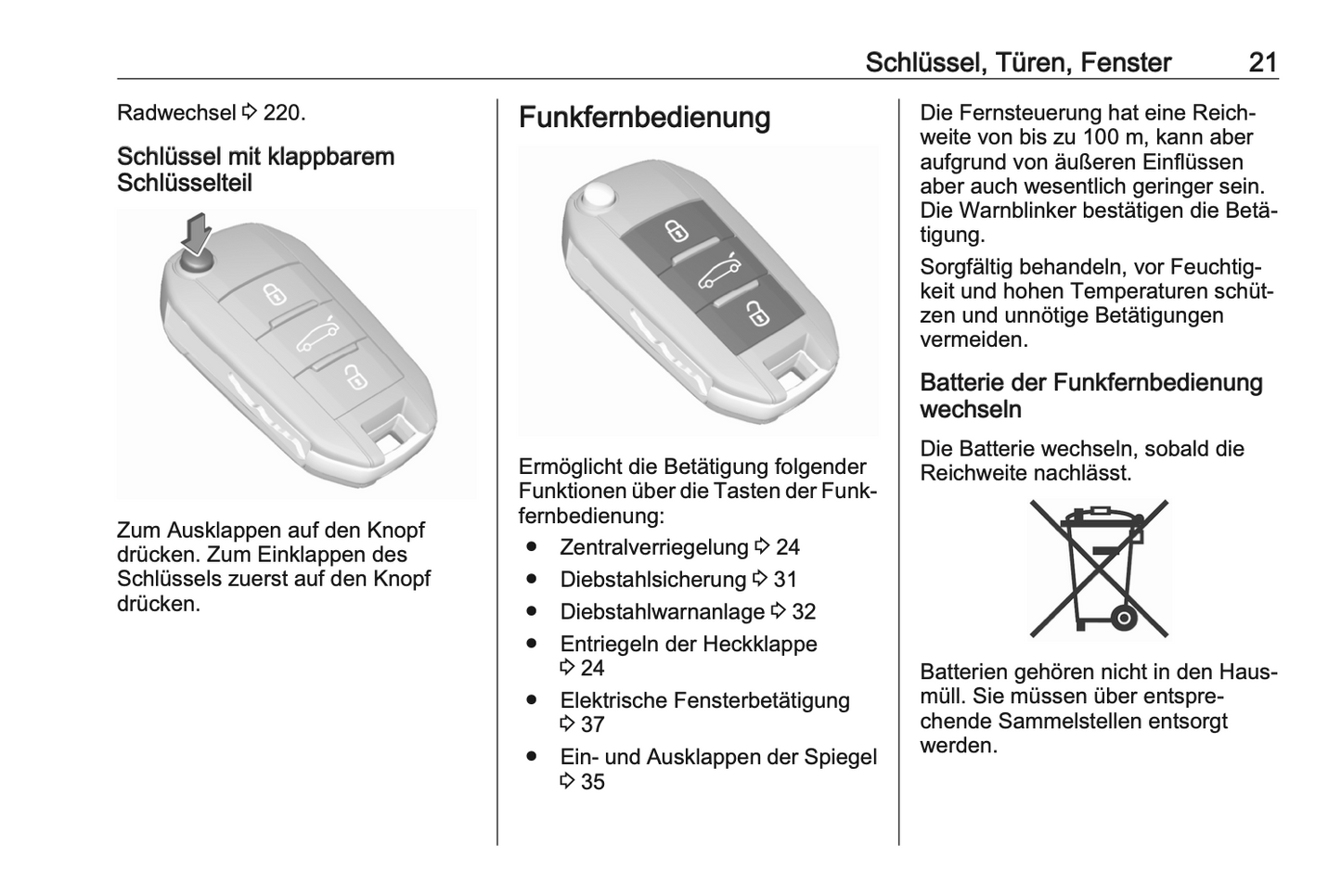 Schlüssel, Türen, Fenster 21

Radwechsel ⇨ 220.

Schlüssel mit klappbarem Schlüsselteil

Zum Ausklappen auf den Knopf drücken. Zum Einklappen des Schlüssels zuerst auf den Knopf drücken.

Funkfernbedienung

Ermöglicht die Betätigung folgender Funktionen über die Tasten der Funkfernbedienung:

● Zentralverriegelung ⇨ 24
● Diebstahlsicherung ⇨ 31
● Diebstahlwarnanlage ⇨ 32
● Entriegeln der Heckklappe ⇨ 24
● Elektrische Fensterbetätigung ⇨ 37
● Ein- und Ausklappen der Spiegel ⇨ 35

Die Fernsteuerung hat eine Reichweite von bis zu 100 m, kann aber aufgrund von äußeren Einflüssen aber auch wesentlich geringer sein. Die Warnblinker bestätigen die Betätigung.

Sorgfältig behandeln, vor Feuchtigkeit und hohen Temperaturen schützen und unnötige Betätigungen vermeiden.

Batterie der Funkfernbedienung wechseln

Die Batterie wechseln, sobald die Reichweite nachlässt.

Batterien gehören nicht in den Hausmüll. Sie müssen über entsprechende Sammelstellen entsorgt werden.