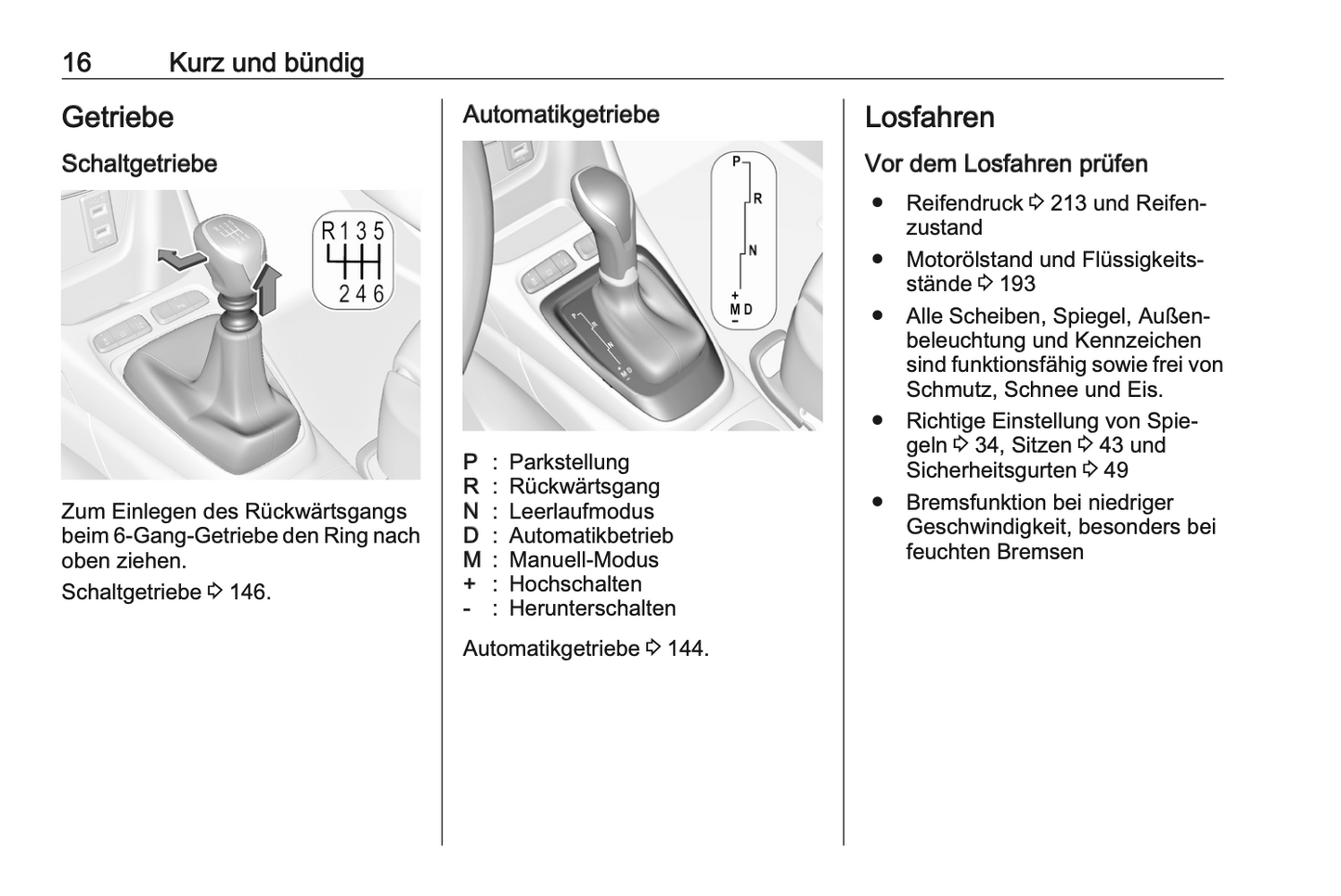 16 Kurz und bündig

Getriebe

Schaltgetriebe

R 1 3 5
2 4 6

Zum Einlegen des Rückwärtsgangs beim 6-Gang-Getriebe den Ring nach oben ziehen.

Schaltgetriebe ⇨ 146.

Automatikgetriebe

P
R
N
+
M D
−

P : Parkstellung
R : Rückwärtsgang
N : Leerlaufmodus
D : Automatikbetrieb
M : Manuell-Modus
+ : Hochschalten
- : Herunterschalten

Automatikgetriebe ⇨ 144.

Losfahren

Vor dem Losfahren prüfen

● Reifendruck ⇨ 213 und Reifenzustand
● Motorölstand und Flüssigkeitsstände ⇨ 193
● Alle Scheiben, Spiegel, Außenbeleuchtung und Kennzeichen sind funktionsfähig sowie frei von Schmutz, Schnee und Eis.
● Richtige Einstellung von Spiegeln ⇨ 34, Sitzen ⇨ 43 und Sicherheitsgurten ⇨ 49
● Bremsfunktion bei niedriger Geschwindigkeit, besonders bei feuchten Bremsen