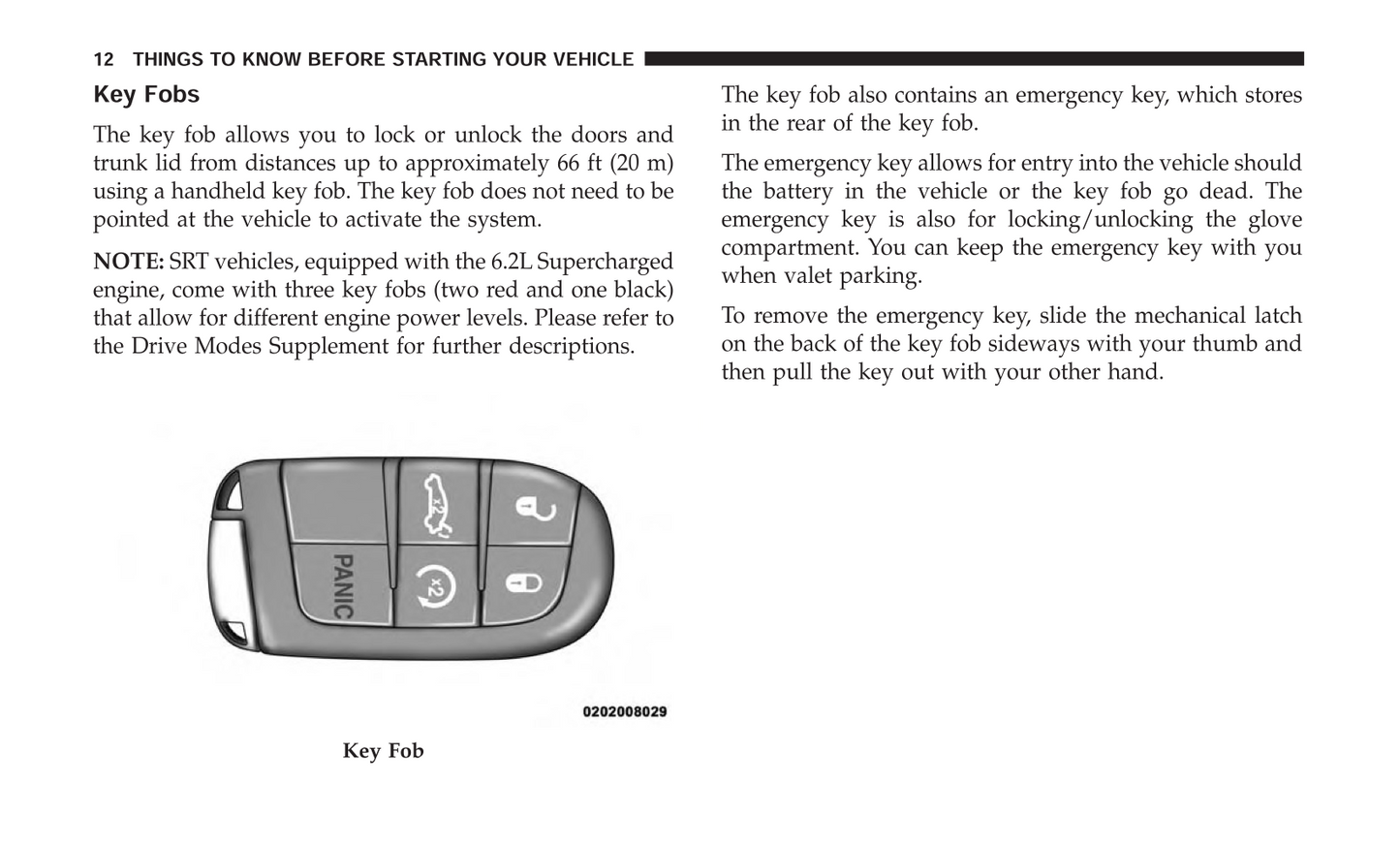 12 THINGS TO KNOW BEFORE STARTING YOUR VEHICLE

Key Fobs

The key fob allows you to lock or unlock the doors and trunk lid from distances up to approximately 66 ft (20 m) using a handheld key fob. The key fob does not need to be pointed at the vehicle to activate the system.

NOTE: SRT vehicles, equipped with the 6.2L Supercharged engine, come with three key fobs (two red and one black) that allow for different engine power levels. Please refer to the Drive Modes Supplement for further descriptions.

x2

PANIC

x2

0202008029

Key Fob

The key fob also contains an emergency key, which stores in the rear of the key fob.

The emergency key allows for entry into the vehicle should the battery in the vehicle or the key fob go dead. The emergency key is also for locking/unlocking the glove compartment. You can keep the emergency key with you when valet parking.

To remove the emergency key, slide the mechanical latch on the back of the key fob sideways with your thumb and then pull the key out with your other hand.