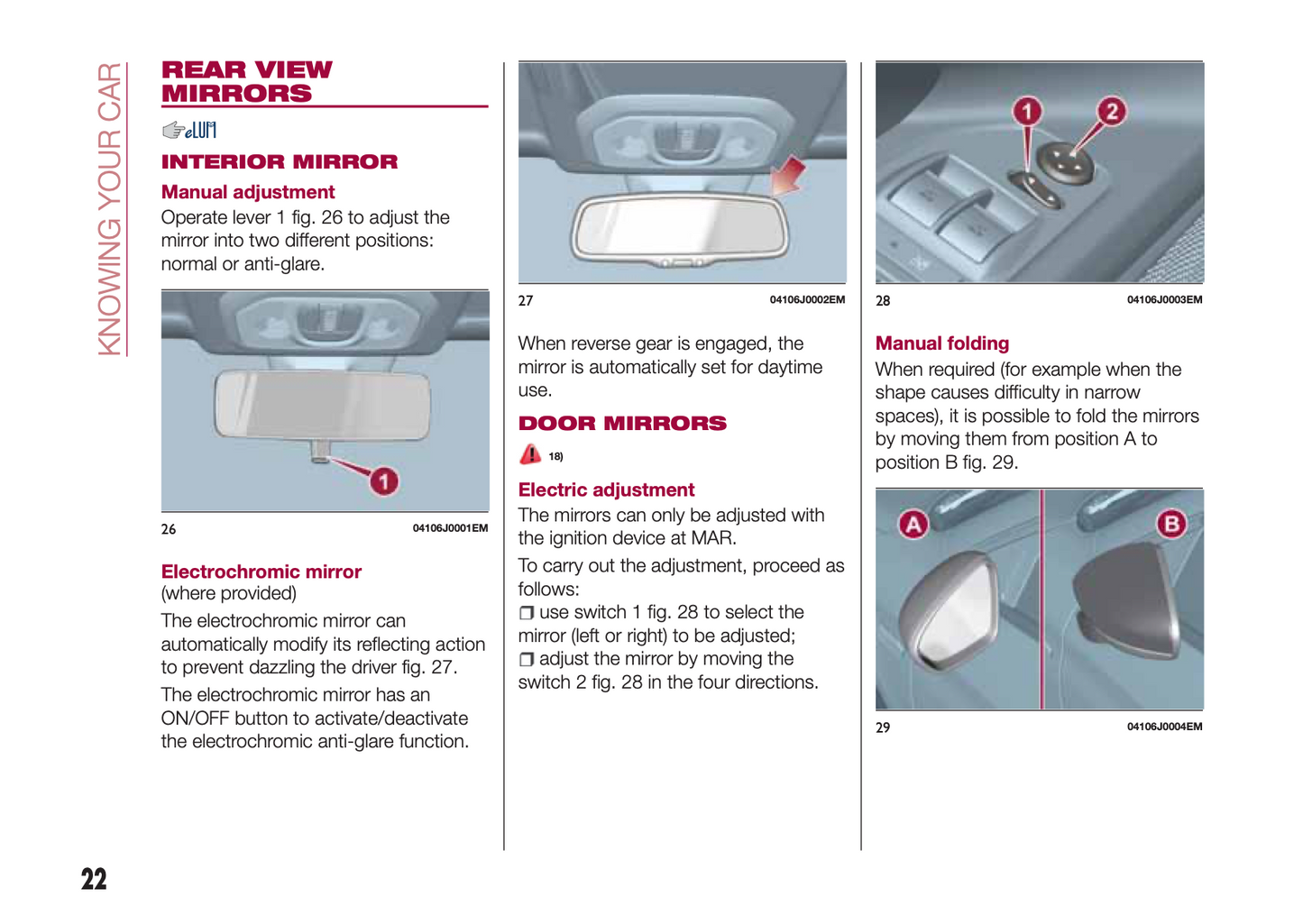 KNOWING YOUR CAR

REAR VIEW MIRRORS

eLUM

INTERIOR MIRROR

Manual adjustment

Operate lever 1 fig. 26 to adjust the mirror into two different positions: normal or anti-glare.

1

26 04106J0001EM

Electrochromic mirror
(where provided)

The electrochromic mirror can automatically modify its reflecting action to prevent dazzling the driver fig. 27.

The electrochromic mirror has an ON/OFF button to activate/deactivate the electrochromic anti-glare function.

27 04106J0002EM

When reverse gear is engaged, the mirror is automatically set for daytime use.

DOOR MIRRORS

18)

Electric adjustment

The mirrors can only be adjusted with the ignition device at MAR.

To carry out the adjustment, proceed as follows:

❒ use switch 1 fig. 28 to select the mirror (left or right) to be adjusted;

❒ adjust the mirror by moving the switch 2 fig. 28 in the four directions.

1 2

28 04106J0003EM

Manual folding

When required (for example when the shape causes difficulty in narrow spaces), it is possible to fold the mirrors by moving them from position A to position B fig. 29.

A B

29 04106J0004EM

22