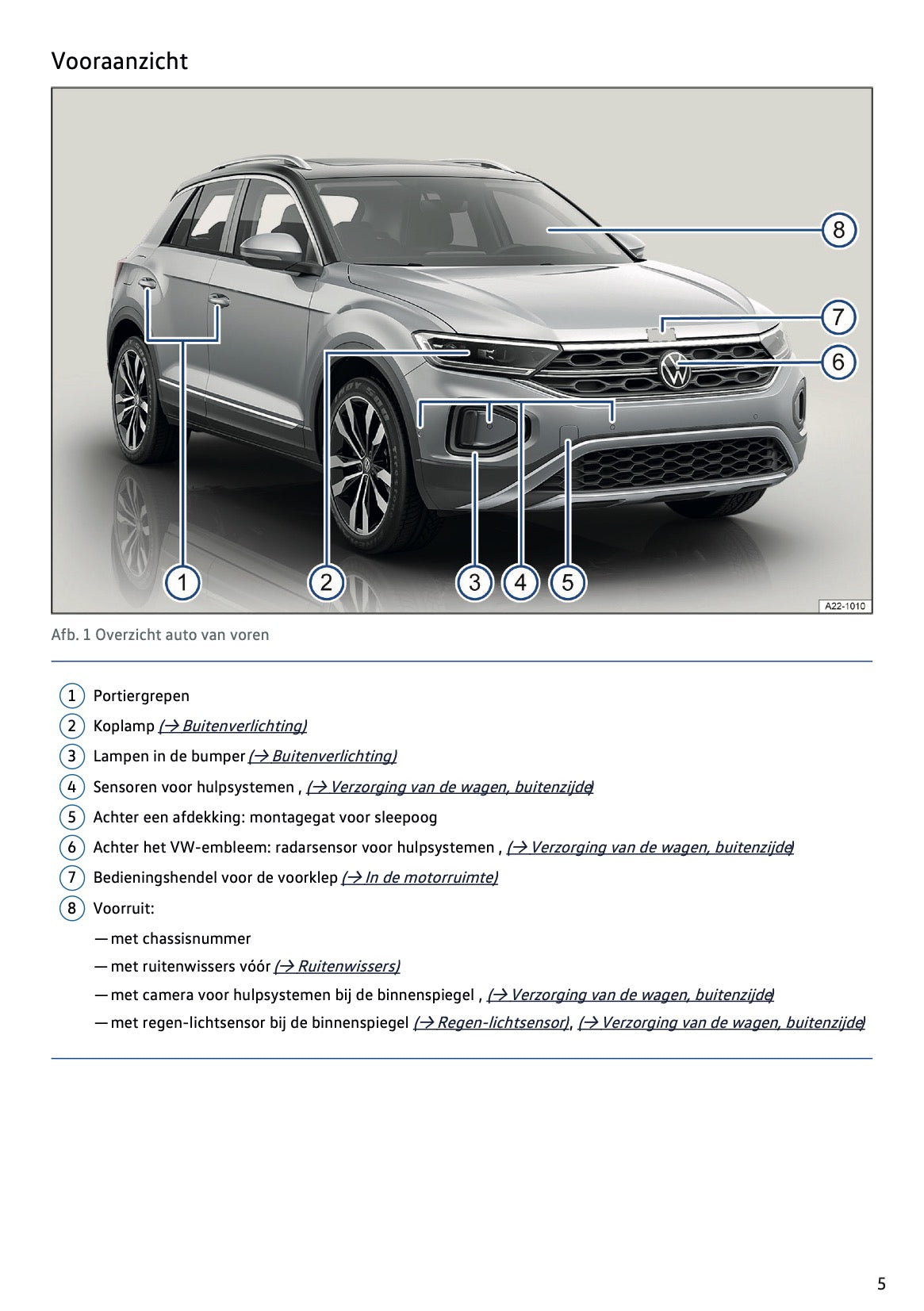 Vooraanzicht

8
7
6
1
2
3
4
5
A22-1010

Afb. 1 Overzicht auto van voren

1 Portiergrepen

2 Koplamp (→ Buitenverlichting)

3 Lampen in de bumper (→ Buitenverlichting)

4 Sensoren voor hulpsystemen , (→ Verzorging van de wagen, buitenzijde)

5 Achter een afdekking: montagegat voor sleepoog

6 Achter het VW-embleem: radarsensor voor hulpsystemen , (→ Verzorging van de wagen, buitenzijde)

7 Bedieningshendel voor de voorklep (→ In de motorruimte)

8 Voorruit:

— met chassisnummer

— met ruitenwissers vóór (→ Ruitenwissers)

— met camera voor hulpsystemen bij de binnenspiegel , (→ Verzorging van de wagen, buitenzijde)

— met regen-lichtsensor bij de binnenspiegel (→ Regen-lichtsensor), (→ Verzorging van de wagen, buitenzijde)

5