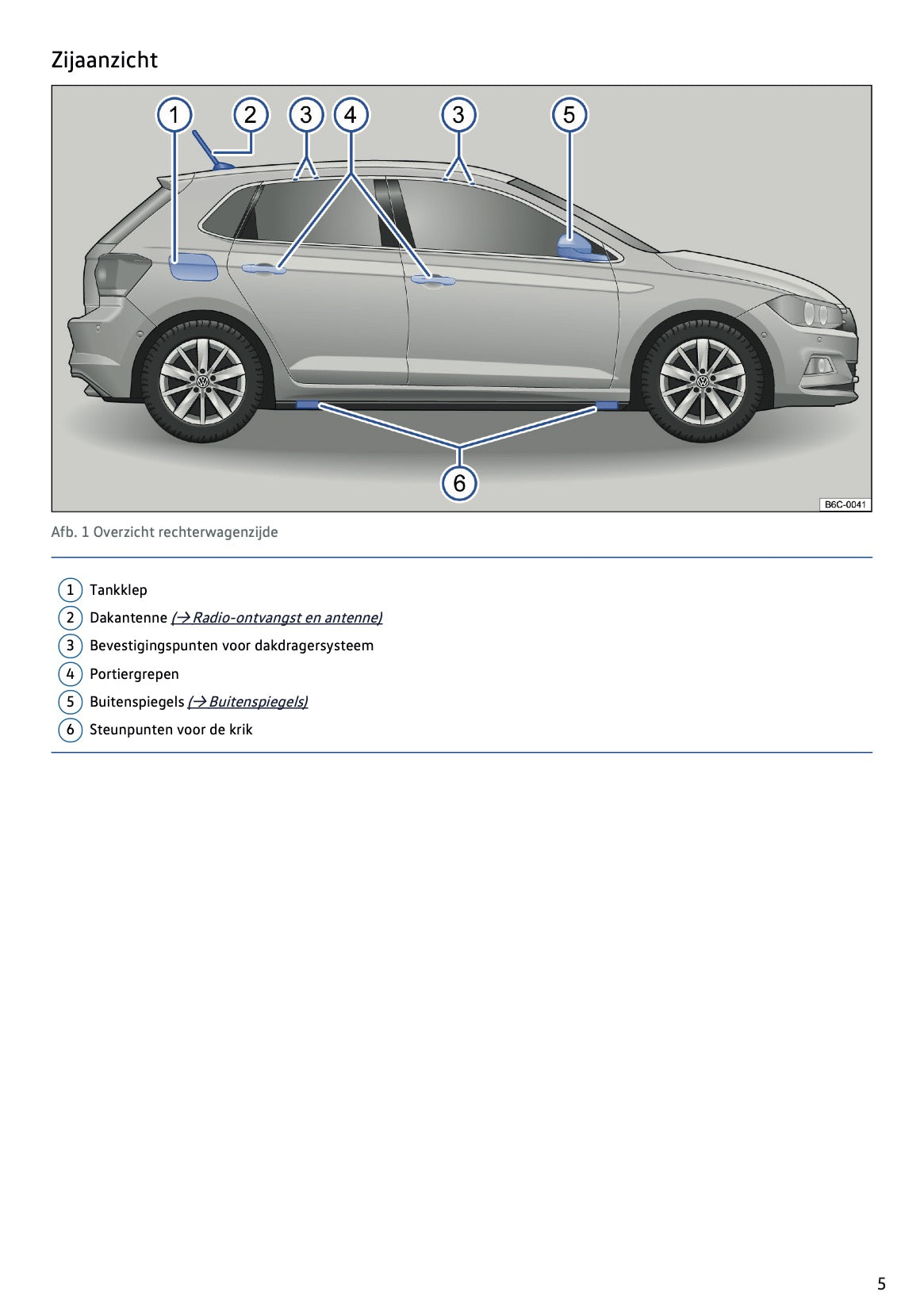 Zijaanzicht

1 2 3 4 3 5

6

B6C-0041

Afb. 1 Overzicht rechterwagenzijde

1 Tankklep
2 Dakantenne (→ Radio-ontvangst en antenne)
3 Bevestigingspunten voor dakdragersysteem
4 Portiergrepen
5 Buitenspiegels (→ Buitenspiegels)
6 Steunpunten voor de krik

5