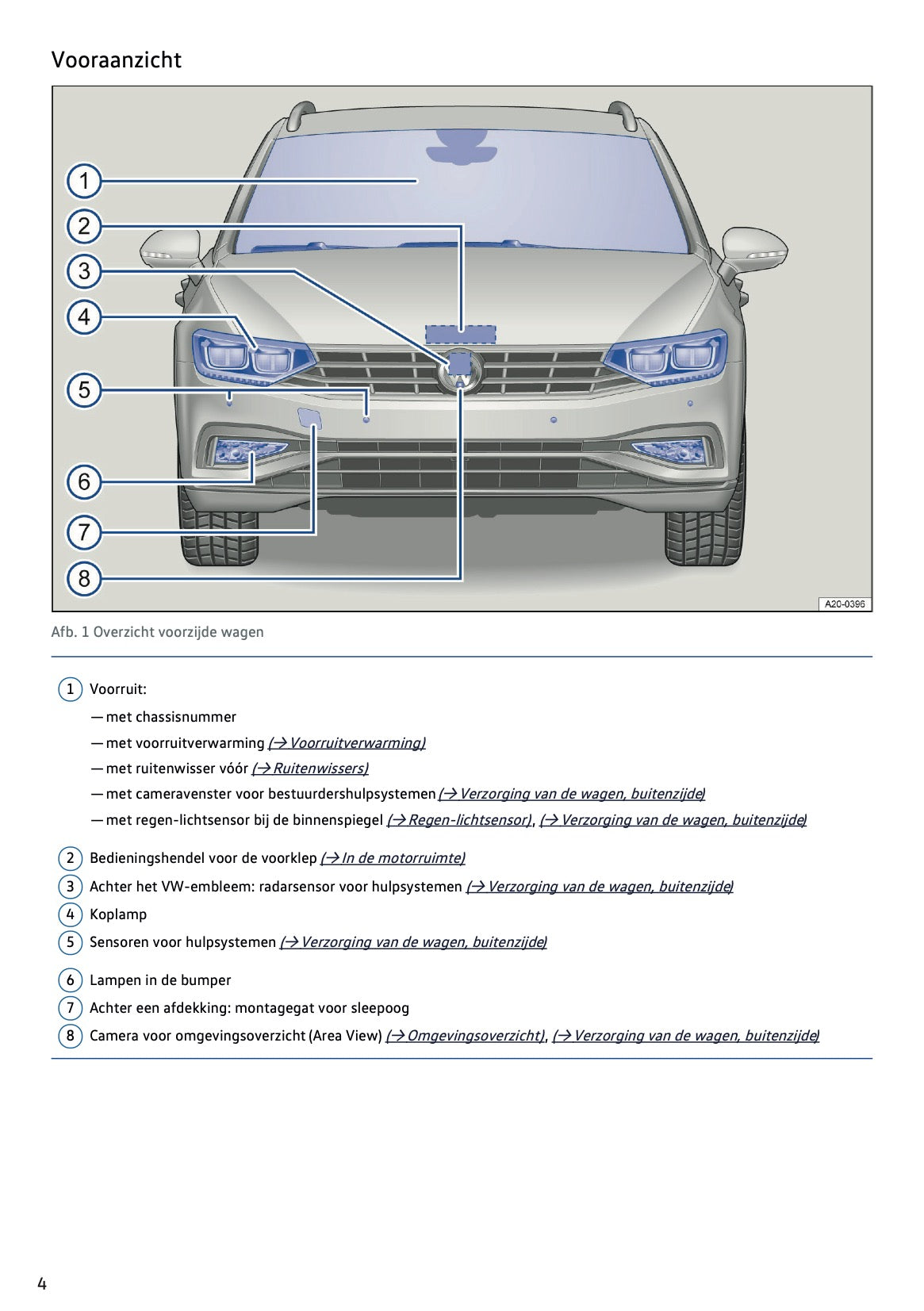 Vooraanzicht

1
2
3
4
5
6
7
8

A20-0396

Afb. 1 Overzicht voorzijde wagen

1 Voorruit:

— met chassisnummer

— met voorruitverwarming (→ Voorruitverwarming)

— met ruitenwisser vóór (→ Ruitenwissers)

— met cameravenster voor bestuurdershulpsystemen (→ Verzorging van de wagen, buitenzijde)

— met regen-lichtsensor bij de binnenspiegel (→ Regen-lichtsensor), (→ Verzorging van de wagen, buitenzijde)

2 Bedieningshendel voor de voorklep (→ In de motorruimte)

3 Achter het VW-embleem: radarsensor voor hulpsystemen (→ Verzorging van de wagen, buitenzijde)

4 Koplamp

5 Sensoren voor hulpsystemen (→ Verzorging van de wagen, buitenzijde)

6 Lampen in de bumper

7 Achter een afdekking: montagegat voor sleepoog

8 Camera voor omgevingsoverzicht (Area View) (→ Omgevingsoverzicht), (→ Verzorging van de wagen, buitenzijde)

4