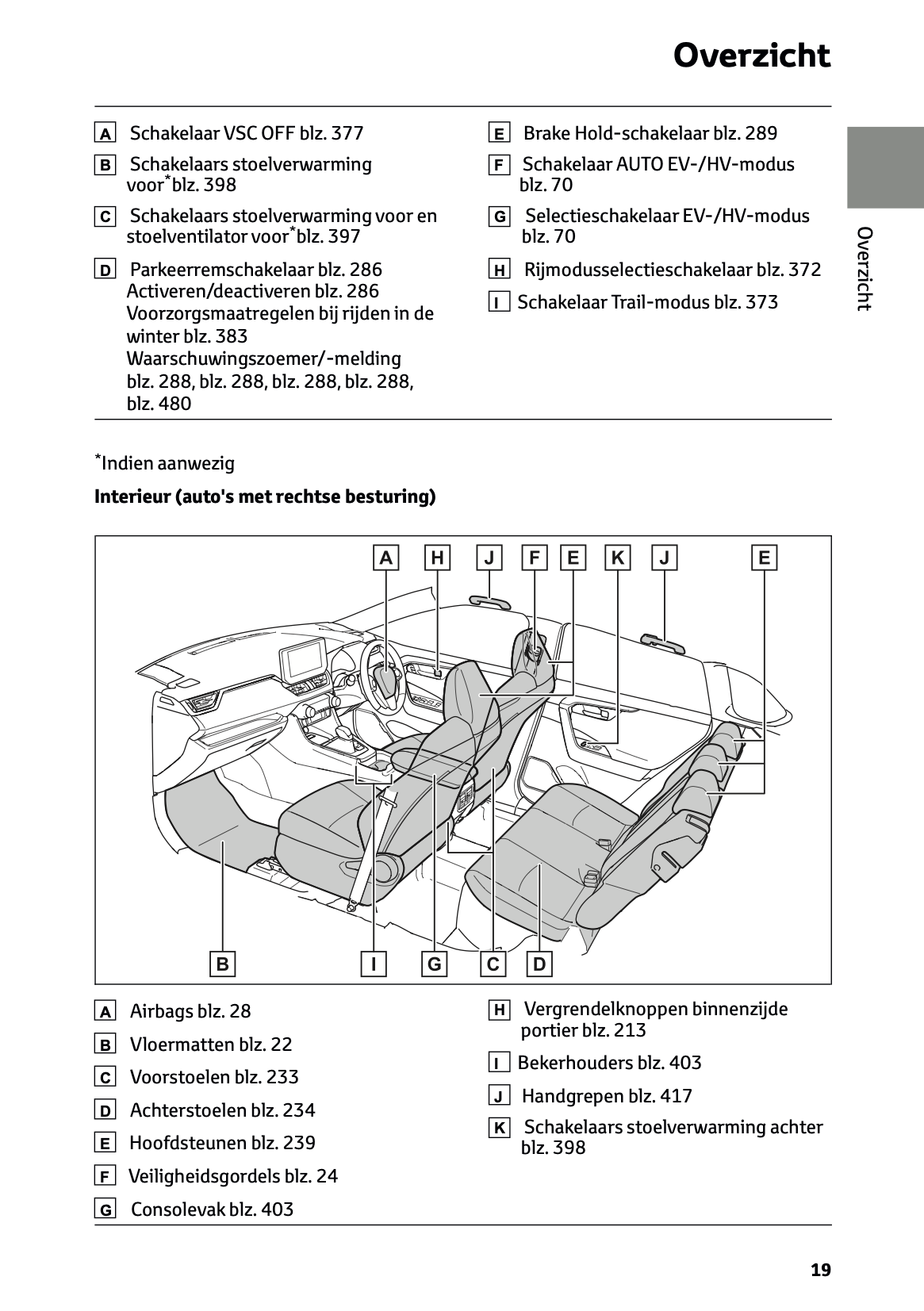 Overzicht

A Schakelaar VSC OFF blz. 377

B Schakelaars stoelverwarming voor*blz. 398

C Schakelaars stoelverwarming voor en stoelventilator voor*blz. 397

D Parkeerremschakelaar blz. 286
Activeren/deactiveren blz. 286
Voorzorgsmaatregelen bij rijden in de winter blz. 383
Waarschuwingszoemer/-melding blz. 288, blz. 288, blz. 288, blz. 288, blz. 480

E Brake Hold-schakelaar blz. 289

F Schakelaar AUTO EV-/HV-modus blz. 70

G Selectieschakelaar EV-/HV-modus blz. 70

H Rijmodusselectieschakelaar blz. 372

I Schakelaar Trail-modus blz. 373

Overzicht

*Indien aanwezig

Interieur (auto's met rechtse besturing)

A H J F E K J E

B I G C D

A Airbags blz. 28

B Vloermatten blz. 22

C Voorstoelen blz. 233

D Achterstoelen blz. 234

E Hoofdsteunen blz. 239

F Veiligheidsgordels blz. 24

G Consolevak blz. 403

H Vergrendelknoppen binnenzijde portier blz. 213

I Bekerhouders blz. 403

J Handgrepen blz. 417

K Schakelaars stoelverwarming achter blz. 398

19