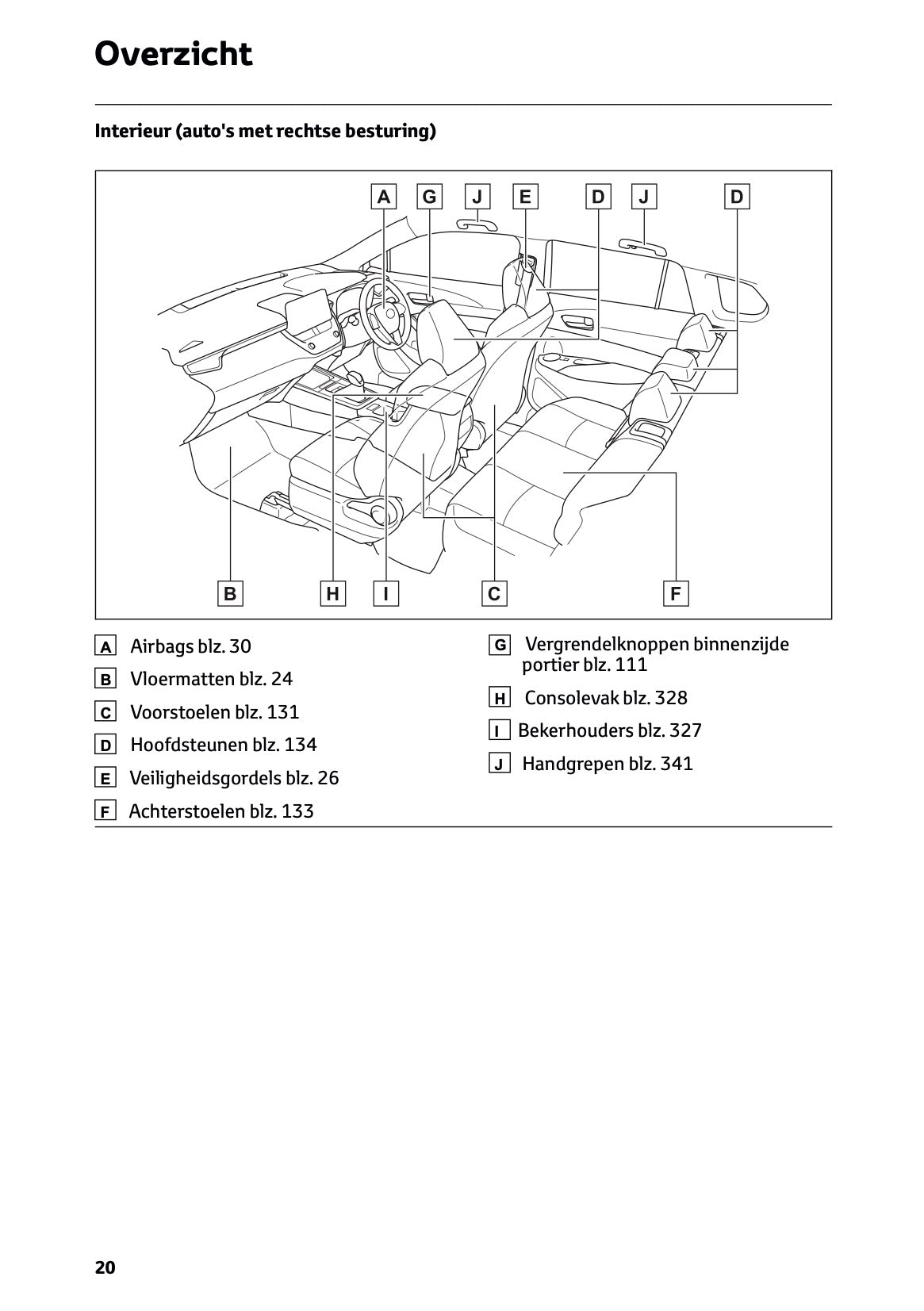 Overzicht

Interieur (auto's met rechtse besturing)

A G J E D J D

B H I C F

A Airbags blz. 30

B Vloermatten blz. 24

C Voorstoelen blz. 131

D Hoofdsteunen blz. 134

E Veiligheidsgordels blz. 26

F Achterstoelen blz. 133

G Vergrendelknoppen binnenzijde portier blz. 111

H Consolevak blz. 328

I Bekerhouders blz. 327

J Handgrepen blz. 341

20