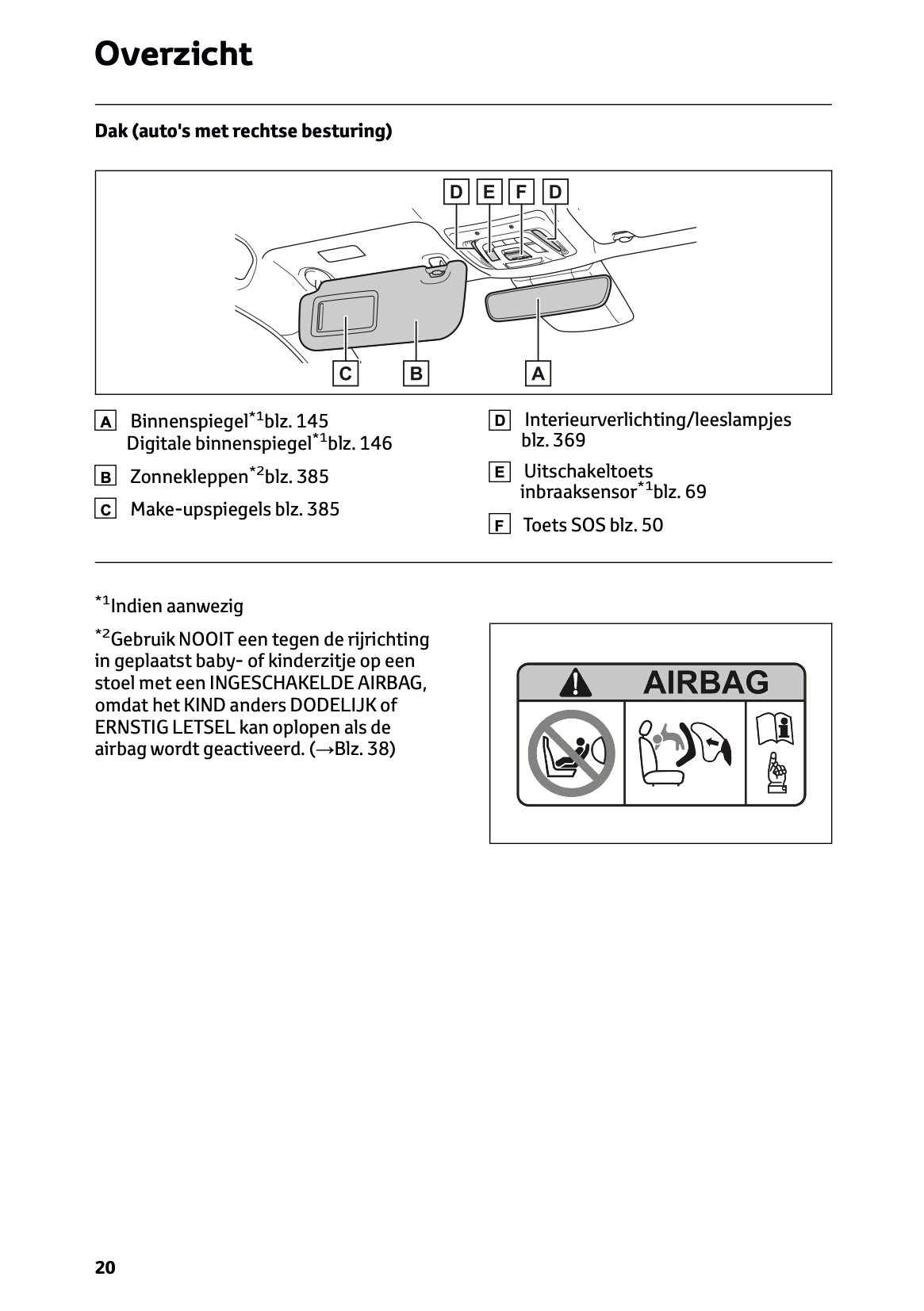 Overzicht

Dak (auto's met rechtse besturing)

D E F D

C B A

A Binnenspiegel$^{*1}$blz. 145
Digitale binnenspiegel$^{*1}$blz. 146

B Zonnekleppen$^{*2}$blz. 385

C Make-upspiegels blz. 385

D Interieurverlichting/leeslampjes blz. 369

E Uitschakeltoets inbraaksensor$^{*1}$blz. 69

F Toets SOS blz. 50

$^{*1}$Indien aanwezig

$^{*2}$Gebruik NOOIT een tegen de rijrichting in geplaatst baby- of kinderzitje op een stoel met een INGESCHAKELDE AIRBAG, omdat het KIND anders DODELIJK of ERNSTIG LETSEL kan oplopen als de airbag wordt geactiveerd. (→Blz. 38)

AIRBAG

20