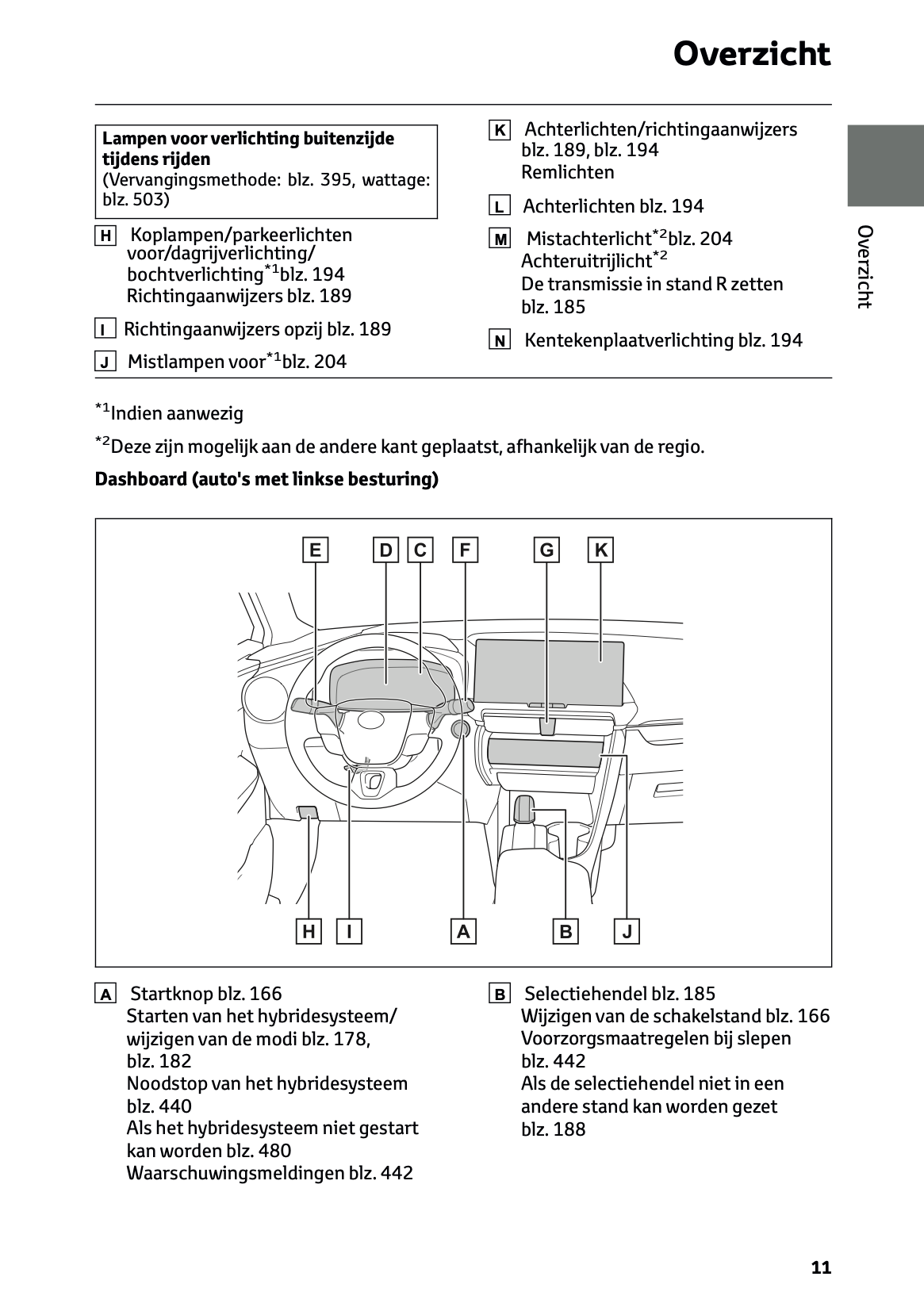 Overzicht

Lampen voor verlichting buitenzijde tijdens rijden
(Vervangingsmethode: blz. 395, wattage: blz. 503)

H Koplampen/parkeerlichten voor/dagrijverlichting/ bochtverlichting$^{*1}$blz. 194
Richtingaanwijzers blz. 189

I Richtingaanwijzers opzij blz. 189

J Mistlampen voor$^{*1}$blz. 204

K Achterlichten/richtingaanwijzers blz. 189, blz. 194
Remlichten

L Achterlichten blz. 194

M Mistachterlicht$^{*2}$blz. 204
Achteruitrijlicht$^{*2}$
De transmissie in stand R zetten blz. 185

N Kentekenplaatverlichting blz. 194

Overzicht

$^{*1}$Indien aanwezig

$^{*2}$Deze zijn mogelijk aan de andere kant geplaatst, afhankelijk van de regio.

Dashboard (auto's met linkse besturing)

E D C F G K

H I A B J

A Startknop blz. 166
Starten van het hybridesysteem/ wijzigen van de modi blz. 178, blz. 182
Noodstop van het hybridesysteem blz. 440
Als het hybridesysteem niet gestart kan worden blz. 480
Waarschuwingsmeldingen blz. 442

B Selectiehendel blz. 185
Wijzigen van de schakelstand blz. 166
Voorzorgsmaatregelen bij slepen blz. 442
Als de selectiehendel niet in een andere stand kan worden gezet blz. 188

11