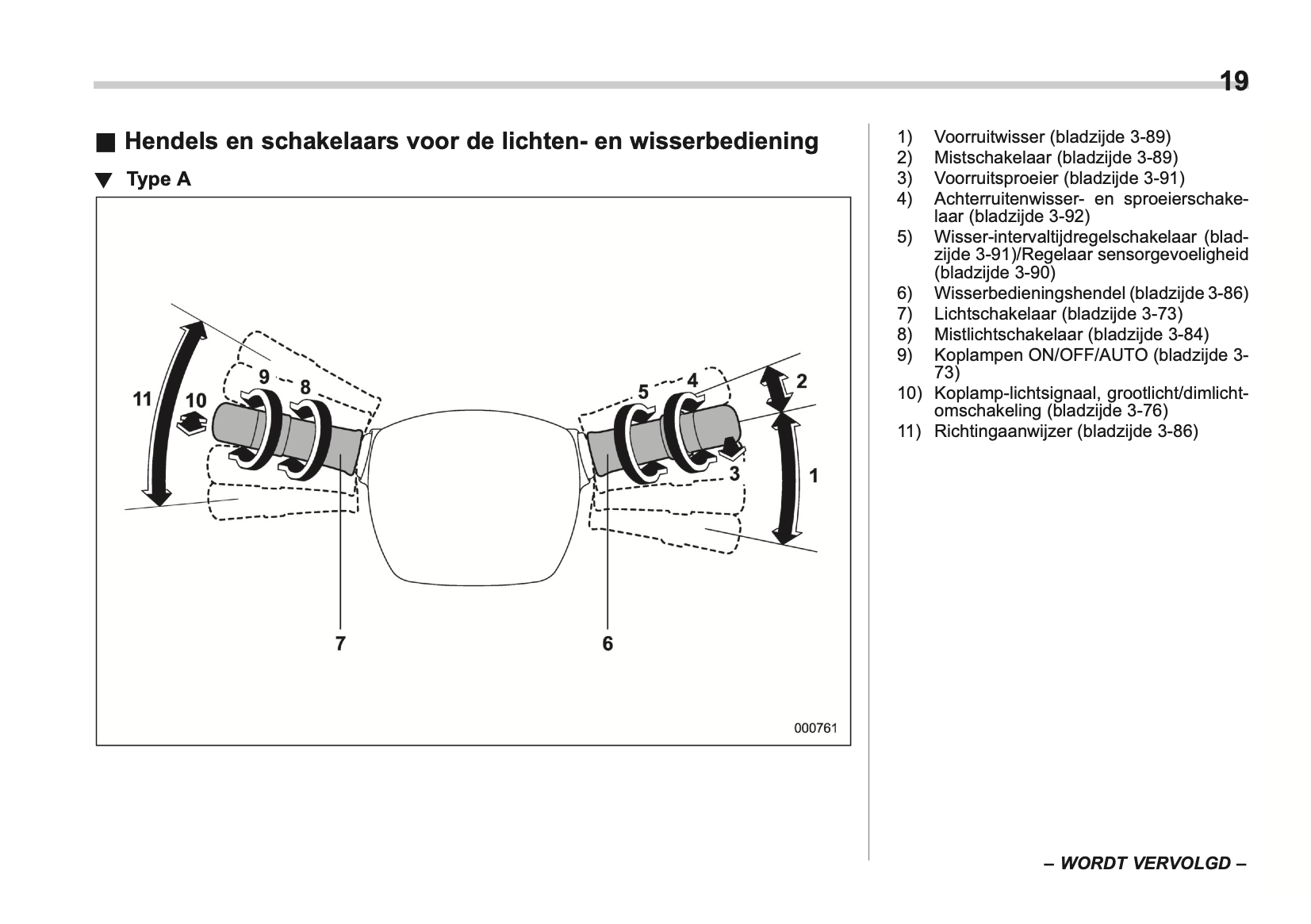 19

■ Hendels en schakelaars voor de lichten- en wisserbediening

▼ Type A

11 10 9 8 5 4 2 3 1 7 6

000761

1) Voorruitwisser (bladzijde 3-89)
2) Mistschakelaar (bladzijde 3-89)
3) Voorruitsproeier (bladzijde 3-91)
4) Achterruitenwisser- en sproeierschakelaar (bladzijde 3-92)
5) Wisser-intervaltijdregelschakelaar (bladzijde 3-91)/Regelaar sensorgevoeligheid (bladzijde 3-90)
6) Wisserbedieningshendel (bladzijde 3-86)
7) Lichtschakelaar (bladzijde 3-73)
8) Mistlichtschakelaar (bladzijde 3-84)
9) Koplampen ON/OFF/AUTO (bladzijde 3-73)
10) Koplamp-lichtsignaal, grootlicht/dimlichtomschakeling (bladzijde 3-76)
11) Richtingaanwijzer (bladzijde 3-86)

– WORDT VERVOLGD –