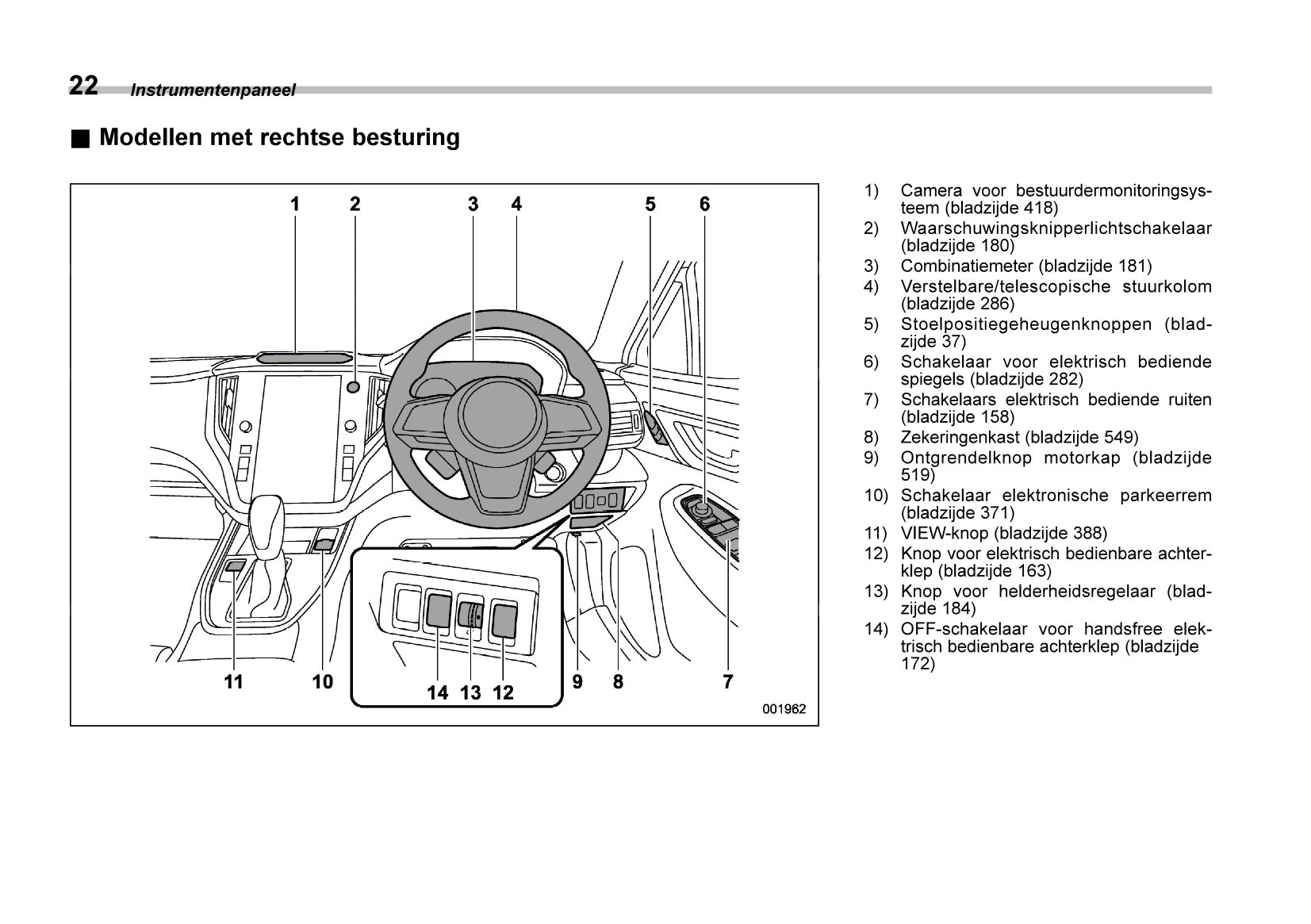 22 Instrumentenpaneel

■ Modellen met rechtse besturing

1 2 3 4 5 6

11 10 14 13 12 9 8 7

001962

1) Camera voor bestuurdermonitoringsysteem (bladzijde 418)
2) Waarschuwingsknipperlichtschakelaar (bladzijde 180)
3) Combinatiemeter (bladzijde 181)
4) Verstelbare/telescopische stuurkolom (bladzijde 286)
5) Stoelpositiegeheugenknoppen (bladzijde 37)
6) Schakelaar voor elektrisch bediende spiegels (bladzijde 282)
7) Schakelaars elektrisch bediende ruiten (bladzijde 158)
8) Zekeringenkast (bladzijde 549)
9) Ontgrendelknop motorkap (bladzijde 519)
10) Schakelaar elektronische parkeerrem (bladzijde 371)
11) VIEW-knop (bladzijde 388)
12) Knop voor elektrisch bedienbare achterklep (bladzijde 163)
13) Knop voor helderheidsregelaar (bladzijde 184)
14) OFF-schakelaar voor handsfree elektrisch bedienbare achterklep (bladzijde 172)