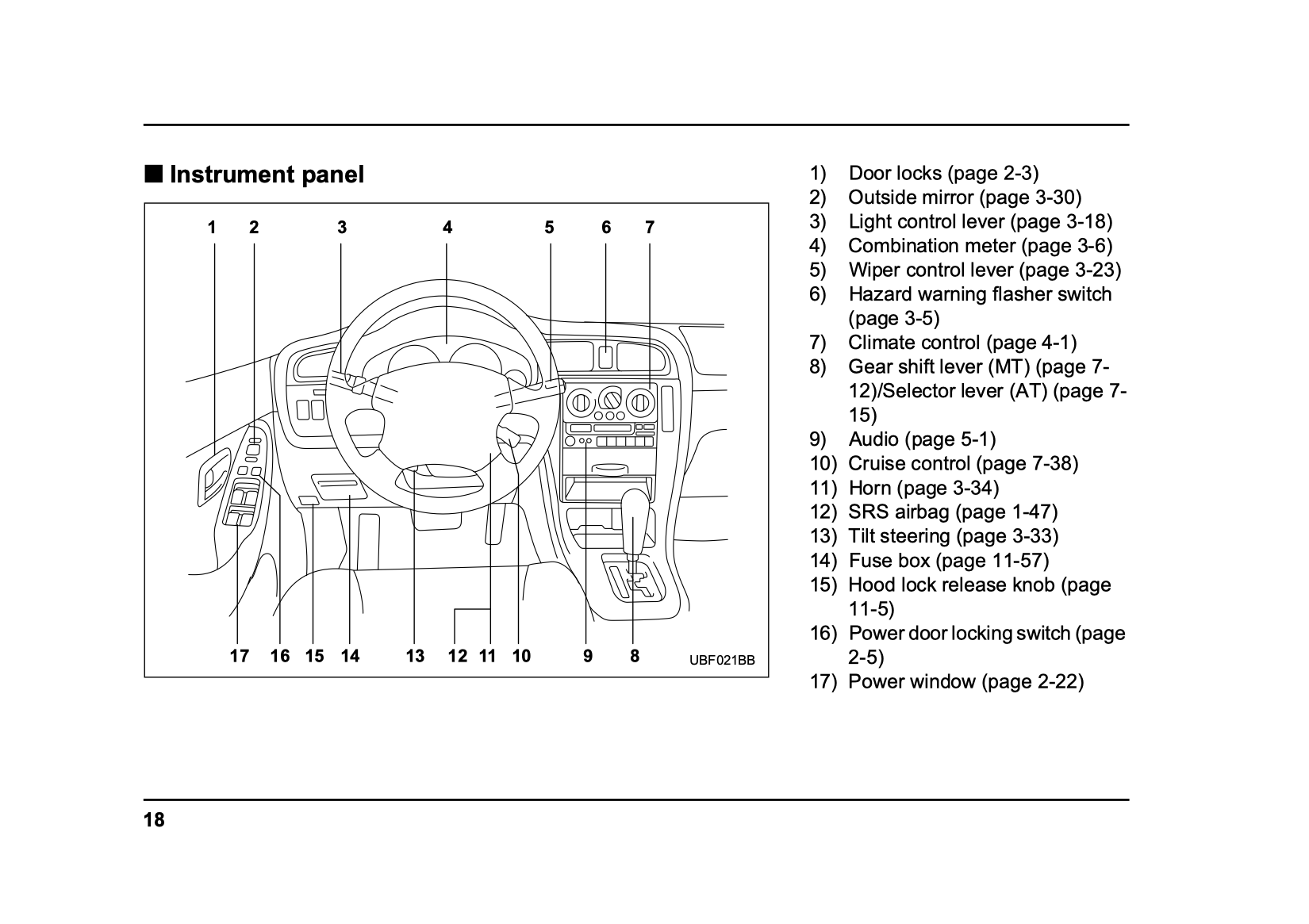 ■ Instrument panel

1 2 3 4 5 6 7

17 16 15 14 13 12 11 10 9 8 UBF021BB

1) Door locks (page 2-3)
2) Outside mirror (page 3-30)
3) Light control lever (page 3-18)
4) Combination meter (page 3-6)
5) Wiper control lever (page 3-23)
6) Hazard warning flasher switch (page 3-5)
7) Climate control (page 4-1)
8) Gear shift lever (MT) (page 7-12)/Selector lever (AT) (page 7-15)
9) Audio (page 5-1)
10) Cruise control (page 7-38)
11) Horn (page 3-34)
12) SRS airbag (page 1-47)
13) Tilt steering (page 3-33)
14) Fuse box (page 11-57)
15) Hood lock release knob (page 11-5)
16) Power door locking switch (page 2-5)
17) Power window (page 2-22)

18