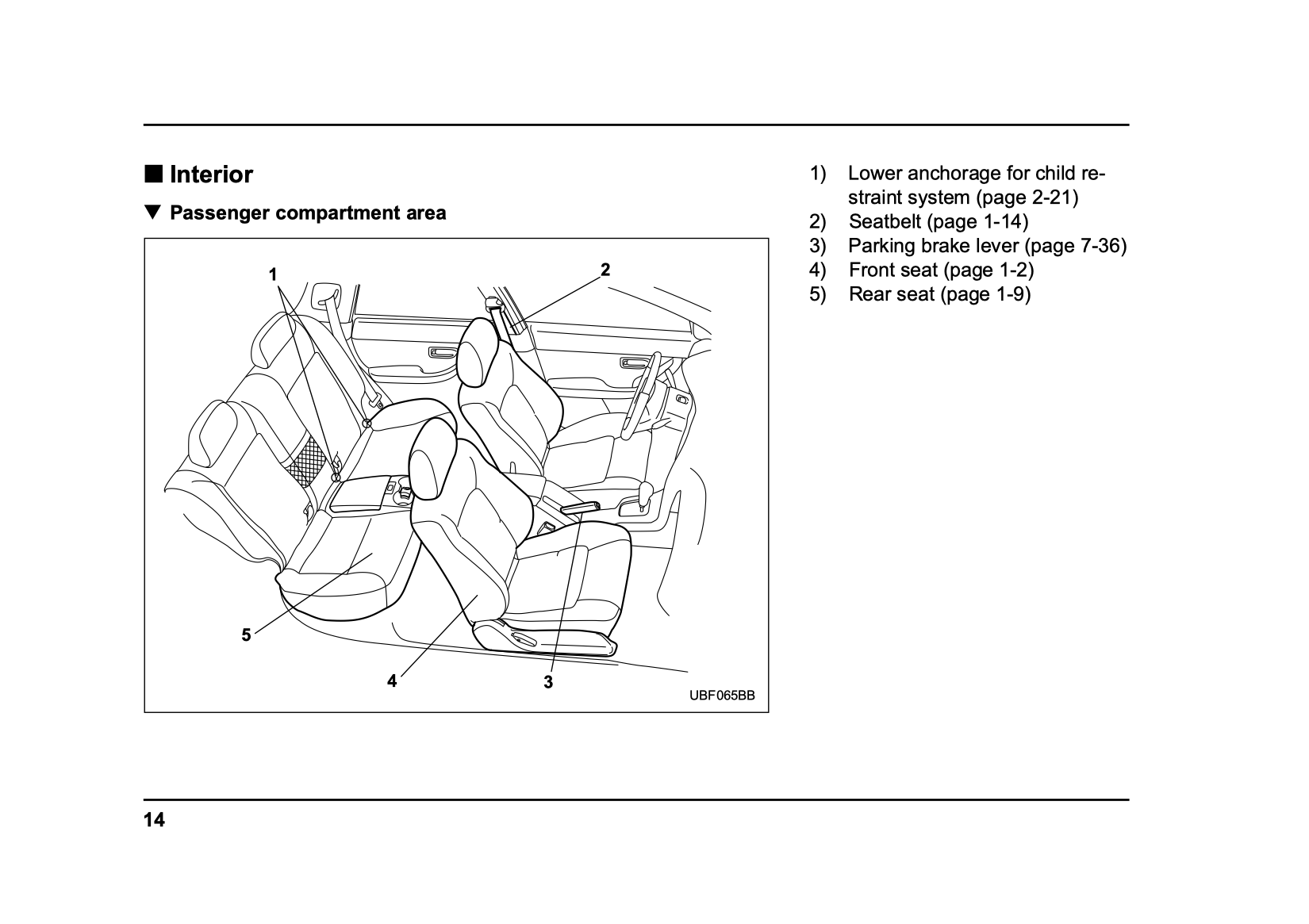 ■ Interior

▼ Passenger compartment area

1
2
5
4
3
UBF065BB

1) Lower anchorage for child restraint system (page 2-21)
2) Seatbelt (page 1-14)
3) Parking brake lever (page 7-36)
4) Front seat (page 1-2)
5) Rear seat (page 1-9)

14