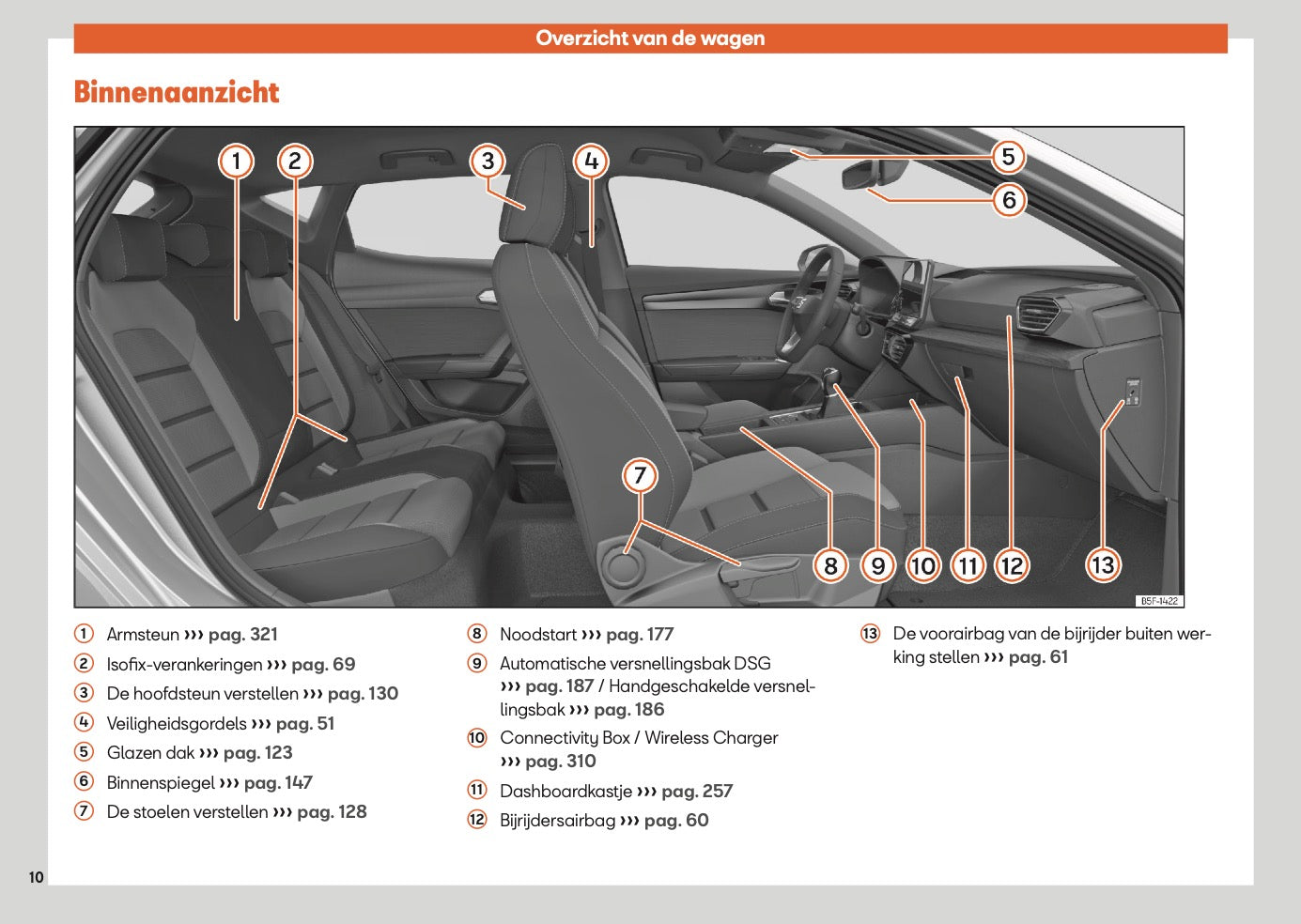 Overzicht van de wagen

Binnenaanzicht

1 2 3 4 5 6 7 8 9 10 11 12 13

B5F-1422

1 Armsteun ››› pag. 321
2 Isofix-verankeringen ››› pag. 69
3 De hoofdsteun verstellen ››› pag. 130
4 Veiligheidsgordels ››› pag. 51
5 Glazen dak ››› pag. 123
6 Binnenspiegel ››› pag. 147
7 De stoelen verstellen ››› pag. 128

8 Noodstart ››› pag. 177
9 Automatische versnellingsbak DSG ››› pag. 187 / Handgeschakelde versnellingsbak ››› pag. 186
10 Connectivity Box / Wireless Charger ››› pag. 310
11 Dashboardkastje ››› pag. 257
12 Bijrijdersairbag ››› pag. 60

13 De voorairbag van de bijrijder buiten werking stellen ››› pag. 61

10