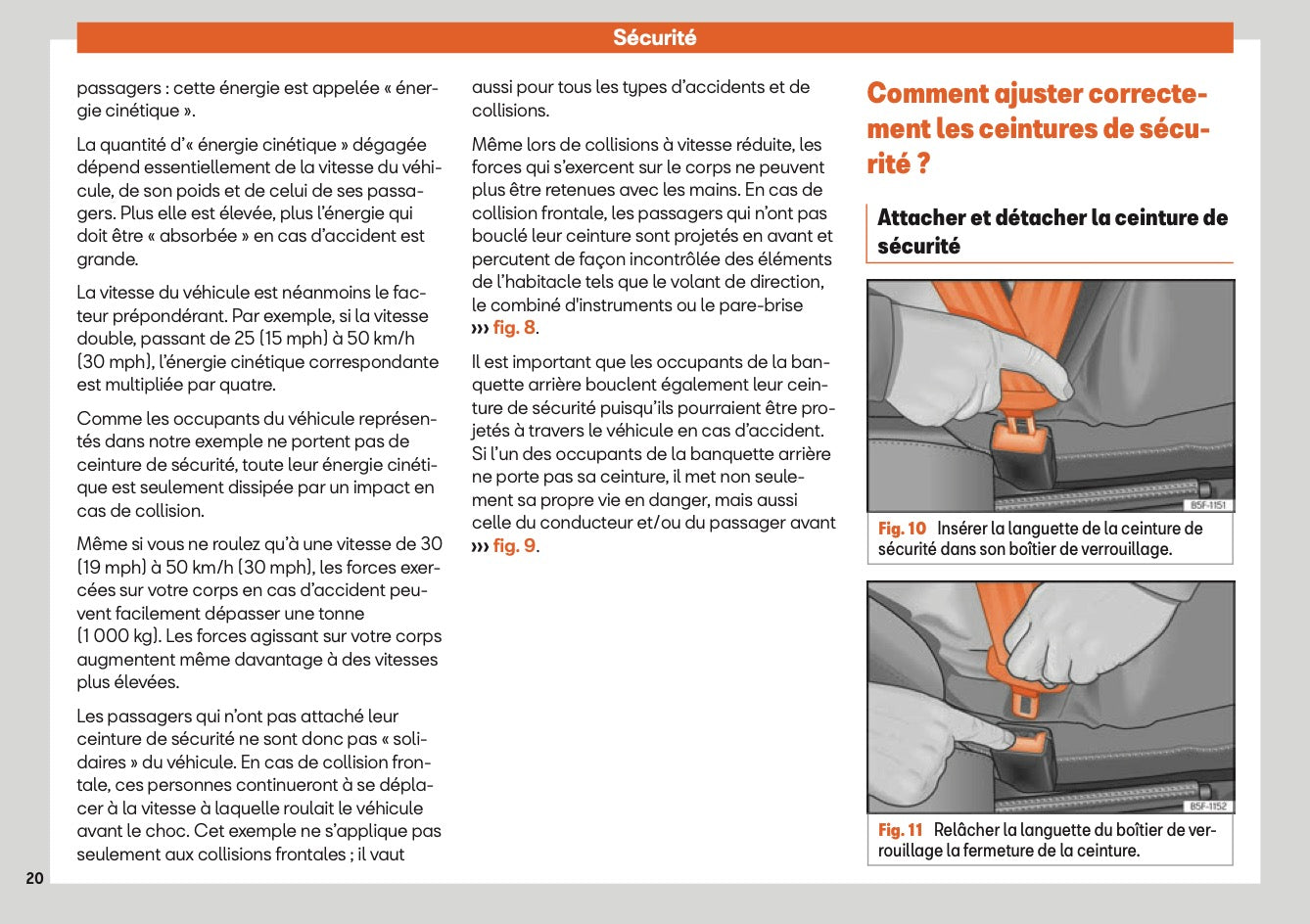 Sécurité

passagers : cette énergie est appelée « énergie cinétique ».

La quantité d'« énergie cinétique » dégagée dépend essentiellement de la vitesse du véhicule, de son poids et de celui de ses passagers. Plus elle est élevée, plus l'énergie qui doit être « absorbée » en cas d'accident est grande.

La vitesse du véhicule est néanmoins le facteur prépondérant. Par exemple, si la vitesse double, passant de 25 (15 mph) à 50 km/h (30 mph), l'énergie cinétique correspondante est multipliée par quatre.

Comme les occupants du véhicule représentés dans notre exemple ne portent pas de ceinture de sécurité, toute leur énergie cinétique est seulement dissipée par un impact en cas de collision.

Même si vous ne roulez qu'à une vitesse de 30 (19 mph) à 50 km/h (30 mph), les forces exercées sur votre corps en cas d'accident peuvent facilement dépasser une tonne (1 000 kg). Les forces agissant sur votre corps augmentent même davantage à des vitesses plus élevées.

Les passagers qui n'ont pas attaché leur ceinture de sécurité ne sont donc pas « solidaires » du véhicule. En cas de collision frontale, ces personnes continueront à se déplacer à la vitesse à laquelle roulait le véhicule avant le choc. Cet exemple ne s'applique pas seulement aux collisions frontales ; il vaut aussi pour tous les types d'accidents et de collisions.

Même lors de collisions à vitesse réduite, les forces qui s'exercent sur le corps ne peuvent plus être retenues avec les mains. En cas de collision frontale, les passagers qui n'ont pas bouclé leur ceinture sont projetés en avant et percutent de façon incontrôlée des éléments de l'habitacle tels que le volant de direction, le combiné d'instruments ou le pare-brise ››› fig. 8.

Il est important que les occupants de la banquette arrière bouclent également leur ceinture de sécurité puisqu'ils pourraient être projetés à travers le véhicule en cas d'accident. Si l'un des occupants de la banquette arrière ne porte pas sa ceinture, il met non seulement sa propre vie en danger, mais aussi celle du conducteur et/ou du passager avant ››› fig. 9.

Comment ajuster correctement les ceintures de sécurité ?

Attacher et détacher la ceinture de sécurité

B5F-1151

Fig. 10 Insérer la languette de la ceinture de sécurité dans son boîtier de verrouillage.

B5F-1152

Fig. 11 Relâcher la languette du boîtier de verrouillage la fermeture de la ceinture.

20