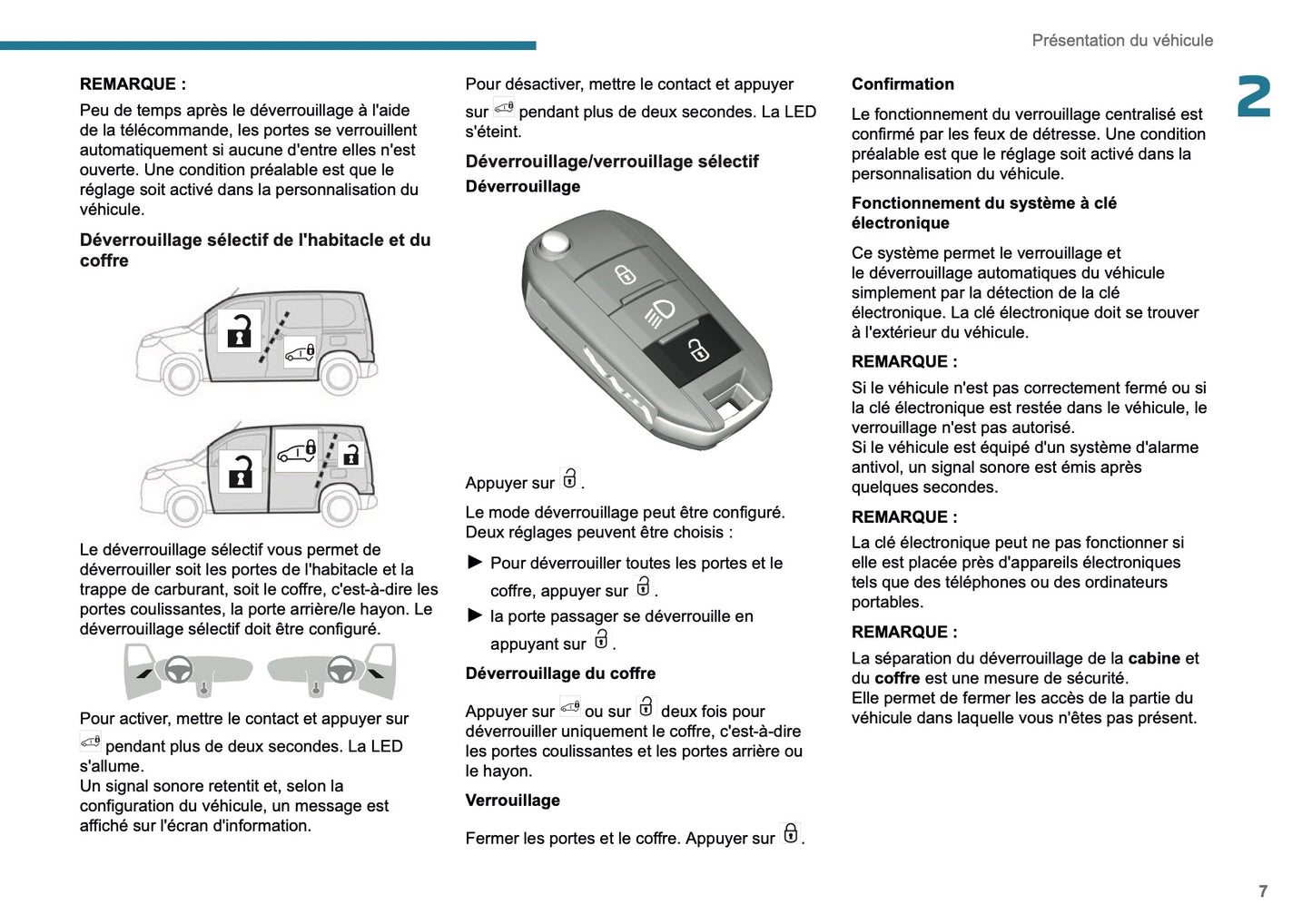 Présentation du véhicule

2

REMARQUE :

Peu de temps après le déverrouillage à l'aide de la télécommande, les portes se verrouillent automatiquement si aucune d'entre elles n'est ouverte. Une condition préalable est que le réglage soit activé dans la personnalisation du véhicule.

Déverrouillage sélectif de l'habitacle et du coffre

Le déverrouillage sélectif vous permet de déverrouiller soit les portes de l'habitacle et la trappe de carburant, soit le coffre, c'est-à-dire les portes coulissantes, la porte arrière/le hayon. Le déverrouillage sélectif doit être configuré.

Pour activer, mettre le contact et appuyer sur pendant plus de deux secondes. La LED s'allume.
Un signal sonore retentit et, selon la configuration du véhicule, un message est affiché sur l'écran d'information.

Pour désactiver, mettre le contact et appuyer sur pendant plus de deux secondes. La LED s'éteint.

Déverrouillage/verrouillage sélectif

Déverrouillage

Appuyer sur .

Le mode déverrouillage peut être configuré. Deux réglages peuvent être choisis :

► Pour déverrouiller toutes les portes et le coffre, appuyer sur .

► la porte passager se déverrouille en appuyant sur .

Déverrouillage du coffre

Appuyer sur ou sur deux fois pour déverrouiller uniquement le coffre, c'est-à-dire les portes coulissantes et les portes arrière ou le hayon.

Verrouillage

Fermer les portes et le coffre. Appuyer sur .

Confirmation

Le fonctionnement du verrouillage centralisé est confirmé par les feux de détresse. Une condition préalable est que le réglage soit activé dans la personnalisation du véhicule.

Fonctionnement du système à clé électronique

Ce système permet le verrouillage et le déverrouillage automatiques du véhicule simplement par la détection de la clé électronique. La clé électronique doit se trouver à l'extérieur du véhicule.

REMARQUE :

Si le véhicule n'est pas correctement fermé ou si la clé électronique est restée dans le véhicule, le verrouillage n'est pas autorisé.
Si le véhicule est équipé d'un système d'alarme antivol, un signal sonore est émis après quelques secondes.

REMARQUE :

La clé électronique peut ne pas fonctionner si elle est placée près d'appareils électroniques tels que des téléphones ou des ordinateurs portables.

REMARQUE :

La séparation du déverrouillage de la cabine et du coffre est une mesure de sécurité.
Elle permet de fermer les accès de la partie du véhicule dans laquelle vous n'êtes pas présent.

7