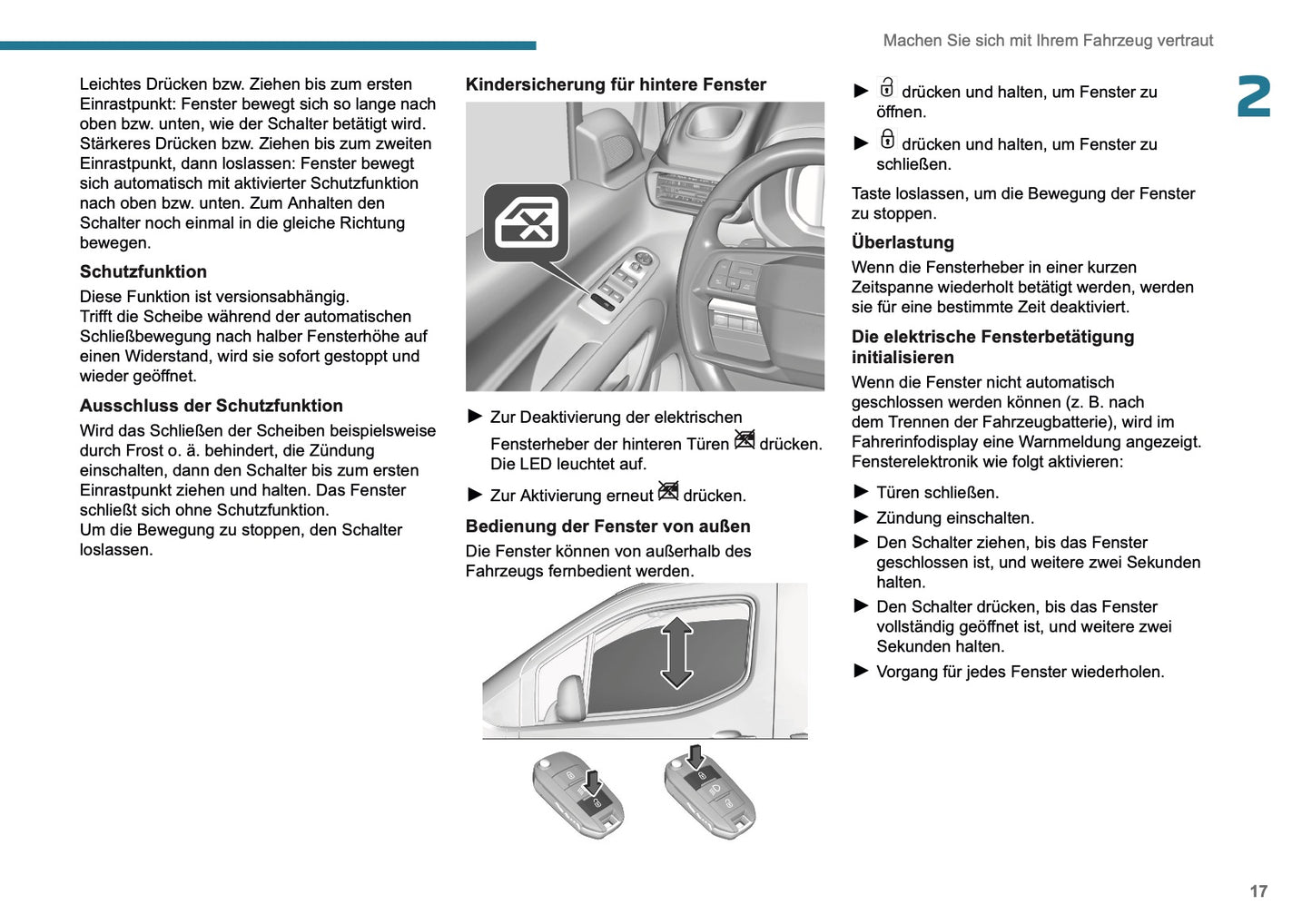 Machen Sie sich mit Ihrem Fahrzeug vertraut

2

Leichtes Drücken bzw. Ziehen bis zum ersten Einrastpunkt: Fenster bewegt sich so lange nach oben bzw. unten, wie der Schalter betätigt wird. Stärkeres Drücken bzw. Ziehen bis zum zweiten Einrastpunkt, dann loslassen: Fenster bewegt sich automatisch mit aktivierter Schutzfunktion nach oben bzw. unten. Zum Anhalten den Schalter noch einmal in die gleiche Richtung bewegen.

Schutzfunktion

Diese Funktion ist versionsabhängig.
Trifft die Scheibe während der automatischen Schließbewegung nach halber Fensterhöhe auf einen Widerstand, wird sie sofort gestoppt und wieder geöffnet.

Ausschluss der Schutzfunktion

Wird das Schließen der Scheiben beispielsweise durch Frost o. ä. behindert, die Zündung einschalten, dann den Schalter bis zum ersten Einrastpunkt ziehen und halten. Das Fenster schließt sich ohne Schutzfunktion.
Um die Bewegung zu stoppen, den Schalter loslassen.

Kindersicherung für hintere Fenster

► Zur Deaktivierung der elektrischen Fensterheber der hinteren Türen drücken. Die LED leuchtet auf.

► Zur Aktivierung erneut drücken.

Bedienung der Fenster von außen

Die Fenster können von außerhalb des Fahrzeugs fernbedient werden.

► drücken und halten, um Fenster zu öffnen.

► drücken und halten, um Fenster zu schließen.

Taste loslassen, um die Bewegung der Fenster zu stoppen.

Überlastung

Wenn die Fensterheber in einer kurzen Zeitspanne wiederholt betätigt werden, werden sie für eine bestimmte Zeit deaktiviert.

Die elektrische Fensterbetätigung initialisieren

Wenn die Fenster nicht automatisch geschlossen werden können (z. B. nach dem Trennen der Fahrzeugbatterie), wird im Fahrerinfodisplay eine Warnmeldung angezeigt. Fensterelektronik wie folgt aktivieren:

► Türen schließen.
► Zündung einschalten.
► Den Schalter ziehen, bis das Fenster geschlossen ist, und weitere zwei Sekunden halten.
► Den Schalter drücken, bis das Fenster vollständig geöffnet ist, und weitere zwei Sekunden halten.
► Vorgang für jedes Fenster wiederholen.

17