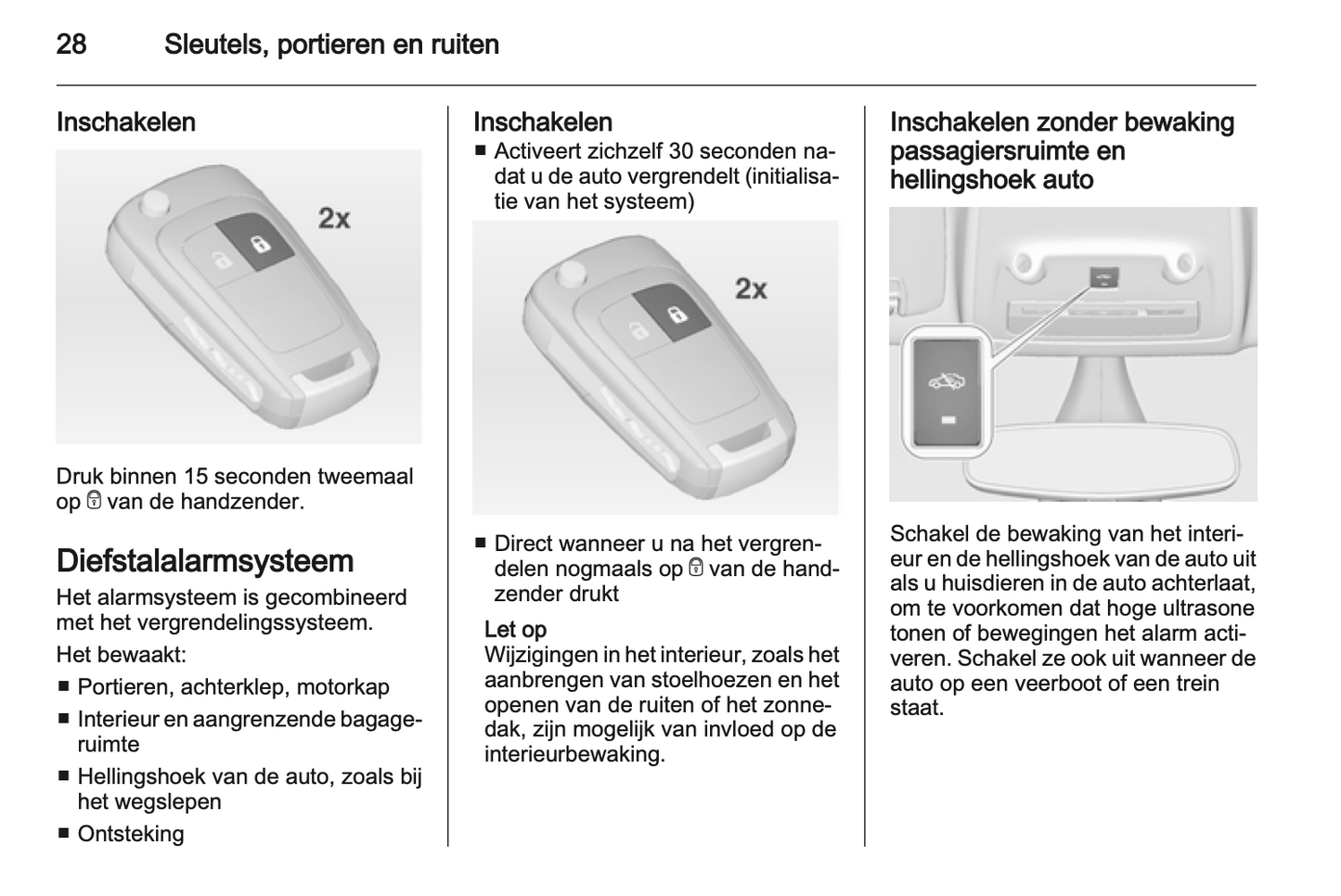 28 Sleutels, portieren en ruiten

Inschakelen

2x

Druk binnen 15 seconden tweemaal op 🔒 van de handzender.

Diefstalalarmsysteem

Het alarmsysteem is gecombineerd met het vergrendelingssysteem.

Het bewaakt:

■ Portieren, achterklep, motorkap
■ Interieur en aangrenzende bagageruimte
■ Hellingshoek van de auto, zoals bij het wegslepen
■ Ontsteking

Inschakelen

■ Activeert zichzelf 30 seconden nadat u de auto vergrendelt (initialisatie van het systeem)

2x

■ Direct wanneer u na het vergrendelen nogmaals op 🔒 van de handzender drukt

Let op
Wijzigingen in het interieur, zoals het aanbrengen van stoelhoezen en het openen van de ruiten of het zonnedak, zijn mogelijk van invloed op de interieurbewaking.

Inschakelen zonder bewaking passagiersruimte en hellingshoek auto

Schakel de bewaking van het interieur en de hellingshoek van de auto uit als u huisdieren in de auto achterlaat, om te voorkomen dat hoge ultrasone tonen of bewegingen het alarm activeren. Schakel ze ook uit wanneer de auto op een veerboot of een trein staat.