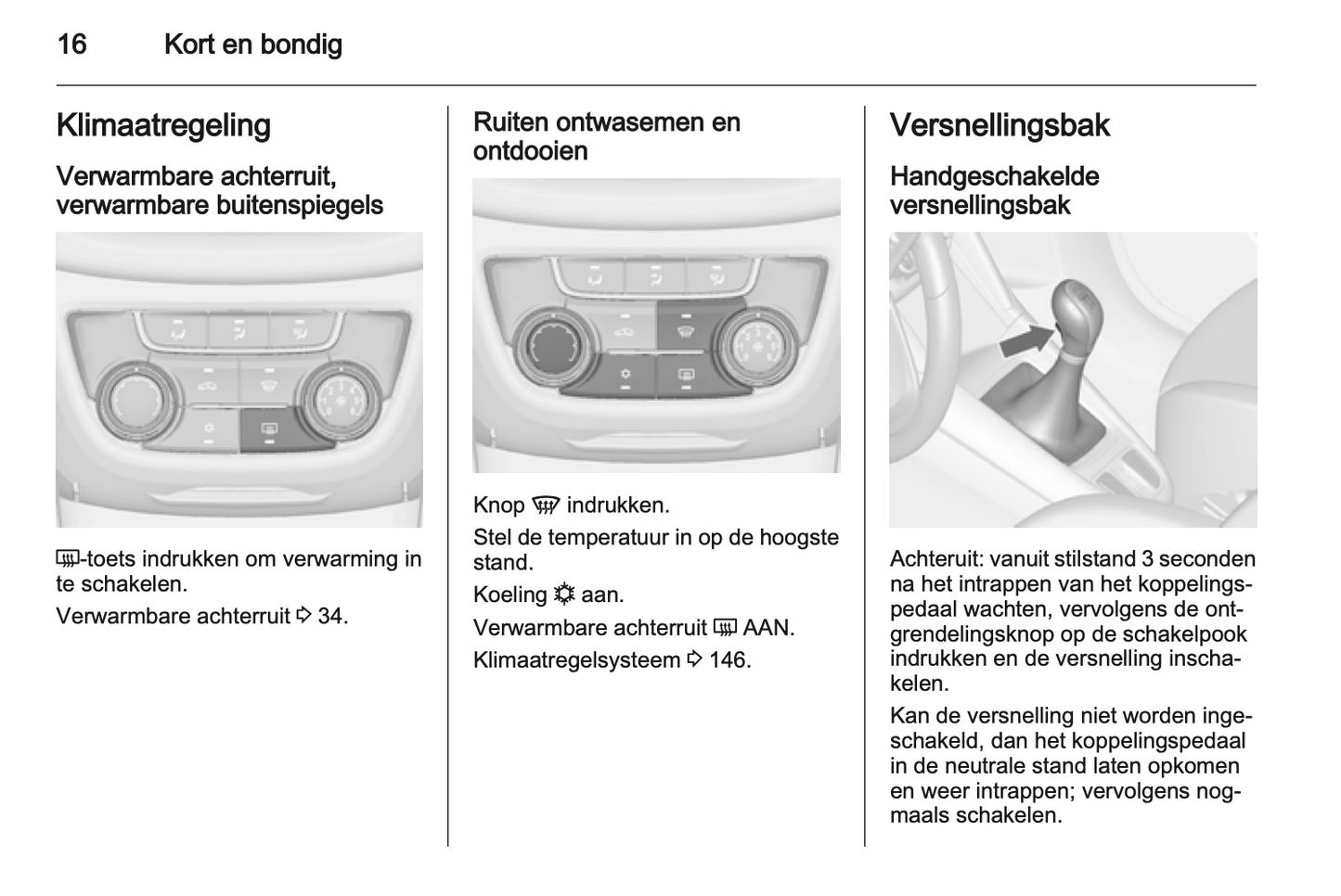 16 Kort en bondig

Klimaatregeling

Verwarmbare achterruit, verwarmbare buitenspiegels

-toets indrukken om verwarming in te schakelen.

Verwarmbare achterruit ⇨ 34.

Ruiten ontwasemen en ontdooien

Knop indrukken.

Stel de temperatuur in op de hoogste stand.

Koeling aan.

Verwarmbare achterruit AAN.

Klimaatregelsysteem ⇨ 146.

Versnellingsbak

Handgeschakelde versnellingsbak

Achteruit: vanuit stilstand 3 seconden na het intrappen van het koppelingspedaal wachten, vervolgens de ontgrendelingsknop op de schakelpook indrukken en de versnelling inschakelen.

Kan de versnelling niet worden ingeschakeld, dan het koppelingspedaal in de neutrale stand laten opkomen en weer intrappen; vervolgens nogmaals schakelen.