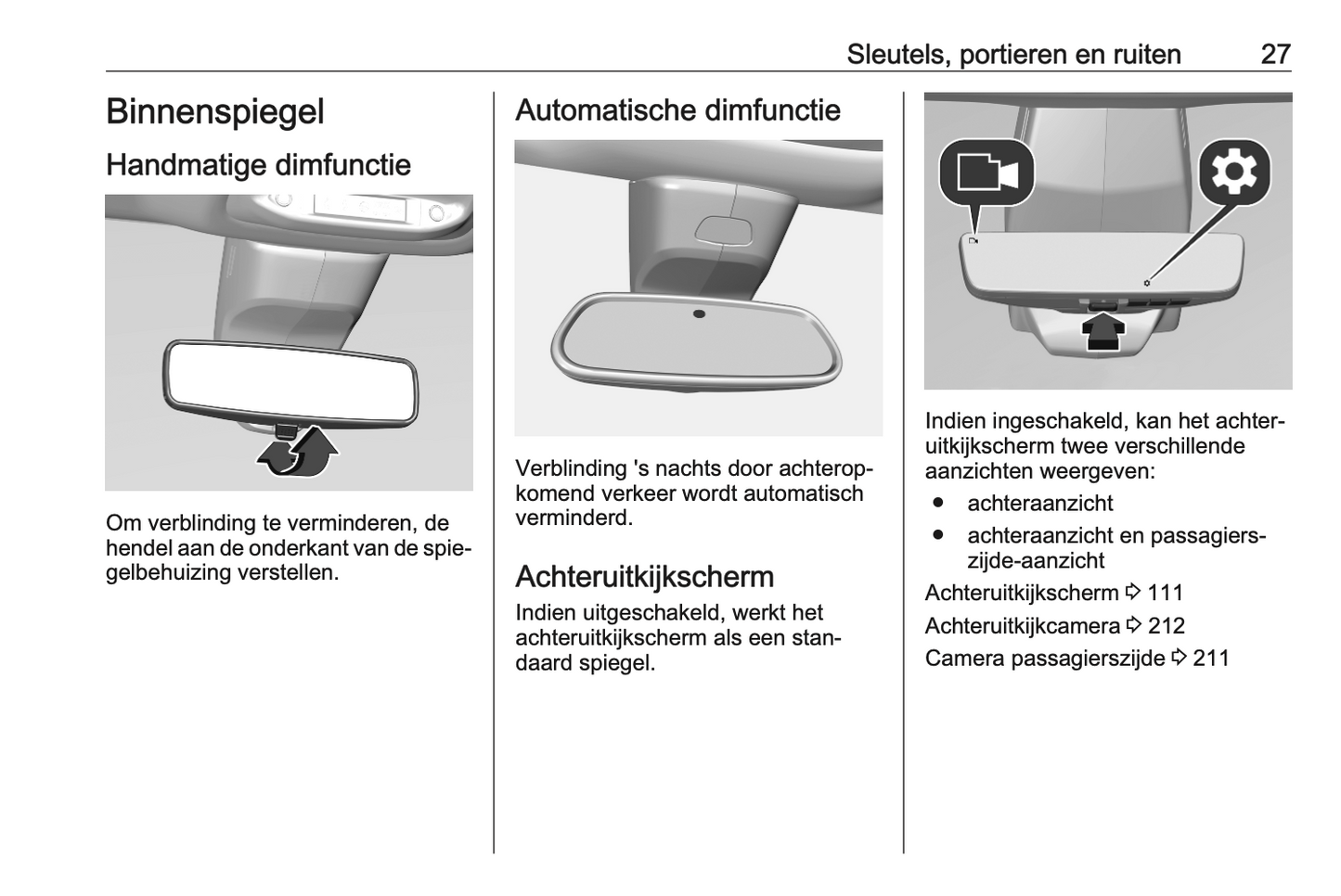 Sleutels, portieren en ruiten 27

Binnenspiegel

Handmatige dimfunctie

Om verblinding te verminderen, de hendel aan de onderkant van de spiegelbehuizing verstellen.

Automatische dimfunctie

Verblinding 's nachts door achteropkomend verkeer wordt automatisch verminderd.

Achteruitkijkscherm

Indien uitgeschakeld, werkt het achteruitkijkscherm als een standaard spiegel.

Indien ingeschakeld, kan het achteruitkijkscherm twee verschillende aanzichten weergeven:

● achteraanzicht

● achteraanzicht en passagierszijde-aanzicht

Achteruitkijkscherm ⇨ 111

Achteruitkijkcamera ⇨ 212

Camera passagierszijde ⇨ 211