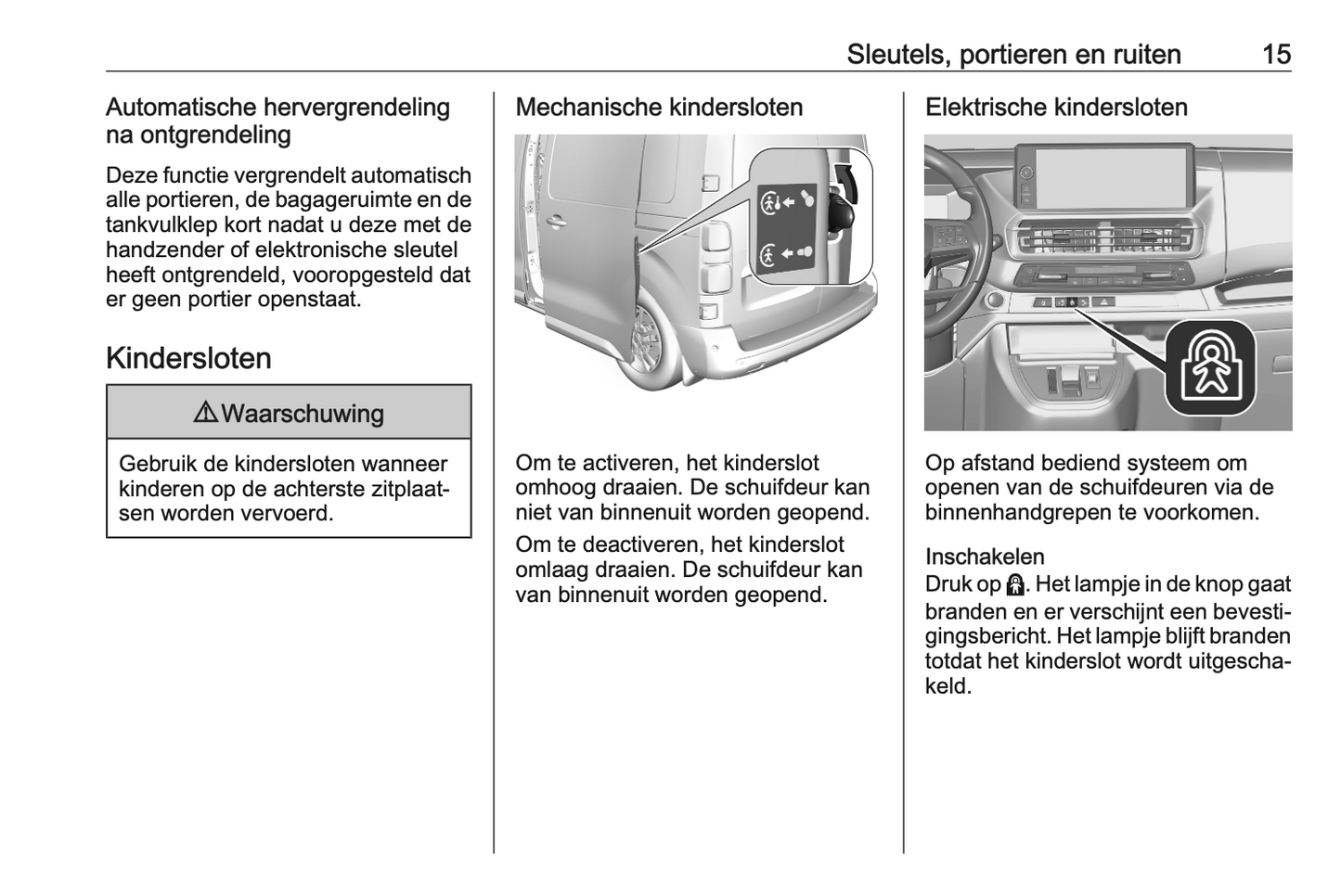 Sleutels, portieren en ruiten 15

Automatische hervergrendeling na ontgrendeling

Deze functie vergrendelt automatisch alle portieren, de bagageruimte en de tankvulklep kort nadat u deze met de handzender of elektronische sleutel heeft ontgrendeld, vooropgesteld dat er geen portier openstaat.

Kindersloten

⚠ Waarschuwing

Gebruik de kindersloten wanneer kinderen op de achterste zitplaatsen worden vervoerd.

Mechanische kindersloten

Om te activeren, het kinderslot omhoog draaien. De schuifdeur kan niet van binnenuit worden geopend.

Om te deactiveren, het kinderslot omlaag draaien. De schuifdeur kan van binnenuit worden geopend.

Elektrische kindersloten

Op afstand bediend systeem om openen van de schuifdeuren via de binnenhandgrepen te voorkomen.

Inschakelen

Druk op . Het lampje in de knop gaat branden en er verschijnt een bevestigingsbericht. Het lampje blijft branden totdat het kinderslot wordt uitgeschakeld.