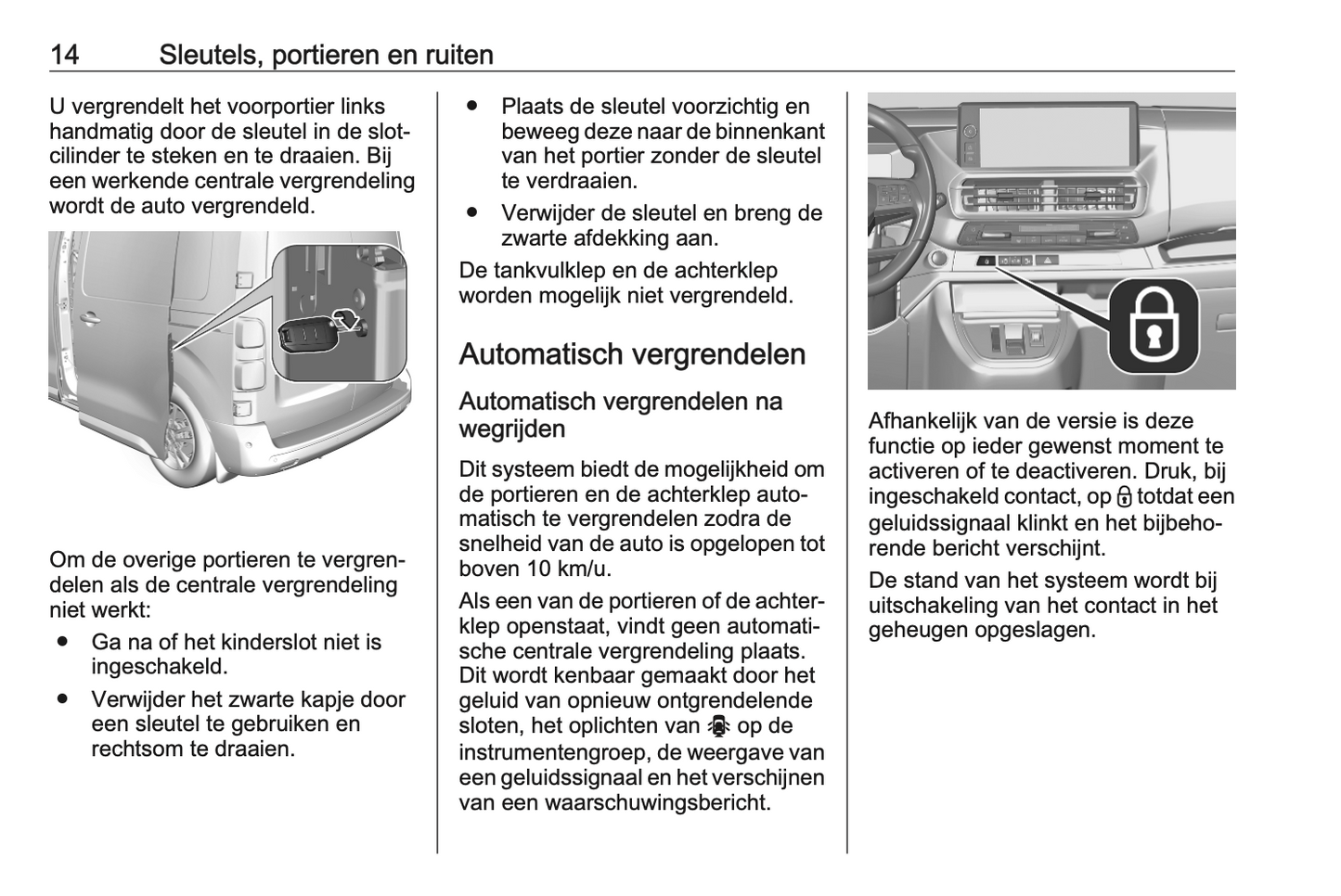 14 Sleutels, portieren en ruiten

U vergrendelt het voorportier links handmatig door de sleutel in de slotcilinder te steken en te draaien. Bij een werkende centrale vergrendeling wordt de auto vergrendeld.

Om de overige portieren te vergrendelen als de centrale vergrendeling niet werkt:

● Ga na of het kinderslot niet is ingeschakeld.
● Verwijder het zwarte kapje door een sleutel te gebruiken en rechtsom te draaien.
● Plaats de sleutel voorzichtig en beweeg deze naar de binnenkant van het portier zonder de sleutel te verdraaien.
● Verwijder de sleutel en breng de zwarte afdekking aan.

De tankvulklep en de achterklep worden mogelijk niet vergrendeld.

Automatisch vergrendelen

Automatisch vergrendelen na wegrijden

Dit systeem biedt de mogelijkheid om de portieren en de achterklep automatisch te vergrendelen zodra de snelheid van de auto is opgelopen tot boven 10 km/u.

Als een van de portieren of de achterklep openstaat, vindt geen automatische centrale vergrendeling plaats. Dit wordt kenbaar gemaakt door het geluid van opnieuw ontgrendelende sloten, het oplichten van op de instrumentengroep, de weergave van een geluidssignaal en het verschijnen van een waarschuwingsbericht.

Afhankelijk van de versie is deze functie op ieder gewenst moment te activeren of te deactiveren. Druk, bij ingeschakeld contact, op totdat een geluidssignaal klinkt en het bijbehorende bericht verschijnt.

De stand van het systeem wordt bij uitschakeling van het contact in het geheugen opgeslagen.