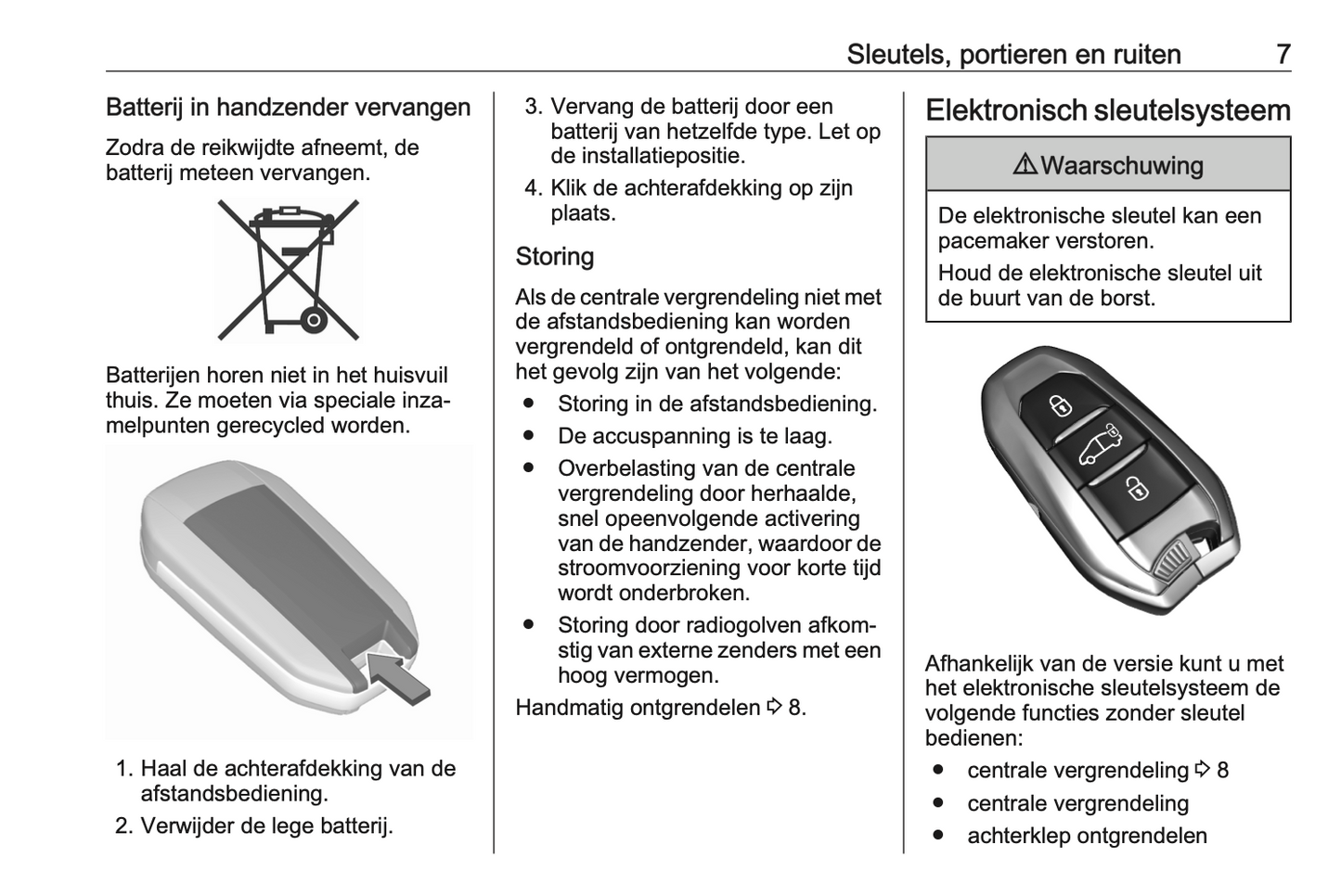 Sleutels, portieren en ruiten 7

Batterij in handzender vervangen

Zodra de reikwijdte afneemt, de batterij meteen vervangen.

Batterijen horen niet in het huisvuil thuis. Ze moeten via speciale inzamelpunten gerecycled worden.

1. Haal de achterafdekking van de afstandsbediening.
2. Verwijder de lege batterij.
3. Vervang de batterij door een batterij van hetzelfde type. Let op de installatiepositie.
4. Klik de achterafdekking op zijn plaats.

Storing

Als de centrale vergrendeling niet met de afstandsbediening kan worden vergrendeld of ontgrendeld, kan dit het gevolg zijn van het volgende:

● Storing in de afstandsbediening.
● De accuspanning is te laag.
● Overbelasting van de centrale vergrendeling door herhaalde, snel opeenvolgende activering van de handzender, waardoor de stroomvoorziening voor korte tijd wordt onderbroken.
● Storing door radiogolven afkomstig van externe zenders met een hoog vermogen.

Handmatig ontgrendelen ⇨ 8.

Elektronisch sleutelsysteem

⚠Waarschuwing

De elektronische sleutel kan een pacemaker verstoren.

Houd de elektronische sleutel uit de buurt van de borst.

Afhankelijk van de versie kunt u met het elektronische sleutelsysteem de volgende functies zonder sleutel bedienen:

● centrale vergrendeling ⇨ 8
● centrale vergrendeling
● achterklep ontgrendelen