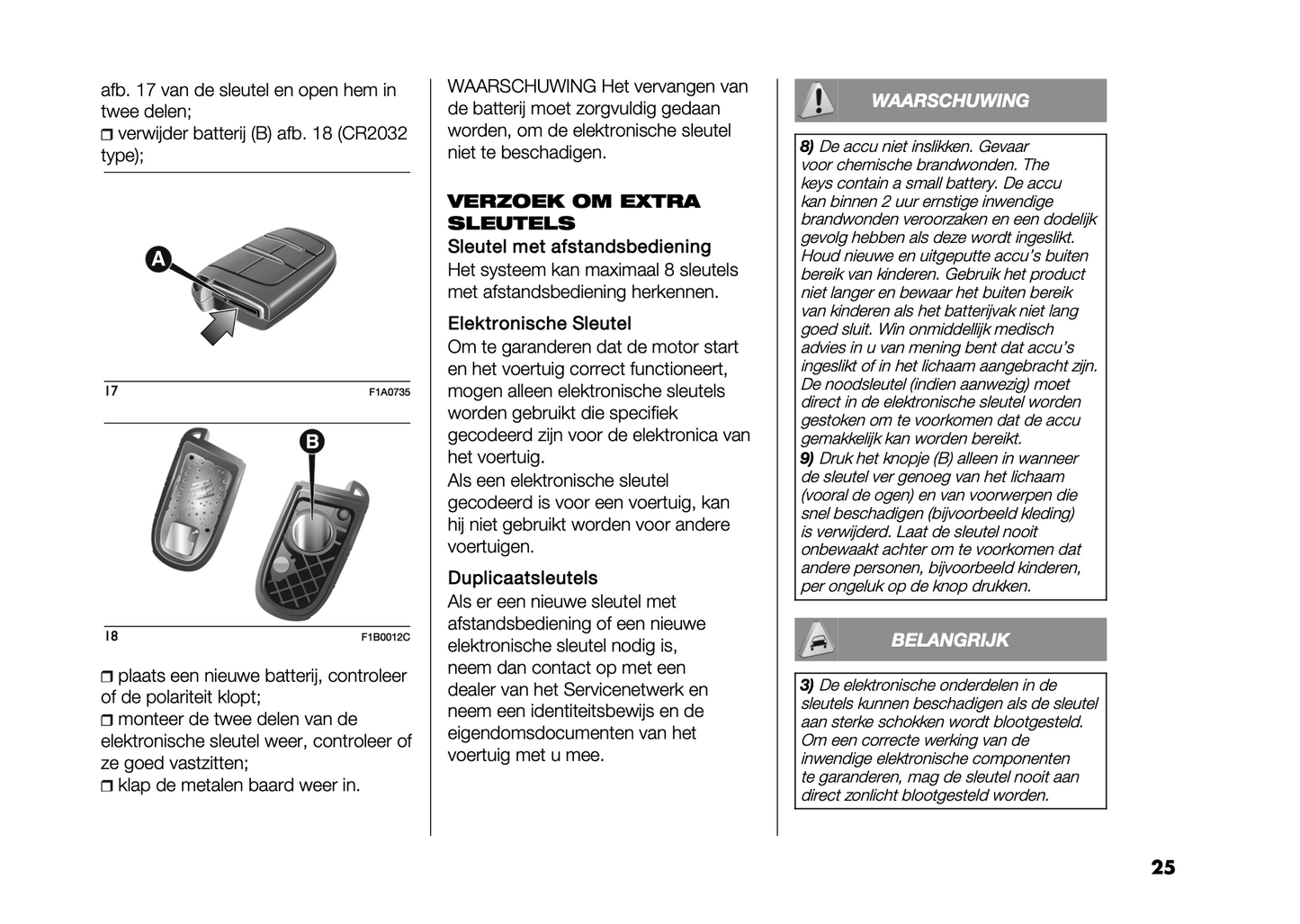 afb. 17 van de sleutel en open hem in twee delen;
❒ verwijder batterij (B) afb. 18 (CR2032 type);

A

17 F1A0735

B

18 F1B0012C

❒ plaats een nieuwe batterij, controleer of de polariteit klopt;
❒ monteer de twee delen van de elektronische sleutel weer, controleer of ze goed vastzitten;
❒ klap de metalen baard weer in.

WAARSCHUWING Het vervangen van de batterij moet zorgvuldig gedaan worden, om de elektronische sleutel niet te beschadigen.

VERZOEK OM EXTRA SLEUTELS

Sleutel met afstandsbediening
Het systeem kan maximaal 8 sleutels met afstandsbediening herkennen.

Elektronische Sleutel
Om te garanderen dat de motor start en het voertuig correct functioneert, mogen alleen elektronische sleutels worden gebruikt die specifiek gecodeerd zijn voor de elektronica van het voertuig.
Als een elektronische sleutel gecodeerd is voor een voertuig, kan hij niet gebruikt worden voor andere voertuigen.

Duplicaatsleutels
Als er een nieuwe sleutel met afstandsbediening of een nieuwe elektronische sleutel nodig is, neem dan contact op met een dealer van het Servicenetwerk en neem een identiteitsbewijs en de eigendomsdocumenten van het voertuig met u mee.

WAARSCHUWING

8) De accu niet inslikken. Gevaar voor chemische brandwonden. The keys contain a small battery. De accu kan binnen 2 uur ernstige inwendige brandwonden veroorzaken en een dodelijk gevolg hebben als deze wordt ingeslikt. Houd nieuwe en uitgeputte accu's buiten bereik van kinderen. Gebruik het product niet langer en bewaar het buiten bereik van kinderen als het batterijvak niet lang goed sluit. Win onmiddellijk medisch advies in u van mening bent dat accu's ingeslikt of in het lichaam aangebracht zijn. De noodsleutel (indien aanwezig) moet direct in de elektronische sleutel worden gestoken om te voorkomen dat de accu gemakkelijk kan worden bereikt.
9) Druk het knopje (B) alleen in wanneer de sleutel ver genoeg van het lichaam (vooral de ogen) en van voorwerpen die snel beschadigen (bijvoorbeeld kleding) is verwijderd. Laat de sleutel nooit onbewaakt achter om te voorkomen dat andere personen, bijvoorbeeld kinderen, per ongeluk op de knop drukken.

BELANGRIJK

3) De elektronische onderdelen in de sleutels kunnen beschadigen als de sleutel aan sterke schokken wordt blootgesteld. Om een correcte werking van de inwendige elektronische componenten te garanderen, mag de sleutel nooit aan direct zonlicht blootgesteld worden.

25