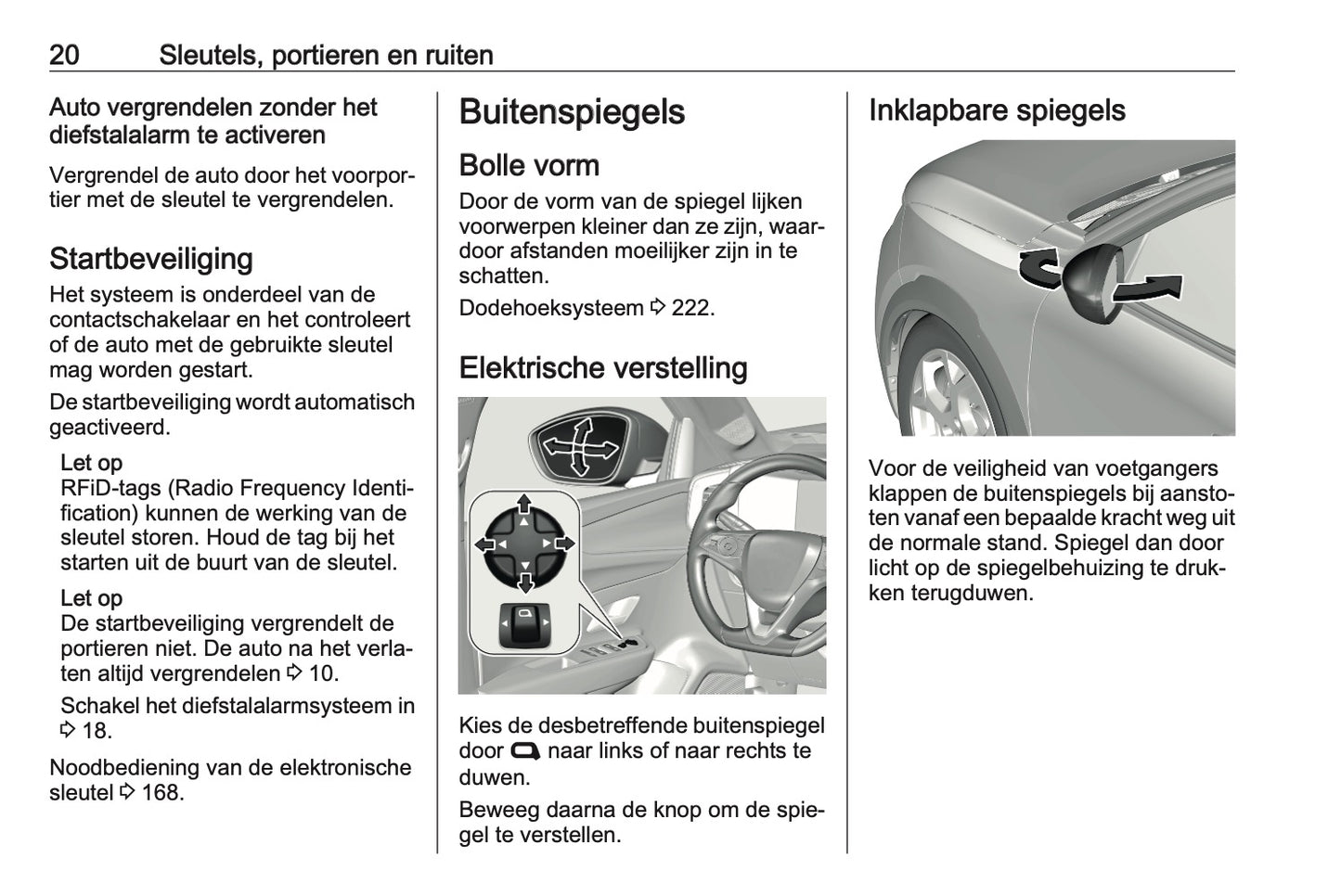 20 Sleutels, portieren en ruiten

Auto vergrendelen zonder het diefstalalarm te activeren

Vergrendel de auto door het voorportier met de sleutel te vergrendelen.

Startbeveiliging

Het systeem is onderdeel van de contactschakelaar en het controleert of de auto met de gebruikte sleutel mag worden gestart.

De startbeveiliging wordt automatisch geactiveerd.

Let op
RFiD-tags (Radio Frequency Identification) kunnen de werking van de sleutel storen. Houd de tag bij het starten uit de buurt van de sleutel.

Let op
De startbeveiliging vergrendelt de portieren niet. De auto na het verlaten altijd vergrendelen ⇨ 10.

Schakel het diefstalalarmsysteem in ⇨ 18.

Noodbediening van de elektronische sleutel ⇨ 168.

Buitenspiegels

Bolle vorm

Door de vorm van de spiegel lijken voorwerpen kleiner dan ze zijn, waardoor afstanden moeilijker zijn in te schatten.

Dodehoeksysteem ⇨ 222.

Elektrische verstelling

Kies de desbetreffende buitenspiegel door naar links of naar rechts te duwen.

Beweeg daarna de knop om de spiegel te verstellen.

Inklapbare spiegels

Voor de veiligheid van voetgangers klappen de buitenspiegels bij aanstoten vanaf een bepaalde kracht weg uit de normale stand. Spiegel dan door licht op de spiegelbehuizing te drukken terugduwen.