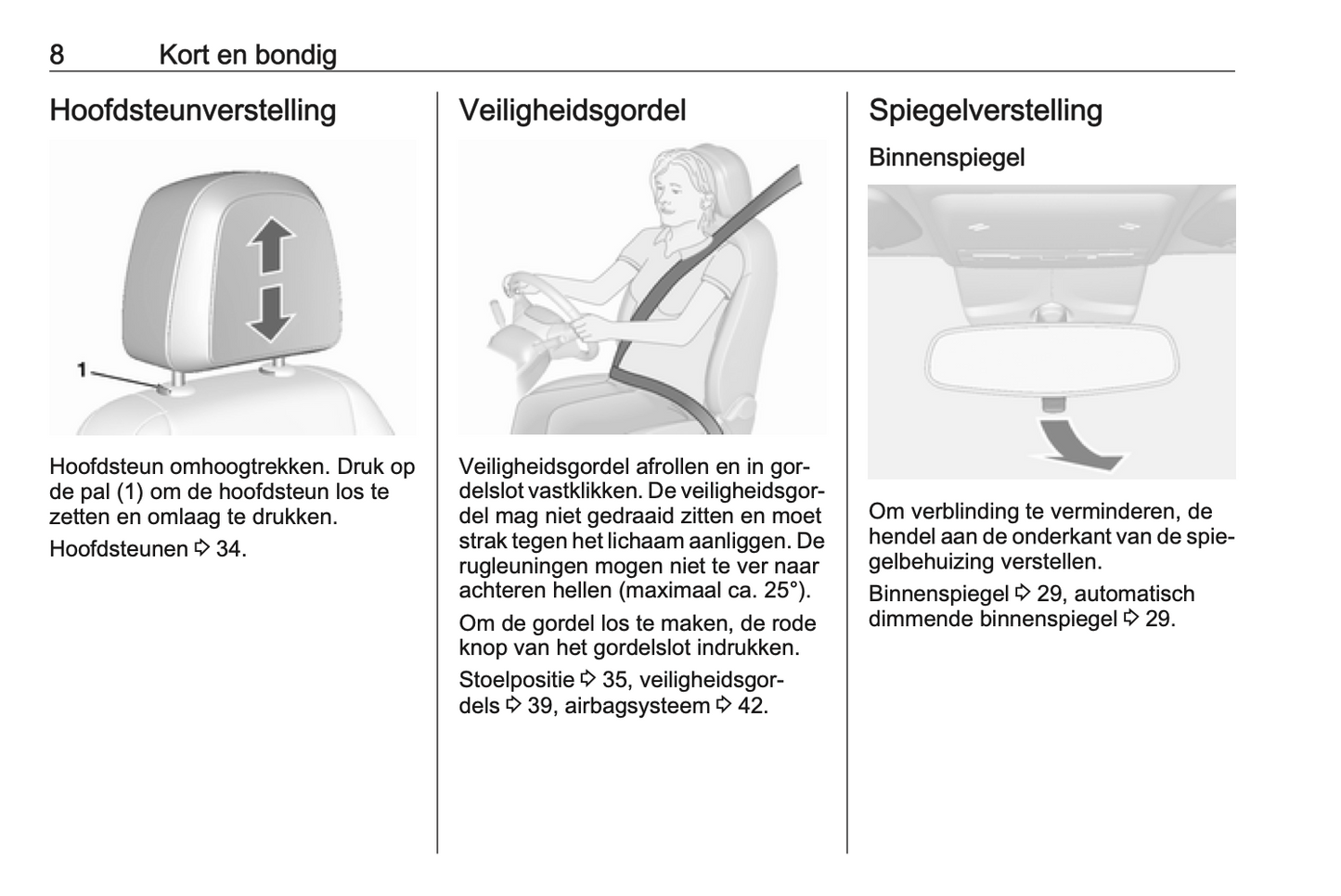 8 Kort en bondig

Hoofdsteunverstelling

1

Hoofdsteun omhoogtrekken. Druk op de pal (1) om de hoofdsteun los te zetten en omlaag te drukken.

Hoofdsteunen ⇨ 34.

Veiligheidsgordel

Veiligheidsgordel afrollen en in gordelslot vastklikken. De veiligheidsgordel mag niet gedraaid zitten en moet strak tegen het lichaam aanliggen. De rugleuningen mogen niet te ver naar achteren hellen (maximaal ca. 25°).

Om de gordel los te maken, de rode knop van het gordelslot indrukken.

Stoelpositie ⇨ 35, veiligheidsgordels ⇨ 39, airbagsysteem ⇨ 42.

Spiegelverstelling

Binnenspiegel

Om verblinding te verminderen, de hendel aan de onderkant van de spiegelbehuizing verstellen.

Binnenspiegel ⇨ 29, automatisch dimmende binnenspiegel ⇨ 29.