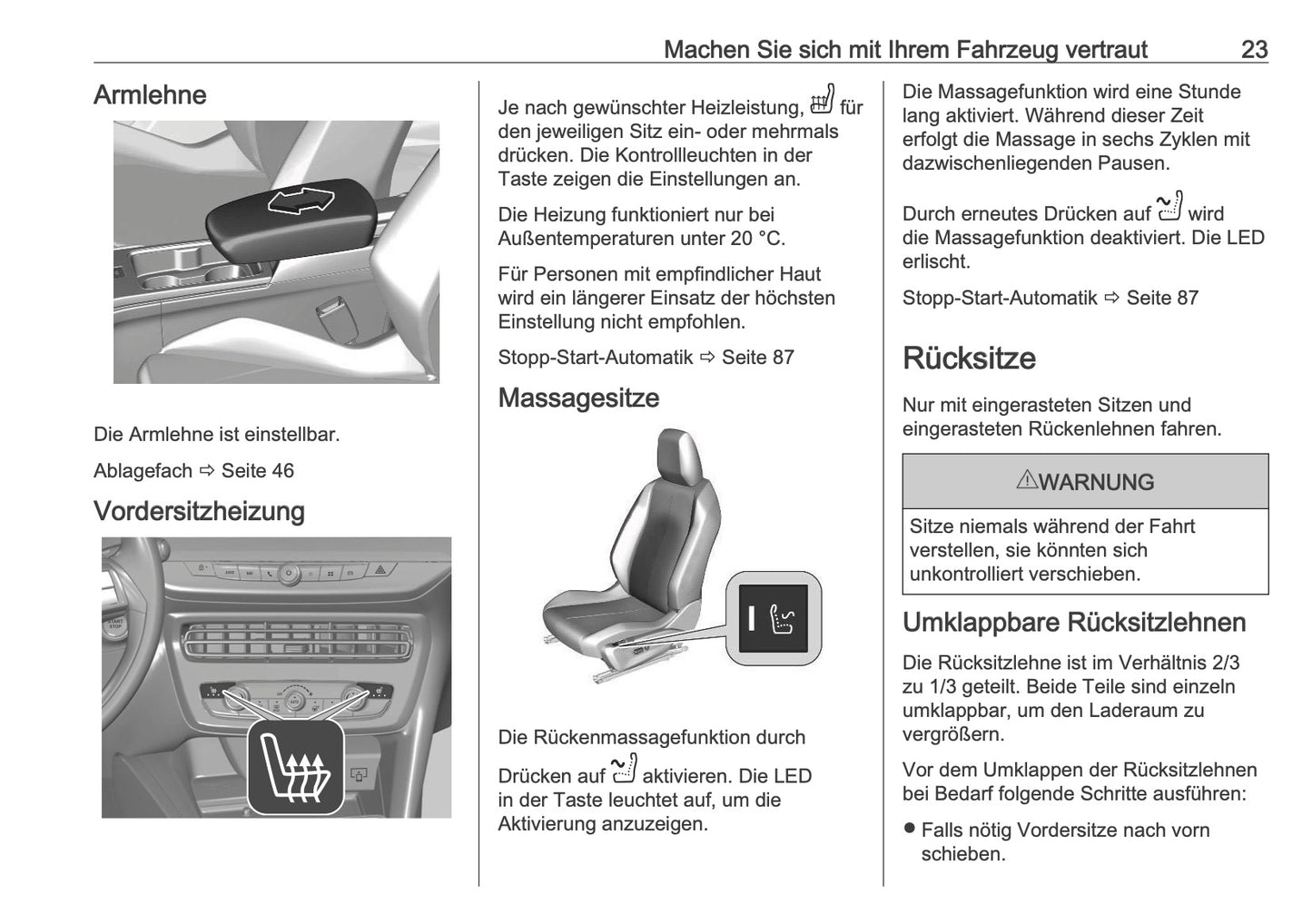 Machen Sie sich mit Ihrem Fahrzeug vertraut 23

Armlehne

Die Armlehne ist einstellbar.

Ablagefach ⇨ Seite 46

Vordersitzheizung

Je nach gewünschter Heizleistung, für den jeweiligen Sitz ein- oder mehrmals drücken. Die Kontrollleuchten in der Taste zeigen die Einstellungen an.

Die Heizung funktioniert nur bei Außentemperaturen unter 20 °C.

Für Personen mit empfindlicher Haut wird ein längerer Einsatz der höchsten Einstellung nicht empfohlen.

Stopp-Start-Automatik ⇨ Seite 87

Massagesitze

Die Rückenmassagefunktion durch Drücken auf aktivieren. Die LED in der Taste leuchtet auf, um die Aktivierung anzuzeigen.

Die Massagefunktion wird eine Stunde lang aktiviert. Während dieser Zeit erfolgt die Massage in sechs Zyklen mit dazwischenliegenden Pausen.

Durch erneutes Drücken auf wird die Massagefunktion deaktiviert. Die LED erlischt.

Stopp-Start-Automatik ⇨ Seite 87

Rücksitze

Nur mit eingerasteten Sitzen und eingerasteten Rückenlehnen fahren.

⚠WARNUNG

Sitze niemals während der Fahrt verstellen, sie könnten sich unkontrolliert verschieben.

Umklappbare Rücksitzlehnen

Die Rücksitzlehne ist im Verhältnis 2/3 zu 1/3 geteilt. Beide Teile sind einzeln umklappbar, um den Laderaum zu vergrößern.

Vor dem Umklappen der Rücksitzlehnen bei Bedarf folgende Schritte ausführen:

● Falls nötig Vordersitze nach vorn schieben.