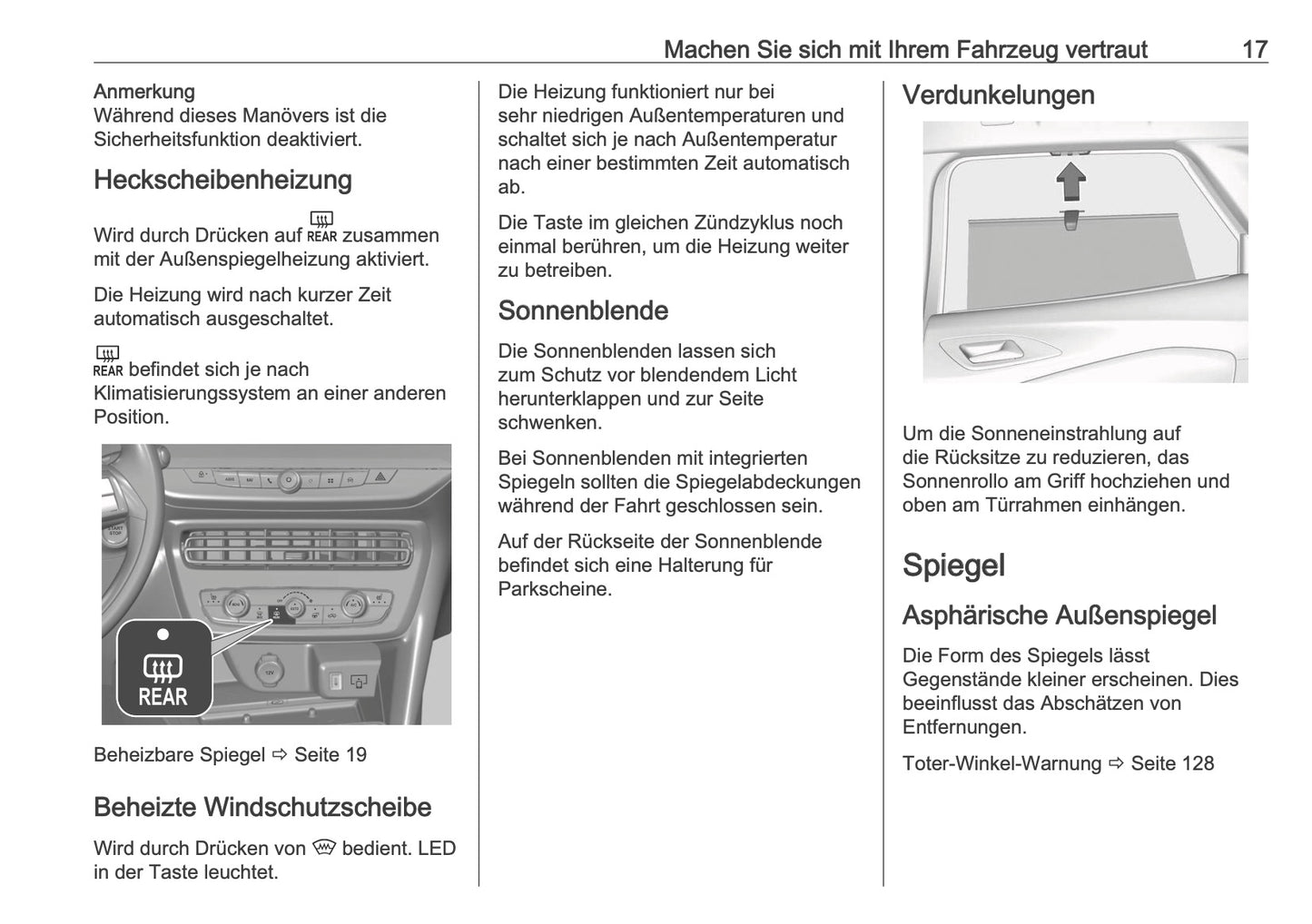 Machen Sie sich mit Ihrem Fahrzeug vertraut 17

Anmerkung
Während dieses Manövers ist die Sicherheitsfunktion deaktiviert.

Heckscheibenheizung

Wird durch Drücken auf REAR zusammen mit der Außenspiegelheizung aktiviert.

Die Heizung wird nach kurzer Zeit automatisch ausgeschaltet.

REAR befindet sich je nach Klimatisierungssystem an einer anderen Position.

START STOP

12V

REAR

Beheizbare Spiegel ⇨ Seite 19

Beheizte Windschutzscheibe

Wird durch Drücken von bedient. LED in der Taste leuchtet.

Die Heizung funktioniert nur bei sehr niedrigen Außentemperaturen und schaltet sich je nach Außentemperatur nach einer bestimmten Zeit automatisch ab.

Die Taste im gleichen Zündzyklus noch einmal berühren, um die Heizung weiter zu betreiben.

Sonnenblende

Die Sonnenblenden lassen sich zum Schutz vor blendendem Licht herunterklappen und zur Seite schwenken.

Bei Sonnenblenden mit integrierten Spiegeln sollten die Spiegelabdeckungen während der Fahrt geschlossen sein.

Auf der Rückseite der Sonnenblende befindet sich eine Halterung für Parkscheine.

Verdunkelungen

Um die Sonneneinstrahlung auf die Rücksitze zu reduzieren, das Sonnenrollo am Griff hochziehen und oben am Türrahmen einhängen.

Spiegel

Asphärische Außenspiegel

Die Form des Spiegels lässt Gegenstände kleiner erscheinen. Dies beeinflusst das Abschätzen von Entfernungen.

Toter-Winkel-Warnung ⇨ Seite 128