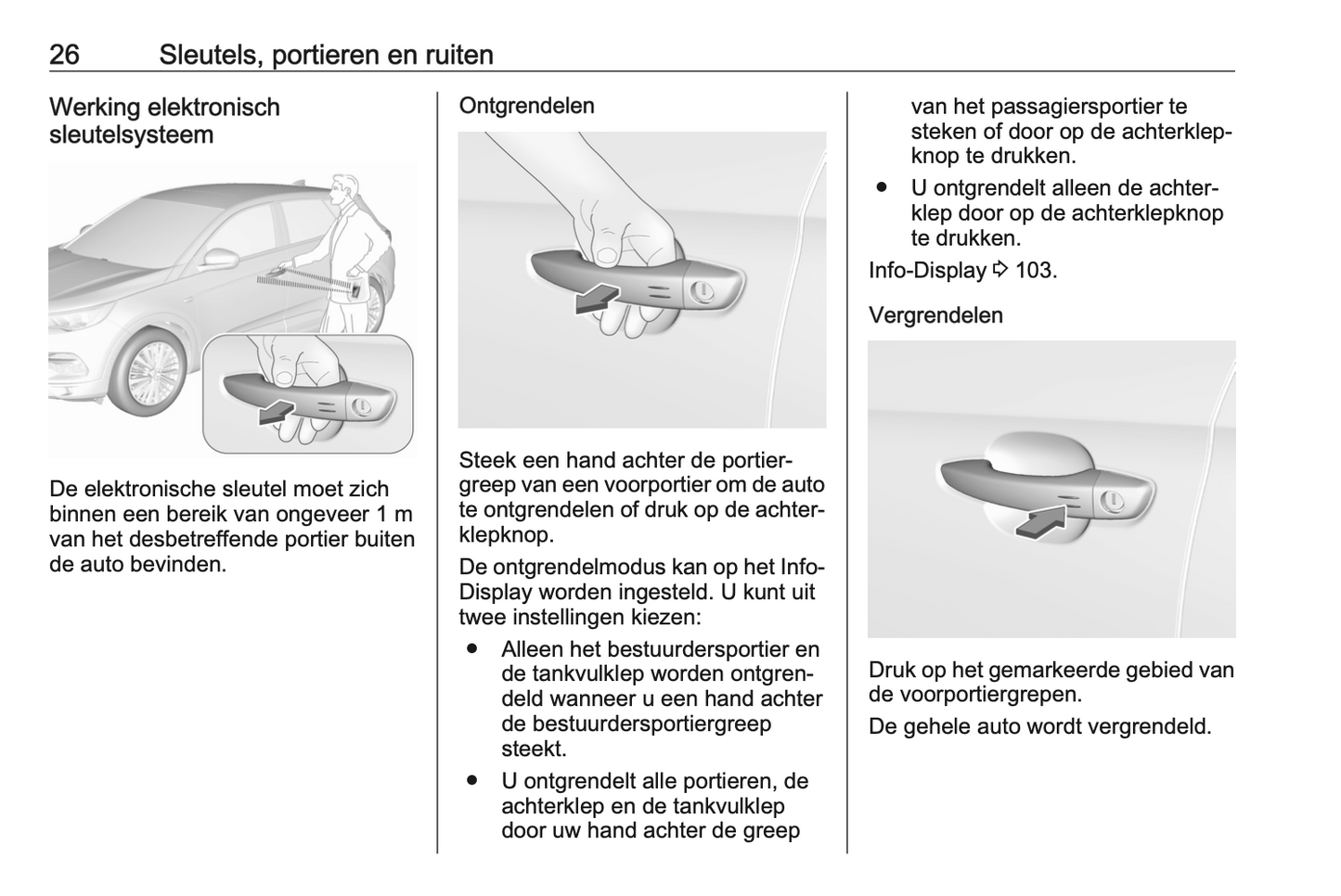 26 Sleutels, portieren en ruiten

Werking elektronisch sleutelsysteem

De elektronische sleutel moet zich binnen een bereik van ongeveer 1 m van het desbetreffende portier buiten de auto bevinden.

Ontgrendelen

Steek een hand achter de portiergreep van een voorportier om de auto te ontgrendelen of druk op de achterklepknop.

De ontgrendelmodus kan op het Info-Display worden ingesteld. U kunt uit twee instellingen kiezen:

● Alleen het bestuurdersportier en de tankvulklep worden ontgrendeld wanneer u een hand achter de bestuurdersportiergreep steekt.

● U ontgrendelt alle portieren, de achterklep en de tankvulklep door uw hand achter de greep van het passagiersportier te steken of door op de achterklepknop te drukken.

● U ontgrendelt alleen de achterklep door op de achterklepknop te drukken.

Info-Display ⇨ 103.

Vergrendelen

Druk op het gemarkeerde gebied van de voorportiergrepen.

De gehele auto wordt vergrendeld.