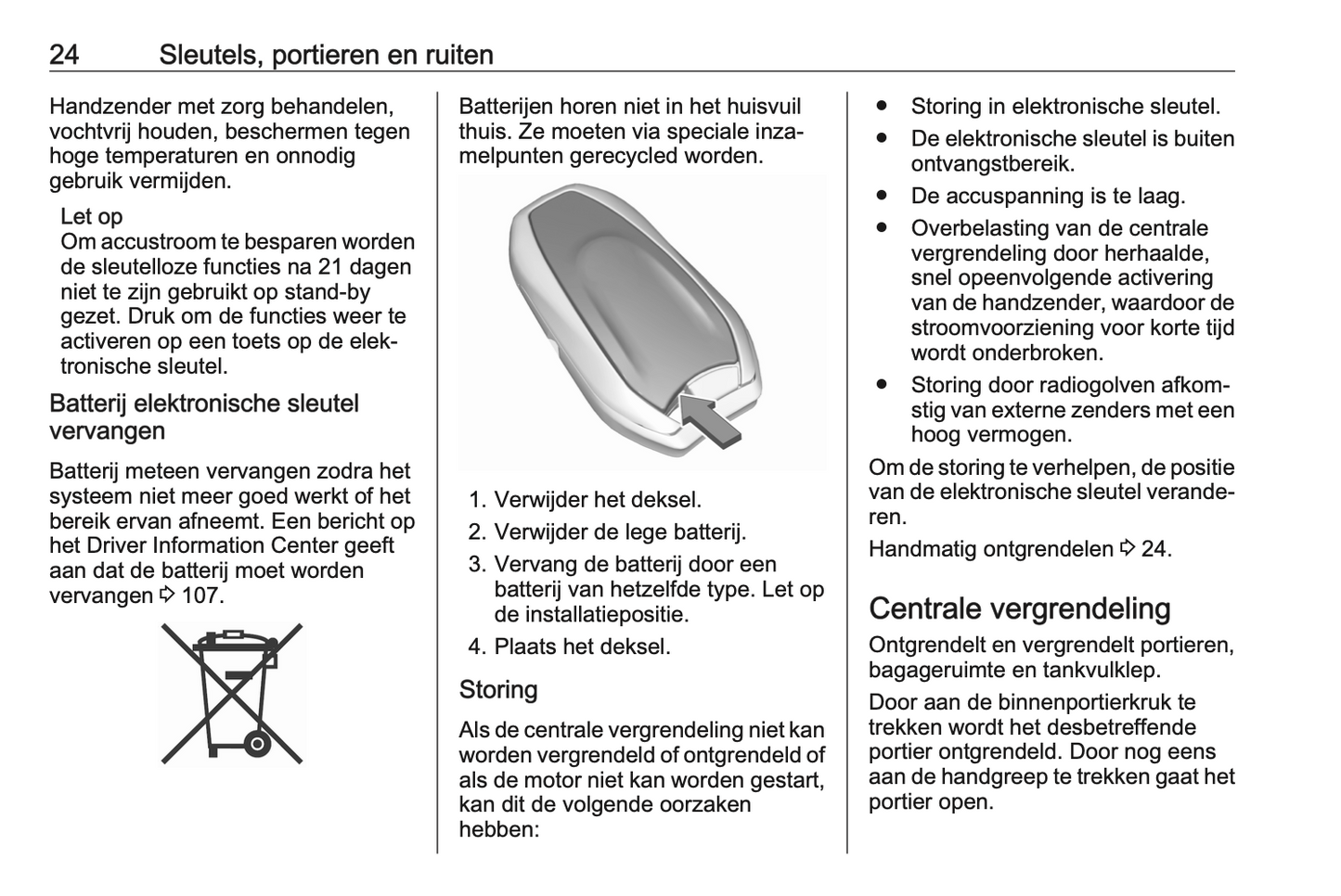 24 Sleutels, portieren en ruiten

Handzender met zorg behandelen, vochtvrij houden, beschermen tegen hoge temperaturen en onnodig gebruik vermijden.

Let op
Om accustroom te besparen worden de sleutelloze functies na 21 dagen niet te zijn gebruikt op stand-by gezet. Druk om de functies weer te activeren op een toets op de elektronische sleutel.

Batterij elektronische sleutel vervangen

Batterij meteen vervangen zodra het systeem niet meer goed werkt of het bereik ervan afneemt. Een bericht op het Driver Information Center geeft aan dat de batterij moet worden vervangen ⇨ 107.

Batterijen horen niet in het huisvuil thuis. Ze moeten via speciale inzamelpunten gerecycled worden.

1. Verwijder het deksel.
2. Verwijder de lege batterij.
3. Vervang de batterij door een batterij van hetzelfde type. Let op de installatiepositie.
4. Plaats het deksel.

Storing

Als de centrale vergrendeling niet kan worden vergrendeld of ontgrendeld of als de motor niet kan worden gestart, kan dit de volgende oorzaken hebben:

● Storing in elektronische sleutel.
● De elektronische sleutel is buiten ontvangstbereik.
● De accuspanning is te laag.
● Overbelasting van de centrale vergrendeling door herhaalde, snel opeenvolgende activering van de handzender, waardoor de stroomvoorziening voor korte tijd wordt onderbroken.
● Storing door radiogolven afkomstig van externe zenders met een hoog vermogen.

Om de storing te verhelpen, de positie van de elektronische sleutel veranderen.

Handmatig ontgrendelen ⇨ 24.

Centrale vergrendeling

Ontgrendelt en vergrendelt portieren, bagageruimte en tankvulklep.

Door aan de binnenportierkruk te trekken wordt het desbetreffende portier ontgrendeld. Door nog eens aan de handgreep te trekken gaat het portier open.