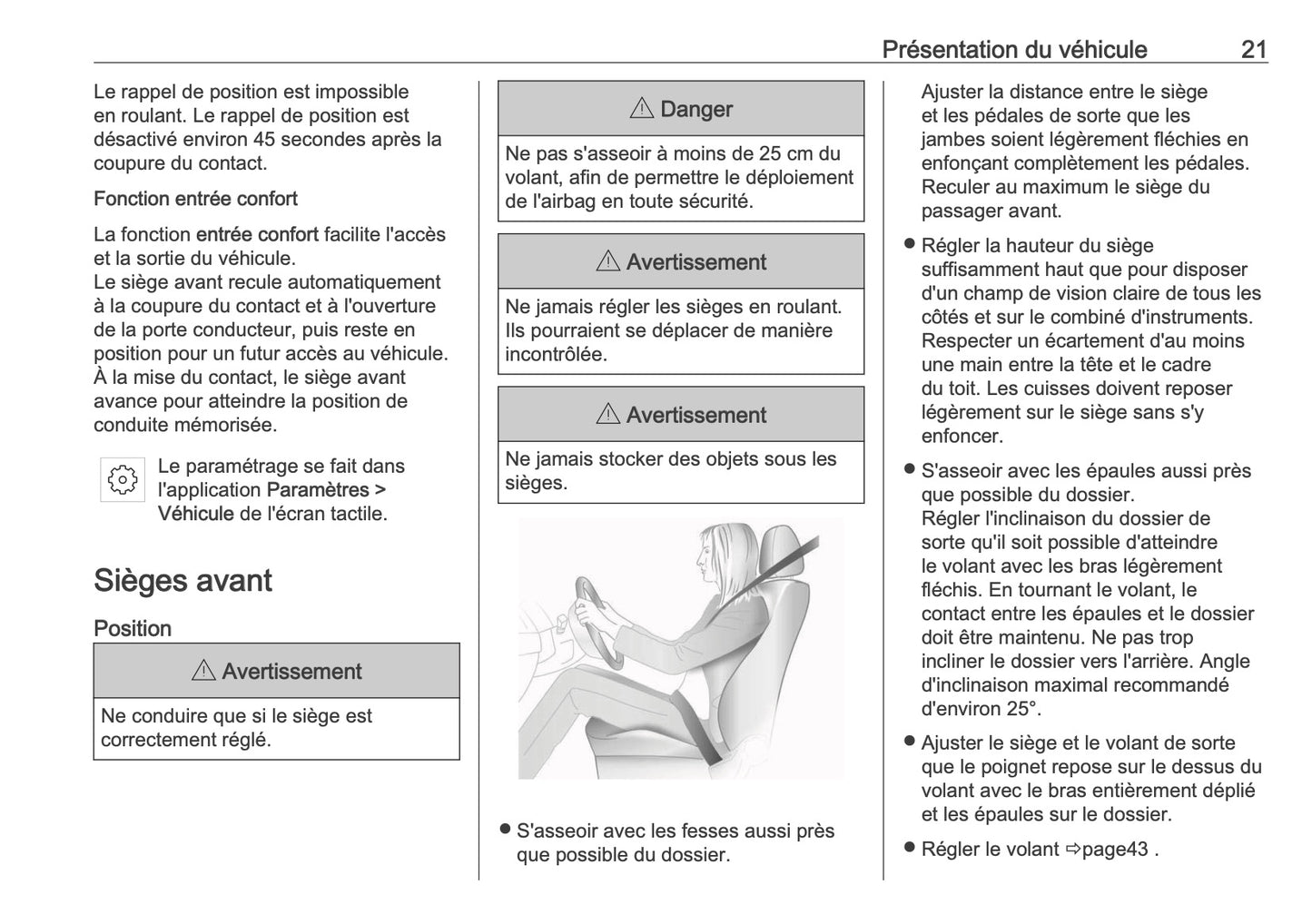 Présentation du véhicule 21

Le rappel de position est impossible en roulant. Le rappel de position est désactivé environ 45 secondes après la coupure du contact.

Fonction entrée confort

La fonction entrée confort facilite l'accès et la sortie du véhicule.
Le siège avant recule automatiquement à la coupure du contact et à l'ouverture de la porte conducteur, puis reste en position pour un futur accès au véhicule. À la mise du contact, le siège avant avance pour atteindre la position de conduite mémorisée.

Le paramétrage se fait dans l'application Paramètres > Véhicule de l'écran tactile.

Sièges avant

Position

⚠ Avertissement

Ne conduire que si le siège est correctement réglé.

⚠ Danger

Ne pas s'asseoir à moins de 25 cm du volant, afin de permettre le déploiement de l'airbag en toute sécurité.

⚠ Avertissement

Ne jamais régler les sièges en roulant. Ils pourraient se déplacer de manière incontrôlée.

⚠ Avertissement

Ne jamais stocker des objets sous les sièges.

● S'asseoir avec les fesses aussi près que possible du dossier.

Ajuster la distance entre le siège et les pédales de sorte que les jambes soient légèrement fléchies en enfonçant complètement les pédales. Reculer au maximum le siège du passager avant.

● Régler la hauteur du siège suffisamment haut que pour disposer d'un champ de vision claire de tous les côtés et sur le combiné d'instruments. Respecter un écartement d'au moins une main entre la tête et le cadre du toit. Les cuisses doivent reposer légèrement sur le siège sans s'y enfoncer.

● S'asseoir avec les épaules aussi près que possible du dossier.
Régler l'inclinaison du dossier de sorte qu'il soit possible d'atteindre le volant avec les bras légèrement fléchis. En tournant le volant, le contact entre les épaules et le dossier doit être maintenu. Ne pas trop incliner le dossier vers l'arrière. Angle d'inclinaison maximal recommandé d'environ 25°.

● Ajuster le siège et le volant de sorte que le poignet repose sur le dessus du volant avec le bras entièrement déplié et les épaules sur le dossier.

● Régler le volant ⇨page43 .