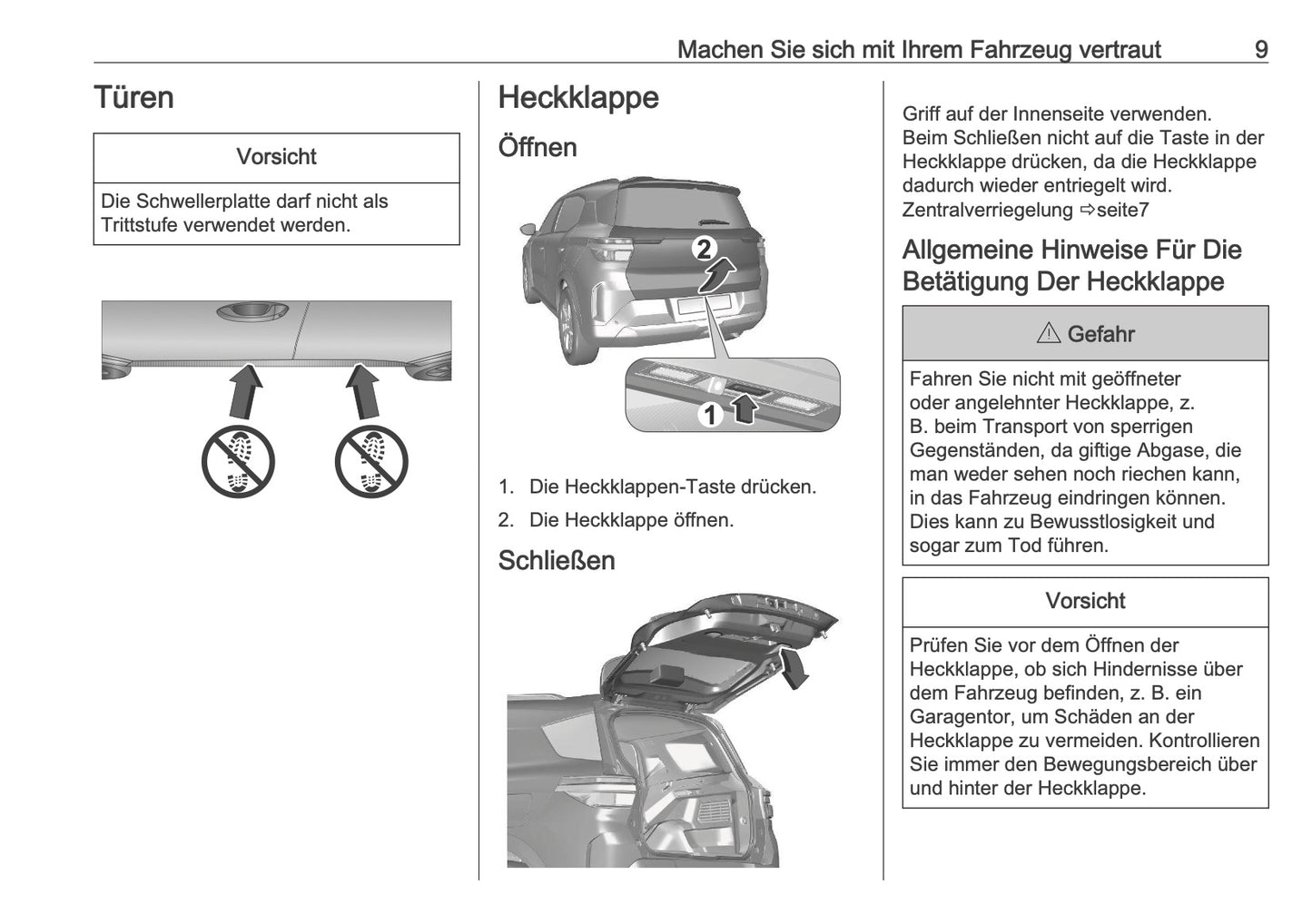 Machen Sie sich mit Ihrem Fahrzeug vertraut 9

Türen

Vorsicht

Die Schwellerplatte darf nicht als Trittstufe verwendet werden.

Heckklappe

Öffnen

2

1

1. Die Heckklappen-Taste drücken.

2. Die Heckklappe öffnen.

Schließen

Griff auf der Innenseite verwenden.
Beim Schließen nicht auf die Taste in der Heckklappe drücken, da die Heckklappe dadurch wieder entriegelt wird.
Zentralverriegelung ⇨seite7

Allgemeine Hinweise Für Die Betätigung Der Heckklappe

⚠ Gefahr

Fahren Sie nicht mit geöffneter oder angelehnter Heckklappe, z. B. beim Transport von sperrigen Gegenständen, da giftige Abgase, die man weder sehen noch riechen kann, in das Fahrzeug eindringen können. Dies kann zu Bewusstlosigkeit und sogar zum Tod führen.

Vorsicht

Prüfen Sie vor dem Öffnen der Heckklappe, ob sich Hindernisse über dem Fahrzeug befinden, z. B. ein Garagentor, um Schäden an der Heckklappe zu vermeiden. Kontrollieren Sie immer den Bewegungsbereich über und hinter der Heckklappe.