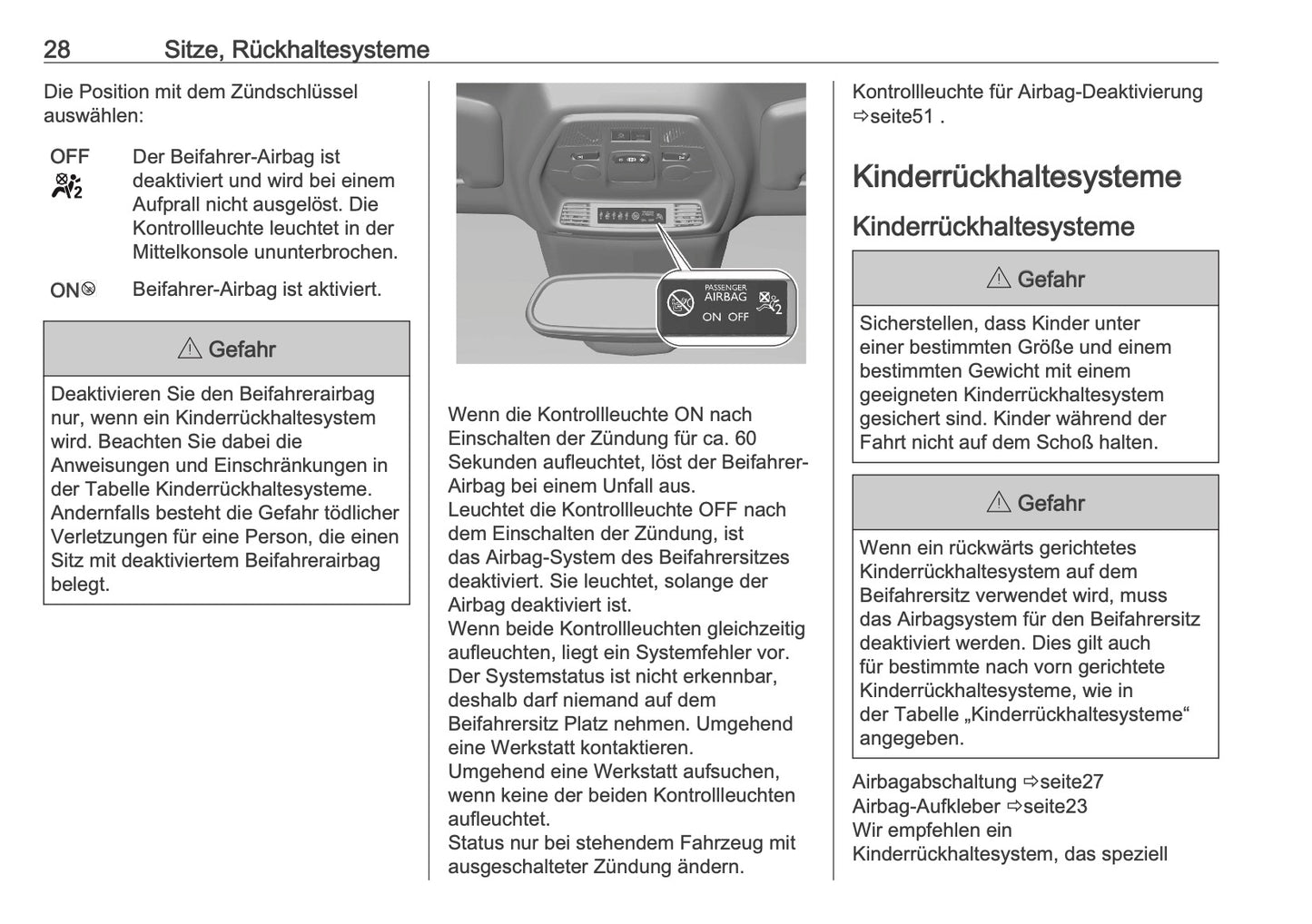 28 Sitze, Rückhaltesysteme

Die Position mit dem Zündschlüssel auswählen:

OFF Der Beifahrer-Airbag ist deaktiviert und wird bei einem Aufprall nicht ausgelöst. Die Kontrollleuchte leuchtet in der Mittelkonsole ununterbrochen.

ON Beifahrer-Airbag ist aktiviert.

⚠ Gefahr

Deaktivieren Sie den Beifahrerairbag nur, wenn ein Kinderrückhaltesystem wird. Beachten Sie dabei die Anweisungen und Einschränkungen in der Tabelle Kinderrückhaltesysteme. Andernfalls besteht die Gefahr tödlicher Verletzungen für eine Person, die einen Sitz mit deaktiviertem Beifahrerairbag belegt.

PASSENGER AIRBAG ON OFF

Wenn die Kontrollleuchte ON nach Einschalten der Zündung für ca. 60 Sekunden aufleuchtet, löst der Beifahrer-Airbag bei einem Unfall aus.
Leuchtet die Kontrollleuchte OFF nach dem Einschalten der Zündung, ist das Airbag-System des Beifahrersitzes deaktiviert. Sie leuchtet, solange der Airbag deaktiviert ist.
Wenn beide Kontrollleuchten gleichzeitig aufleuchten, liegt ein Systemfehler vor. Der Systemstatus ist nicht erkennbar, deshalb darf niemand auf dem Beifahrersitz Platz nehmen. Umgehend eine Werkstatt kontaktieren.
Umgehend eine Werkstatt aufsuchen, wenn keine der beiden Kontrollleuchten aufleuchtet.
Status nur bei stehendem Fahrzeug mit ausgeschalteter Zündung ändern.

Kontrollleuchte für Airbag-Deaktivierung ⇨seite51 .

Kinderrückhaltesysteme

Kinderrückhaltesysteme

⚠ Gefahr

Sicherstellen, dass Kinder unter einer bestimmten Größe und einem bestimmten Gewicht mit einem geeigneten Kinderrückhaltesystem gesichert sind. Kinder während der Fahrt nicht auf dem Schoß halten.

⚠ Gefahr

Wenn ein rückwärts gerichtetes Kinderrückhaltesystem auf dem Beifahrersitz verwendet wird, muss das Airbagsystem für den Beifahrersitz deaktiviert werden. Dies gilt auch für bestimmte nach vorn gerichtete Kinderrückhaltesysteme, wie in der Tabelle „Kinderrückhaltesysteme“ angegeben.

Airbagabschaltung ⇨seite27
Airbag-Aufkleber ⇨seite23
Wir empfehlen ein Kinderrückhaltesystem, das speziell