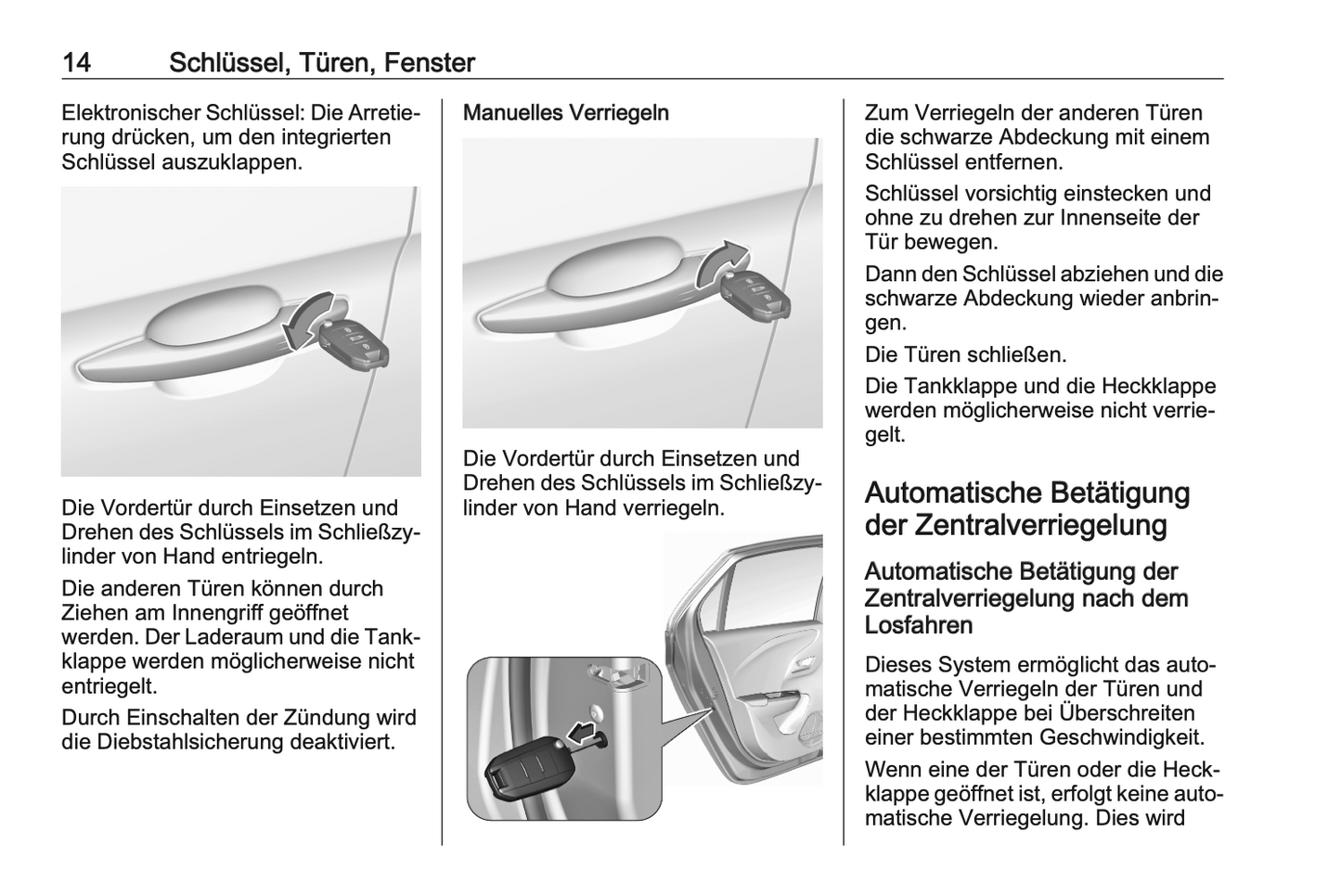 14 Schlüssel, Türen, Fenster

Elektronischer Schlüssel: Die Arretierung drücken, um den integrierten Schlüssel auszuklappen.

Die Vordertür durch Einsetzen und Drehen des Schlüssels im Schließzylinder von Hand entriegeln.

Die anderen Türen können durch Ziehen am Innengriff geöffnet werden. Der Laderaum und die Tankklappe werden möglicherweise nicht entriegelt.

Durch Einschalten der Zündung wird die Diebstahlsicherung deaktiviert.

Manuelles Verriegeln

Die Vordertür durch Einsetzen und Drehen des Schlüssels im Schließzylinder von Hand verriegeln.

Zum Verriegeln der anderen Türen die schwarze Abdeckung mit einem Schlüssel entfernen.

Schlüssel vorsichtig einstecken und ohne zu drehen zur Innenseite der Tür bewegen.

Dann den Schlüssel abziehen und die schwarze Abdeckung wieder anbringen.

Die Türen schließen.

Die Tankklappe und die Heckklappe werden möglicherweise nicht verriegelt.

Automatische Betätigung der Zentralverriegelung

Automatische Betätigung der Zentralverriegelung nach dem Losfahren

Dieses System ermöglicht das automatische Verriegeln der Türen und der Heckklappe bei Überschreiten einer bestimmten Geschwindigkeit.

Wenn eine der Türen oder die Heckklappe geöffnet ist, erfolgt keine automatische Verriegelung. Dies wird