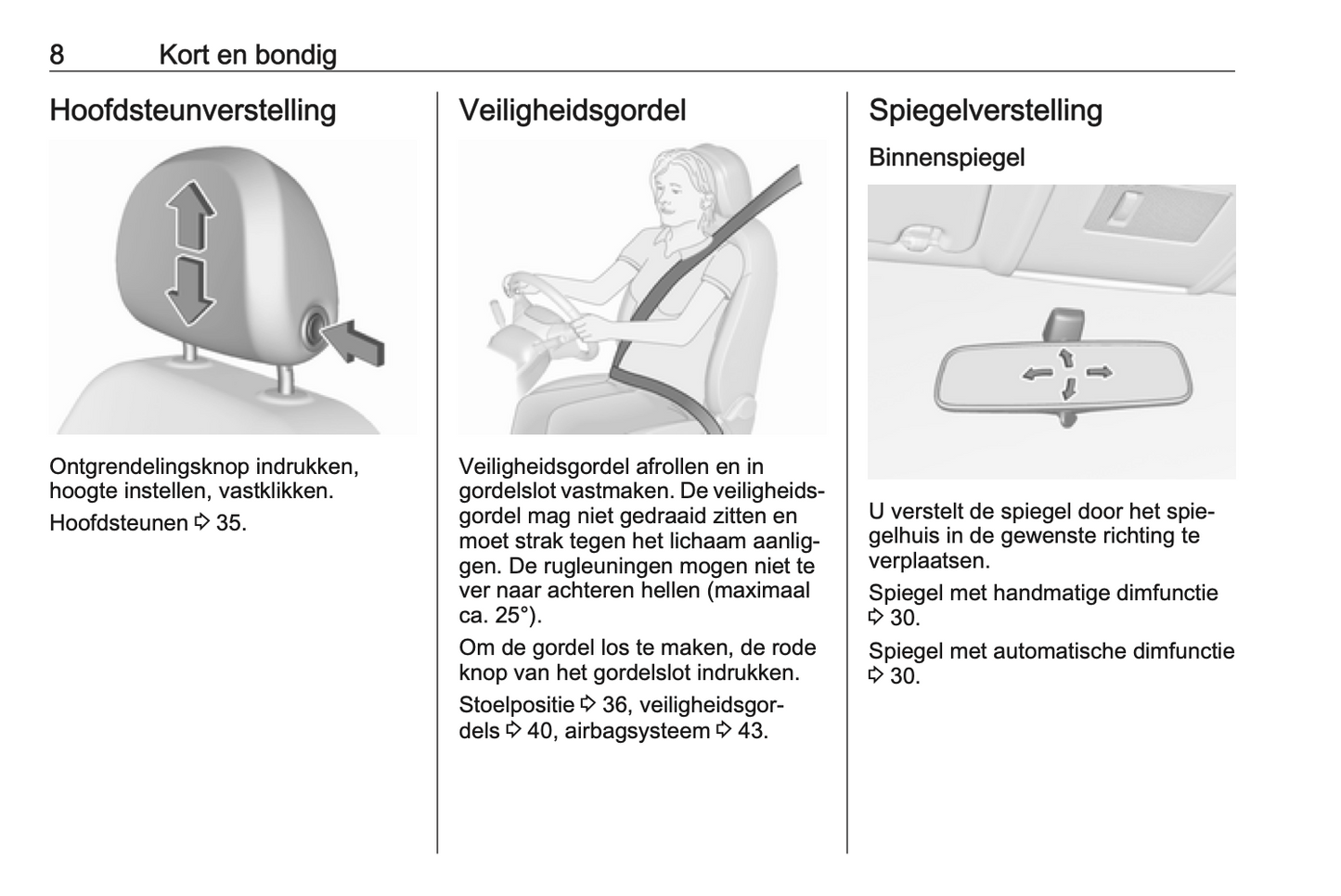 8 Kort en bondig

Hoofdsteunverstelling

Ontgrendelingsknop indrukken, hoogte instellen, vastklikken.

Hoofdsteunen ⇨ 35.

Veiligheidsgordel

Veiligheidsgordel afrollen en in gordelslot vastmaken. De veiligheidsgordel mag niet gedraaid zitten en moet strak tegen het lichaam aanliggen. De rugleuningen mogen niet te ver naar achteren hellen (maximaal ca. 25°).

Om de gordel los te maken, de rode knop van het gordelslot indrukken.

Stoelpositie ⇨ 36, veiligheidsgordels ⇨ 40, airbagsysteem ⇨ 43.

Spiegelverstelling

Binnenspiegel

U verstelt de spiegel door het spiegelhuis in de gewenste richting te verplaatsen.

Spiegel met handmatige dimfunctie ⇨ 30.

Spiegel met automatische dimfunctie ⇨ 30.