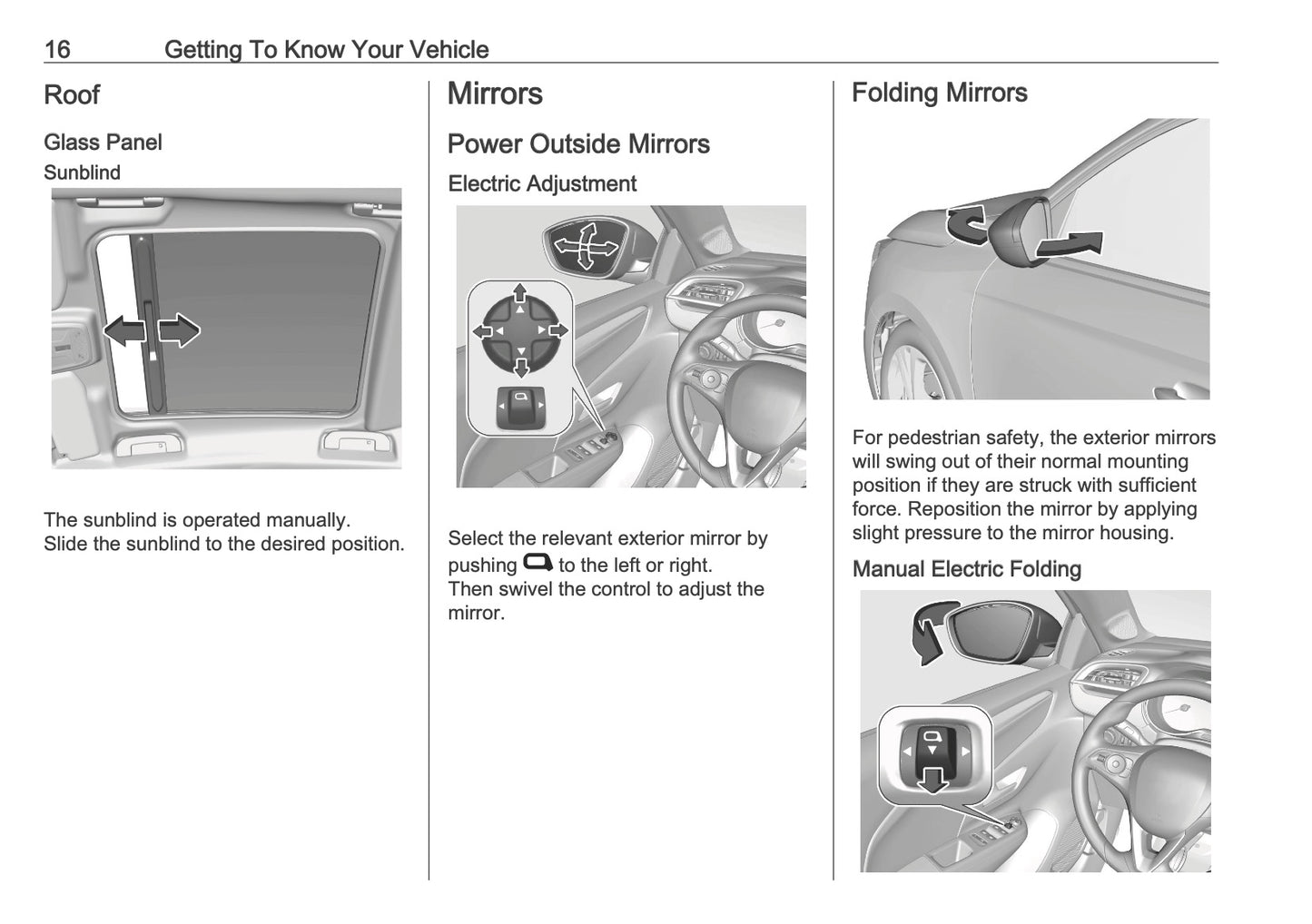 16 Getting To Know Your Vehicle

Roof

Glass Panel

Sunblind

The sunblind is operated manually. Slide the sunblind to the desired position.

Mirrors

Power Outside Mirrors

Electric Adjustment

Select the relevant exterior mirror by pushing to the left or right. Then swivel the control to adjust the mirror.

Folding Mirrors

For pedestrian safety, the exterior mirrors will swing out of their normal mounting position if they are struck with sufficient force. Reposition the mirror by applying slight pressure to the mirror housing.

Manual Electric Folding