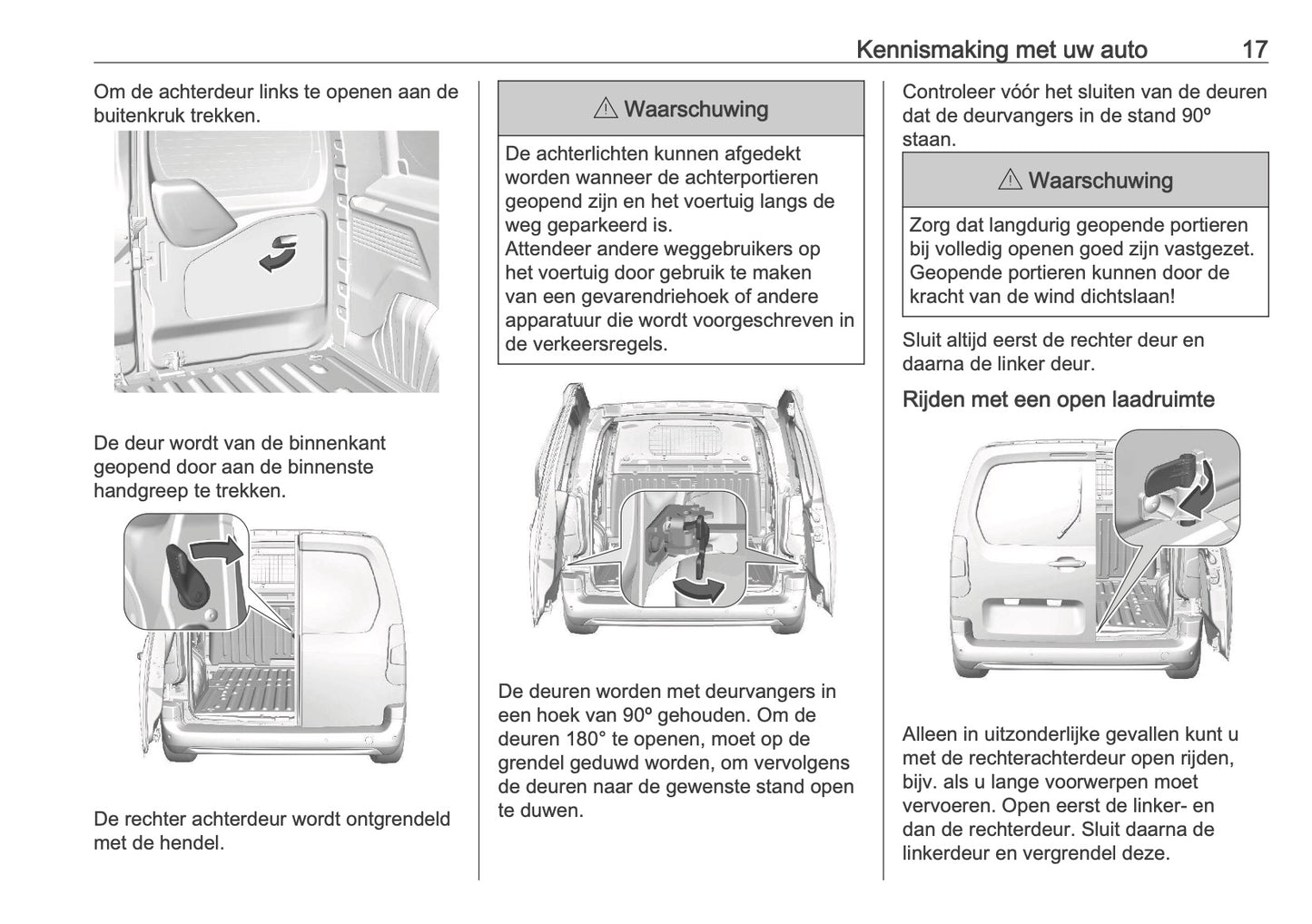 Kennismaking met uw auto 17

Om de achterdeur links te openen aan de buitenkruk trekken.

De deur wordt van de binnenkant geopend door aan de binnenste handgreep te trekken.

De rechter achterdeur wordt ontgrendeld met de hendel.

⚠ Waarschuwing

De achterlichten kunnen afgedekt worden wanneer de achterportieren geopend zijn en het voertuig langs de weg geparkeerd is.
Attendeer andere weggebruikers op het voertuig door gebruik te maken van een gevarendriehoek of andere apparatuur die wordt voorgeschreven in de verkeersregels.

De deuren worden met deurvangers in een hoek van 90º gehouden. Om de deuren 180° te openen, moet op de grendel geduwd worden, om vervolgens de deuren naar de gewenste stand open te duwen.

Controleer vóór het sluiten van de deuren dat de deurvangers in de stand 90º staan.

⚠ Waarschuwing

Zorg dat langdurig geopende portieren bij volledig openen goed zijn vastgezet. Geopende portieren kunnen door de kracht van de wind dichtslaan!

Sluit altijd eerst de rechter deur en daarna de linker deur.

Rijden met een open laadruimte

Alleen in uitzonderlijke gevallen kunt u met de rechterachterdeur open rijden, bijv. als u lange voorwerpen moet vervoeren. Open eerst de linker- en dan de rechterdeur. Sluit daarna de linkerdeur en vergrendel deze.