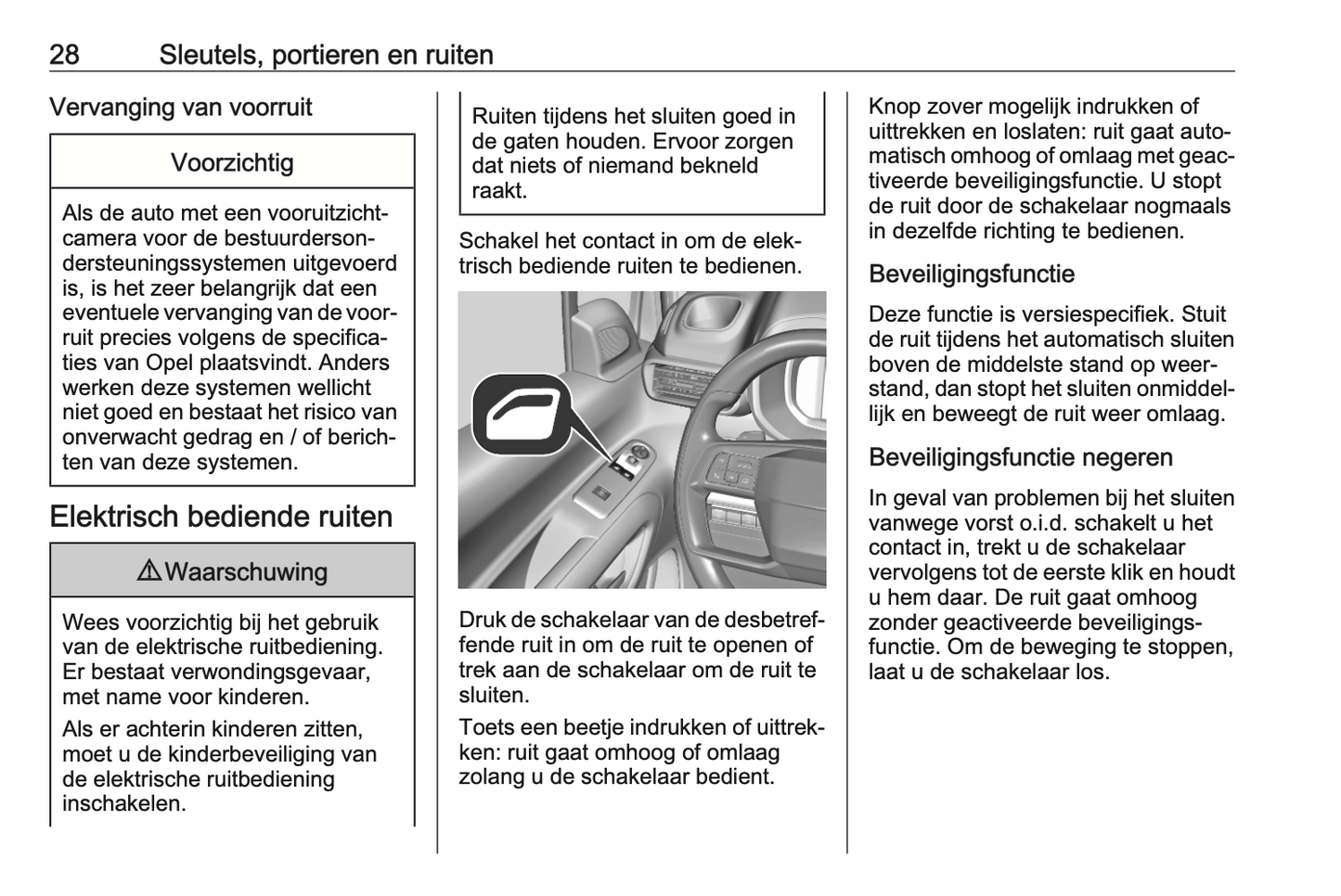 28 Sleutels, portieren en ruiten

Vervanging van voorruit

Voorzichtig

Als de auto met een vooruitzichtcamera voor de bestuurdersondersteuningssystemen uitgevoerd is, is het zeer belangrijk dat een eventuele vervanging van de voorruit precies volgens de specificaties van Opel plaatsvindt. Anders werken deze systemen wellicht niet goed en bestaat het risico van onverwacht gedrag en / of berichten van deze systemen.

Elektrisch bediende ruiten

⚠ Waarschuwing

Wees voorzichtig bij het gebruik van de elektrische ruitbediening. Er bestaat verwondingsgevaar, met name voor kinderen.

Als er achterin kinderen zitten, moet u de kinderbeveiliging van de elektrische ruitbediening inschakelen.

Ruiten tijdens het sluiten goed in de gaten houden. Ervoor zorgen dat niets of niemand bekneld raakt.

Schakel het contact in om de elektrisch bediende ruiten te bedienen.

Druk de schakelaar van de desbetreffende ruit in om de ruit te openen of trek aan de schakelaar om de ruit te sluiten.

Toets een beetje indrukken of uittrekken: ruit gaat omhoog of omlaag zolang u de schakelaar bedient.

Knop zover mogelijk indrukken of uittrekken en loslaten: ruit gaat automatisch omhoog of omlaag met geactiveerde beveiligingsfunctie. U stopt de ruit door de schakelaar nogmaals in dezelfde richting te bedienen.

Beveiligingsfunctie

Deze functie is versiespecifiek. Stuit de ruit tijdens het automatisch sluiten boven de middelste stand op weerstand, dan stopt het sluiten onmiddellijk en beweegt de ruit weer omlaag.

Beveiligingsfunctie negeren

In geval van problemen bij het sluiten vanwege vorst o.i.d. schakelt u het contact in, trekt u de schakelaar vervolgens tot de eerste klik en houdt u hem daar. De ruit gaat omhoog zonder geactiveerde beveiligingsfunctie. Om de beweging te stoppen, laat u de schakelaar los.