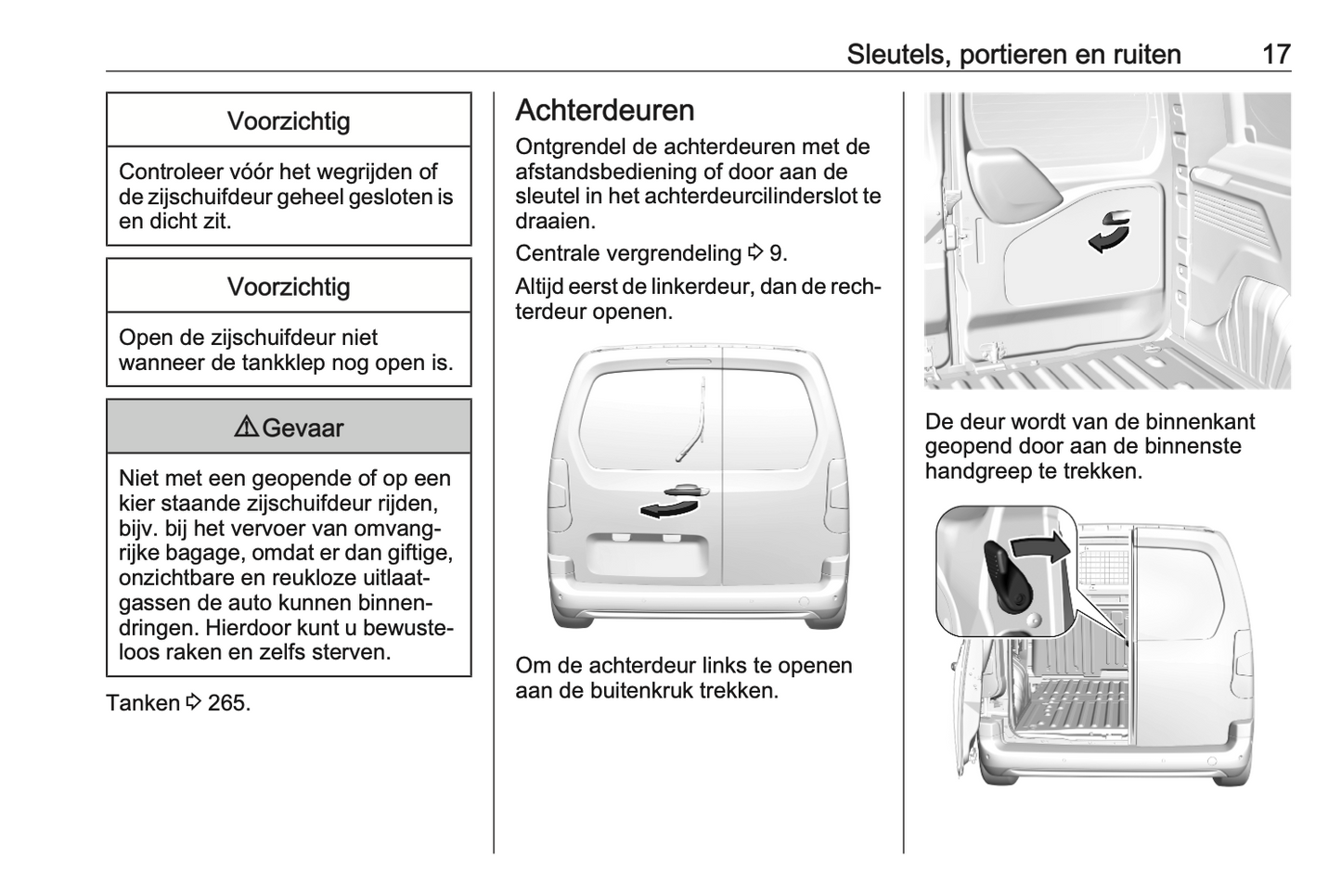 Sleutels, portieren en ruiten 17

Voorzichtig

Controleer vóór het wegrijden of de zijschuifdeur geheel gesloten is en dicht zit.

Voorzichtig

Open de zijschuifdeur niet wanneer de tankklep nog open is.

⚠ Gevaar

Niet met een geopende of op een kier staande zijschuifdeur rijden, bijv. bij het vervoer van omvangrijke bagage, omdat er dan giftige, onzichtbare en reukloze uitlaatgassen de auto kunnen binnendringen. Hierdoor kunt u bewusteloos raken en zelfs sterven.

Tanken ⇨ 265.

Achterdeuren

Ontgrendel de achterdeuren met de afstandsbediening of door aan de sleutel in het achterdeurcilinderslot te draaien.

Centrale vergrendeling ⇨ 9.

Altijd eerst de linkerdeur, dan de rechterdeur openen.

Om de achterdeur links te openen aan de buitenkruk trekken.

De deur wordt van de binnenkant geopend door aan de binnenste handgreep te trekken.