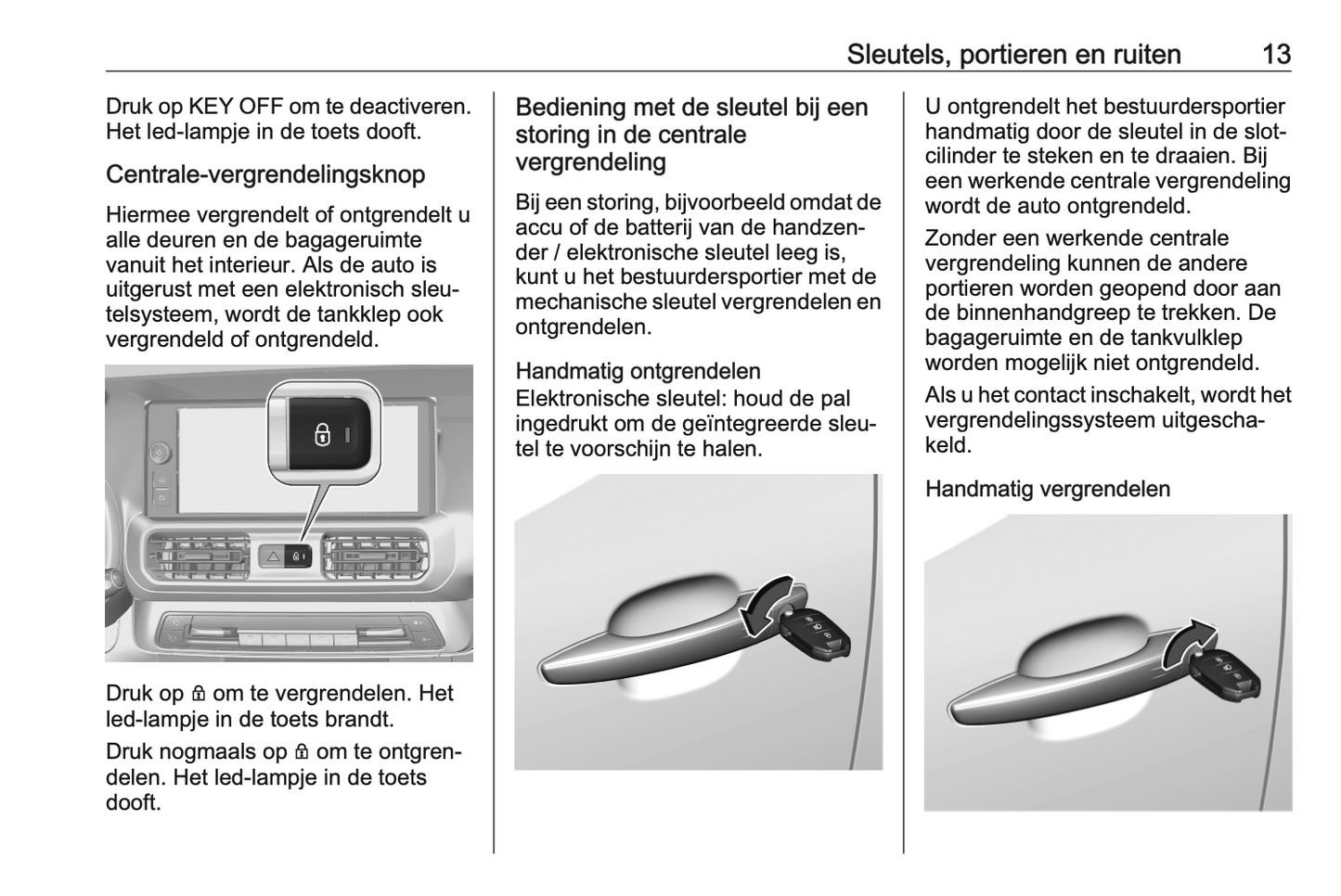 Sleutels, portieren en ruiten 13

Druk op KEY OFF om te deactiveren. Het led-lampje in de toets dooft.

Centrale-vergrendelingsknop

Hiermee vergrendelt of ontgrendelt u alle deuren en de bagageruimte vanuit het interieur. Als de auto is uitgerust met een elektronisch sleutelsysteem, wordt de tankklep ook vergrendeld of ontgrendeld.

Druk op 🔒 om te vergrendelen. Het led-lampje in de toets brandt.

Druk nogmaals op 🔒 om te ontgrendelen. Het led-lampje in de toets dooft.

Bediening met de sleutel bij een storing in de centrale vergrendeling

Bij een storing, bijvoorbeeld omdat de accu of de batterij van de handzender / elektronische sleutel leeg is, kunt u het bestuurdersportier met de mechanische sleutel vergrendelen en ontgrendelen.

Handmatig ontgrendelen
Elektronische sleutel: houd de pal ingedrukt om de geïntegreerde sleutel te voorschijn te halen.

U ontgrendelt het bestuurdersportier handmatig door de sleutel in de slotcilinder te steken en te draaien. Bij een werkende centrale vergrendeling wordt de auto ontgrendeld.

Zonder een werkende centrale vergrendeling kunnen de andere portieren worden geopend door aan de binnenhandgreep te trekken. De bagageruimte en de tankvulklep worden mogelijk niet ontgrendeld.

Als u het contact inschakelt, wordt het vergrendelingssysteem uitgeschakeld.

Handmatig vergrendelen