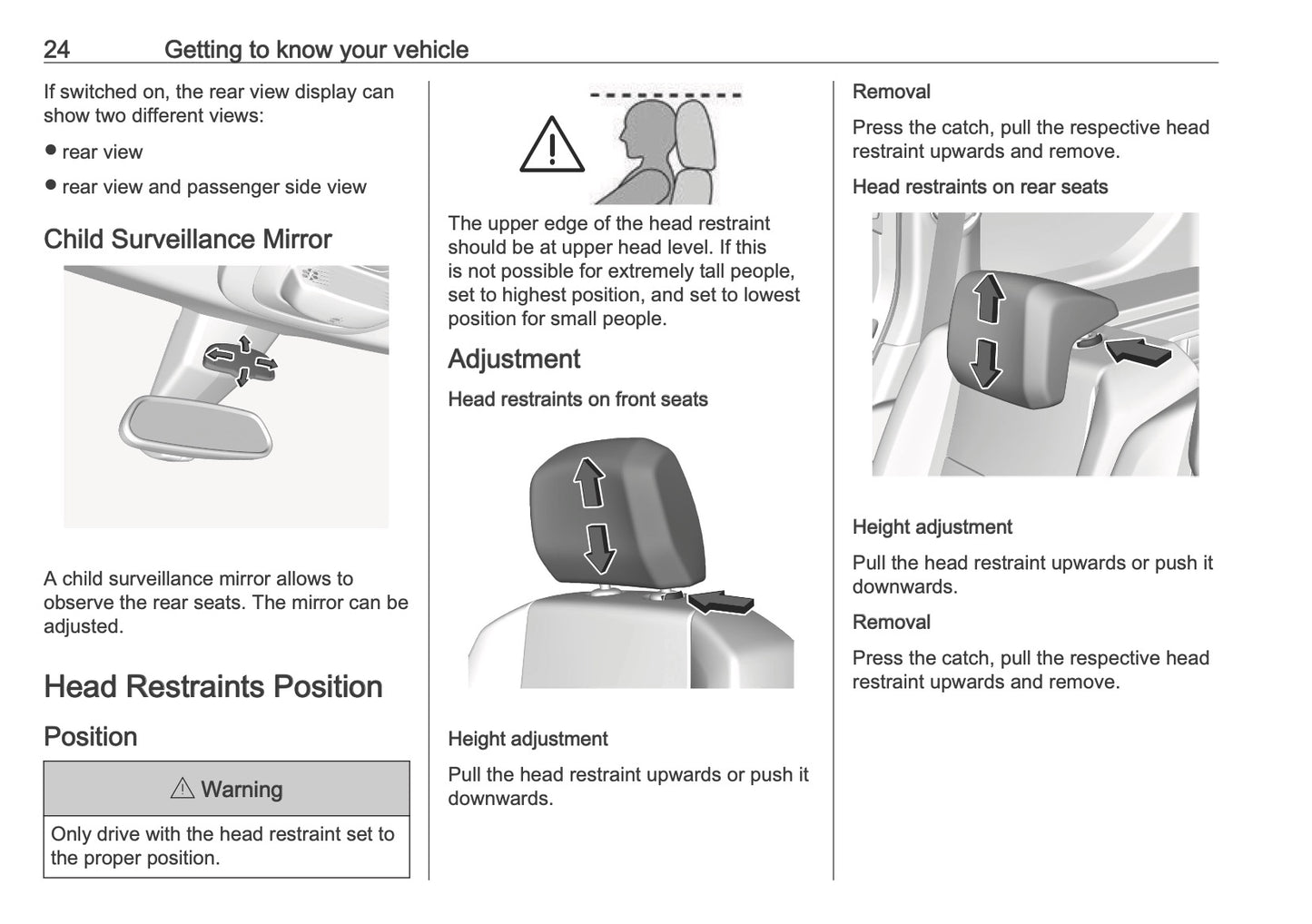 24 Getting to know your vehicle

If switched on, the rear view display can show two different views:

● rear view

● rear view and passenger side view

Child Surveillance Mirror

A child surveillance mirror allows to observe the rear seats. The mirror can be adjusted.

Head Restraints Position

Position

⚠ Warning

Only drive with the head restraint set to the proper position.

The upper edge of the head restraint should be at upper head level. If this is not possible for extremely tall people, set to highest position, and set to lowest position for small people.

Adjustment

Head restraints on front seats

Height adjustment

Pull the head restraint upwards or push it downwards.

Removal

Press the catch, pull the respective head restraint upwards and remove.

Head restraints on rear seats

Height adjustment

Pull the head restraint upwards or push it downwards.

Removal

Press the catch, pull the respective head restraint upwards and remove.