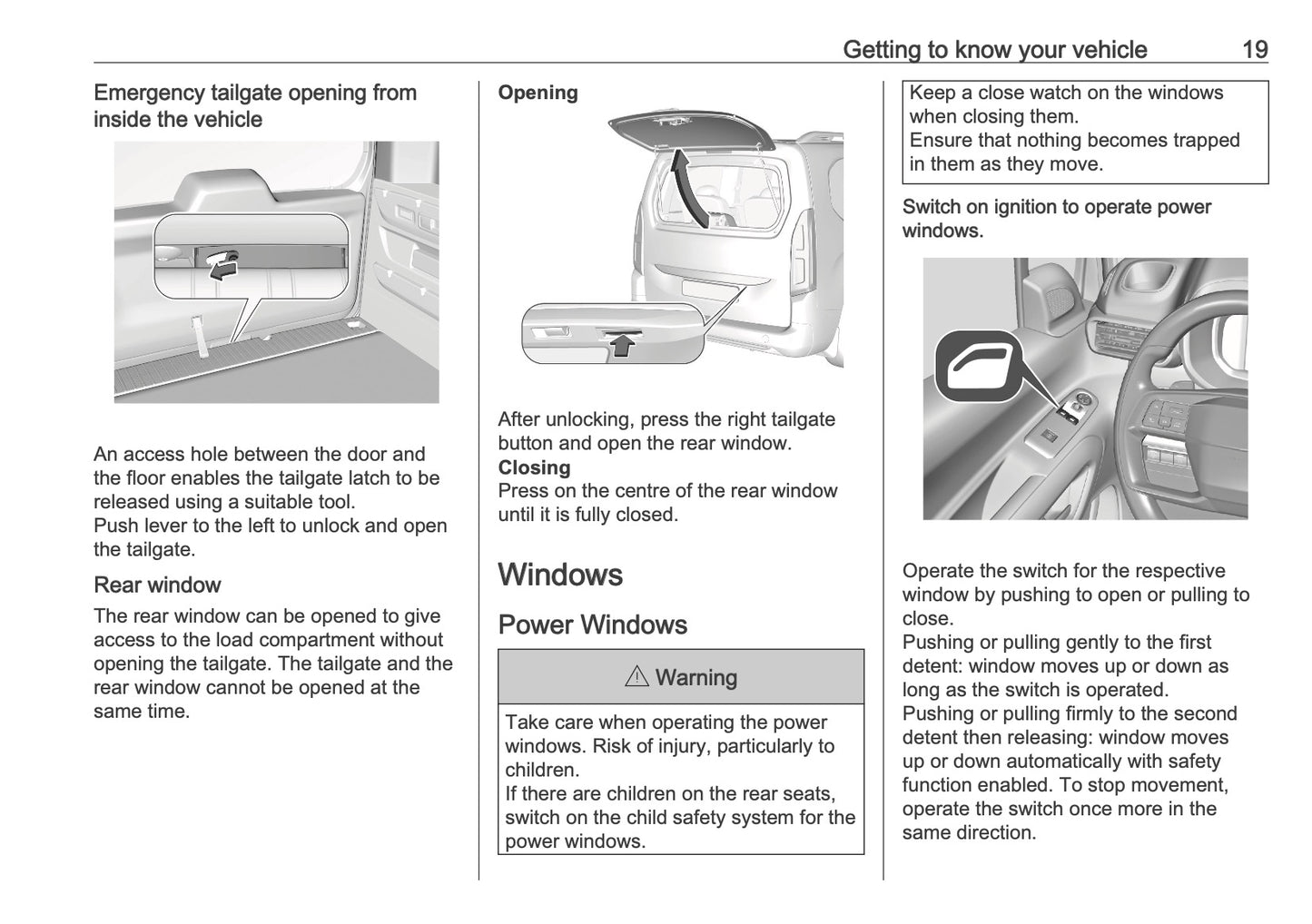 Getting to know your vehicle 19

Emergency tailgate opening from inside the vehicle

An access hole between the door and the floor enables the tailgate latch to be released using a suitable tool.
Push lever to the left to unlock and open the tailgate.

Rear window

The rear window can be opened to give access to the load compartment without opening the tailgate. The tailgate and the rear window cannot be opened at the same time.

Opening

After unlocking, press the right tailgate button and open the rear window.
Closing
Press on the centre of the rear window until it is fully closed.

Windows

Power Windows

⚠ Warning

Take care when operating the power windows. Risk of injury, particularly to children.
If there are children on the rear seats, switch on the child safety system for the power windows.

Keep a close watch on the windows when closing them.
Ensure that nothing becomes trapped in them as they move.

Switch on ignition to operate power windows.

Operate the switch for the respective window by pushing to open or pulling to close.
Pushing or pulling gently to the first detent: window moves up or down as long as the switch is operated.
Pushing or pulling firmly to the second detent then releasing: window moves up or down automatically with safety function enabled. To stop movement, operate the switch once more in the same direction.