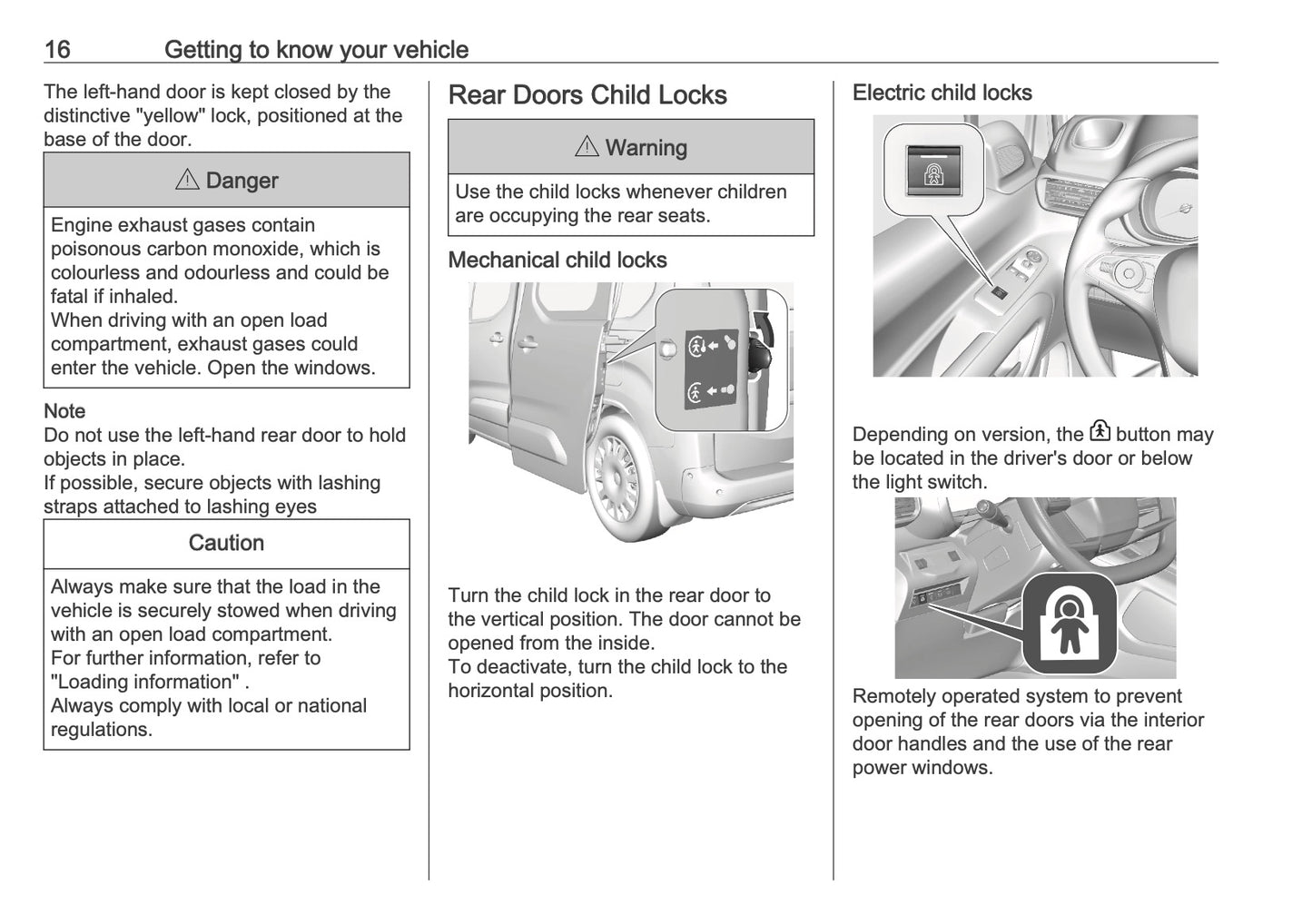 16 Getting to know your vehicle

The left-hand door is kept closed by the distinctive "yellow" lock, positioned at the base of the door.

⚠ Danger

Engine exhaust gases contain poisonous carbon monoxide, which is colourless and odourless and could be fatal if inhaled.
When driving with an open load compartment, exhaust gases could enter the vehicle. Open the windows.

Note
Do not use the left-hand rear door to hold objects in place.
If possible, secure objects with lashing straps attached to lashing eyes

Caution

Always make sure that the load in the vehicle is securely stowed when driving with an open load compartment.
For further information, refer to "Loading information" .
Always comply with local or national regulations.

Rear Doors Child Locks

⚠ Warning

Use the child locks whenever children are occupying the rear seats.

Mechanical child locks

Turn the child lock in the rear door to the vertical position. The door cannot be opened from the inside.
To deactivate, turn the child lock to the horizontal position.

Electric child locks

Depending on version, the button may be located in the driver's door or below the light switch.

Remotely operated system to prevent opening of the rear doors via the interior door handles and the use of the rear power windows.