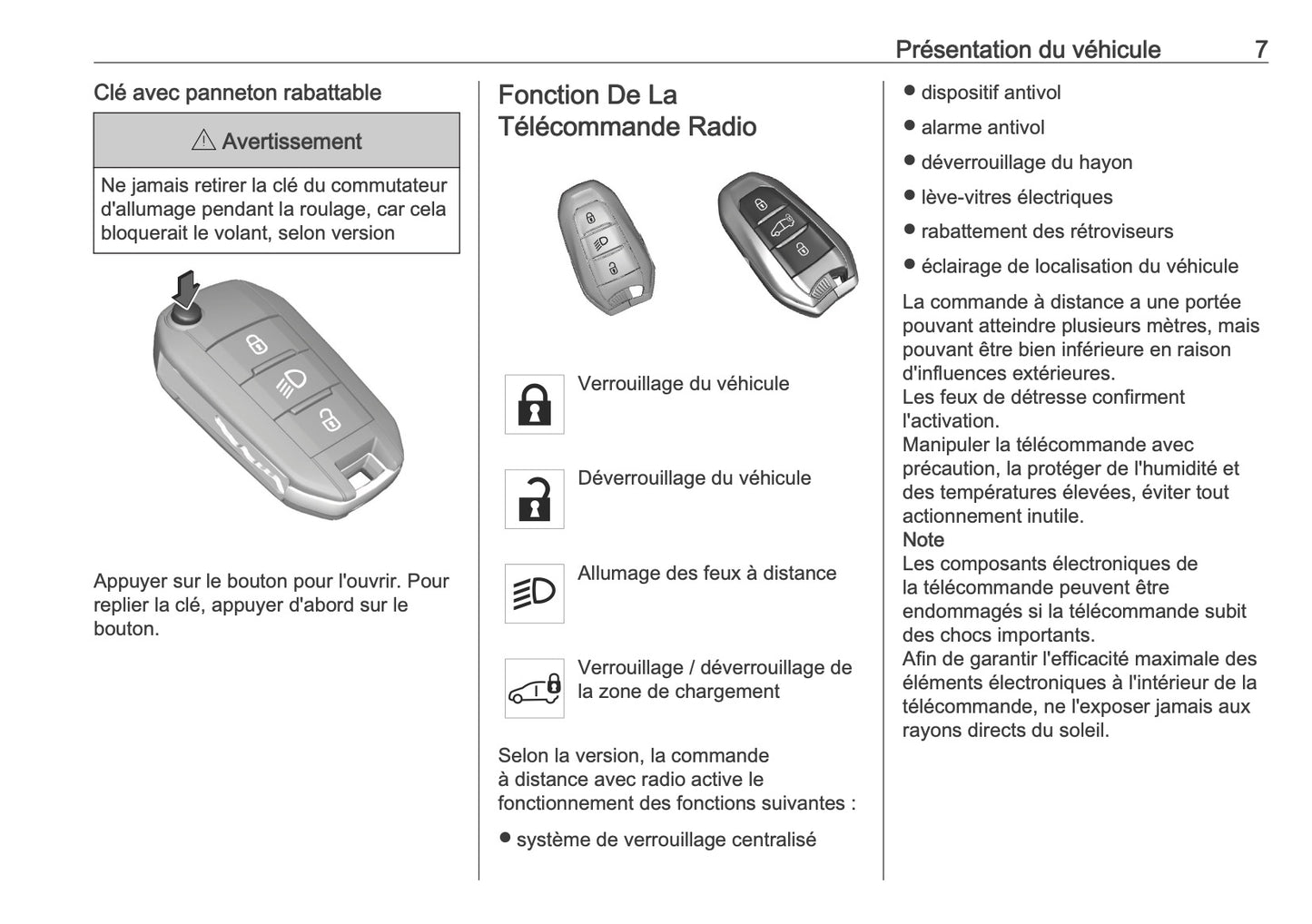 Présentation du véhicule 7

Clé avec panneton rabattable

⚠ Avertissement

Ne jamais retirer la clé du commutateur d'allumage pendant la roulage, car cela bloquerait le volant, selon version

Appuyer sur le bouton pour l'ouvrir. Pour replier la clé, appuyer d'abord sur le bouton.

Fonction De La Télécommande Radio

Verrouillage du véhicule

Déverrouillage du véhicule

Allumage des feux à distance

Verrouillage / déverrouillage de la zone de chargement

Selon la version, la commande à distance avec radio active le fonctionnement des fonctions suivantes :

● système de verrouillage centralisé

● dispositif antivol

● alarme antivol

● déverrouillage du hayon

● lève-vitres électriques

● rabattement des rétroviseurs

● éclairage de localisation du véhicule

La commande à distance a une portée pouvant atteindre plusieurs mètres, mais pouvant être bien inférieure en raison d'influences extérieures.
Les feux de détresse confirment l'activation.
Manipuler la télécommande avec précaution, la protéger de l'humidité et des températures élevées, éviter tout actionnement inutile.
Note
Les composants électroniques de la télécommande peuvent être endommagés si la télécommande subit des chocs importants.
Afin de garantir l'efficacité maximale des éléments électroniques à l'intérieur de la télécommande, ne l'exposer jamais aux rayons directs du soleil.