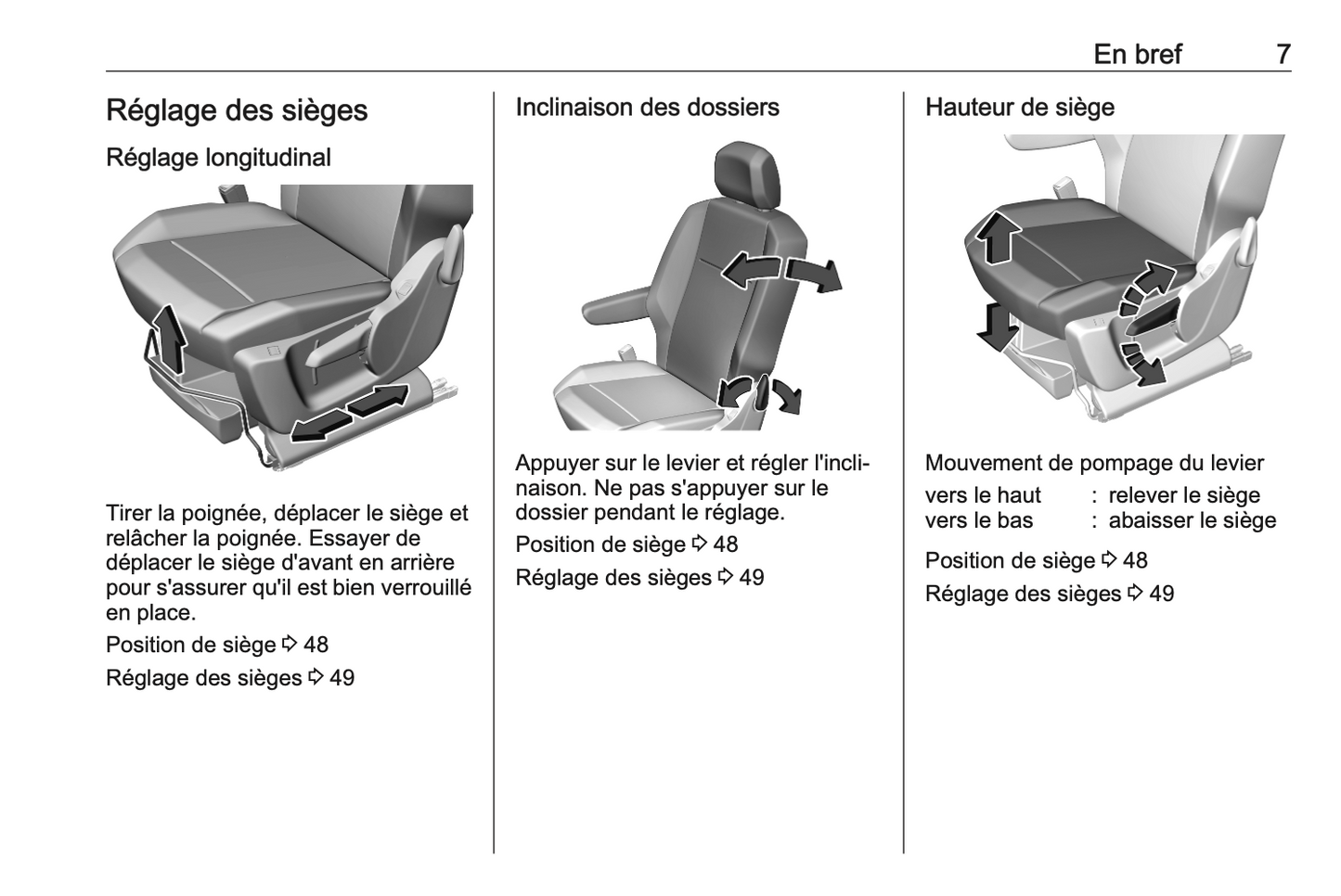 En bref 7

Réglage des sièges

Réglage longitudinal

Tirer la poignée, déplacer le siège et relâcher la poignée. Essayer de déplacer le siège d'avant en arrière pour s'assurer qu'il est bien verrouillé en place.

Position de siège ⇨ 48

Réglage des sièges ⇨ 49

Inclinaison des dossiers

Appuyer sur le levier et régler l'inclinaison. Ne pas s'appuyer sur le dossier pendant le réglage.

Position de siège ⇨ 48

Réglage des sièges ⇨ 49

Hauteur de siège

Mouvement de pompage du levier

vers le haut : relever le siège
vers le bas : abaisser le siège

Position de siège ⇨ 48

Réglage des sièges ⇨ 49