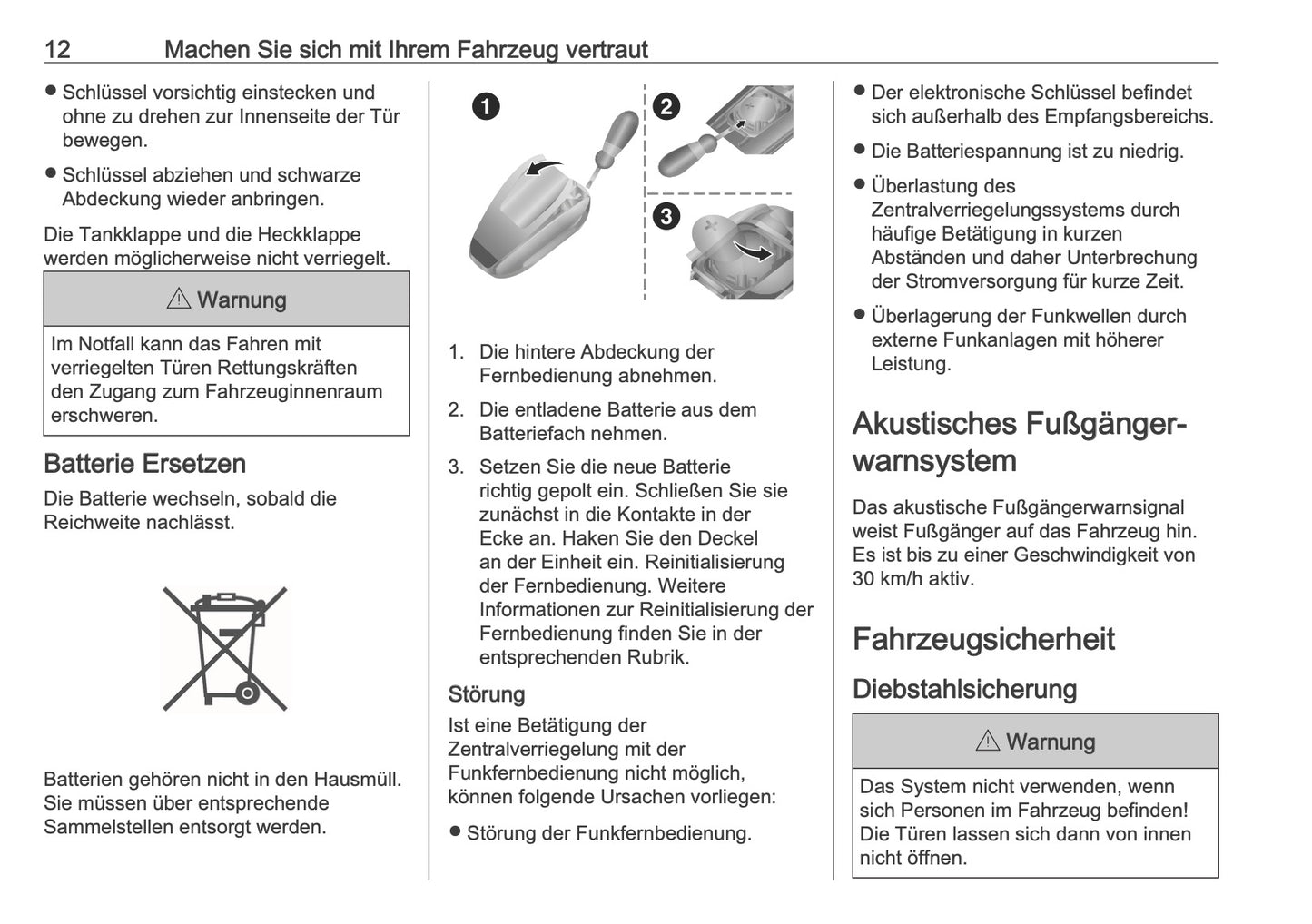 12 Machen Sie sich mit Ihrem Fahrzeug vertraut

● Schlüssel vorsichtig einstecken und ohne zu drehen zur Innenseite der Tür bewegen.

● Schlüssel abziehen und schwarze Abdeckung wieder anbringen.

Die Tankklappe und die Heckklappe werden möglicherweise nicht verriegelt.

⚠ Warnung

Im Notfall kann das Fahren mit verriegelten Türen Rettungskräften den Zugang zum Fahrzeuginnenraum erschweren.

Batterie Ersetzen

Die Batterie wechseln, sobald die Reichweite nachlässt.

Batterien gehören nicht in den Hausmüll. Sie müssen über entsprechende Sammelstellen entsorgt werden.

1

2

3

1. Die hintere Abdeckung der Fernbedienung abnehmen.

2. Die entladene Batterie aus dem Batteriefach nehmen.

3. Setzen Sie die neue Batterie richtig gepolt ein. Schließen Sie sie zunächst in die Kontakte in der Ecke an. Haken Sie den Deckel an der Einheit ein. Reinitialisierung der Fernbedienung. Weitere Informationen zur Reinitialisierung der Fernbedienung finden Sie in der entsprechenden Rubrik.

Störung

Ist eine Betätigung der Zentralverriegelung mit der Funkfernbedienung nicht möglich, können folgende Ursachen vorliegen:

● Störung der Funkfernbedienung.

● Der elektronische Schlüssel befindet sich außerhalb des Empfangsbereichs.

● Die Batteriespannung ist zu niedrig.

● Überlastung des Zentralverriegelungssystems durch häufige Betätigung in kurzen Abständen und daher Unterbrechung der Stromversorgung für kurze Zeit.

● Überlagerung der Funkwellen durch externe Funkanlagen mit höherer Leistung.

Akustisches Fußgängerwarnsystem

Das akustische Fußgängerwarnsignal weist Fußgänger auf das Fahrzeug hin. Es ist bis zu einer Geschwindigkeit von 30 km/h aktiv.

Fahrzeugsicherheit

Diebstahlsicherung

⚠ Warnung

Das System nicht verwenden, wenn sich Personen im Fahrzeug befinden! Die Türen lassen sich dann von innen nicht öffnen.