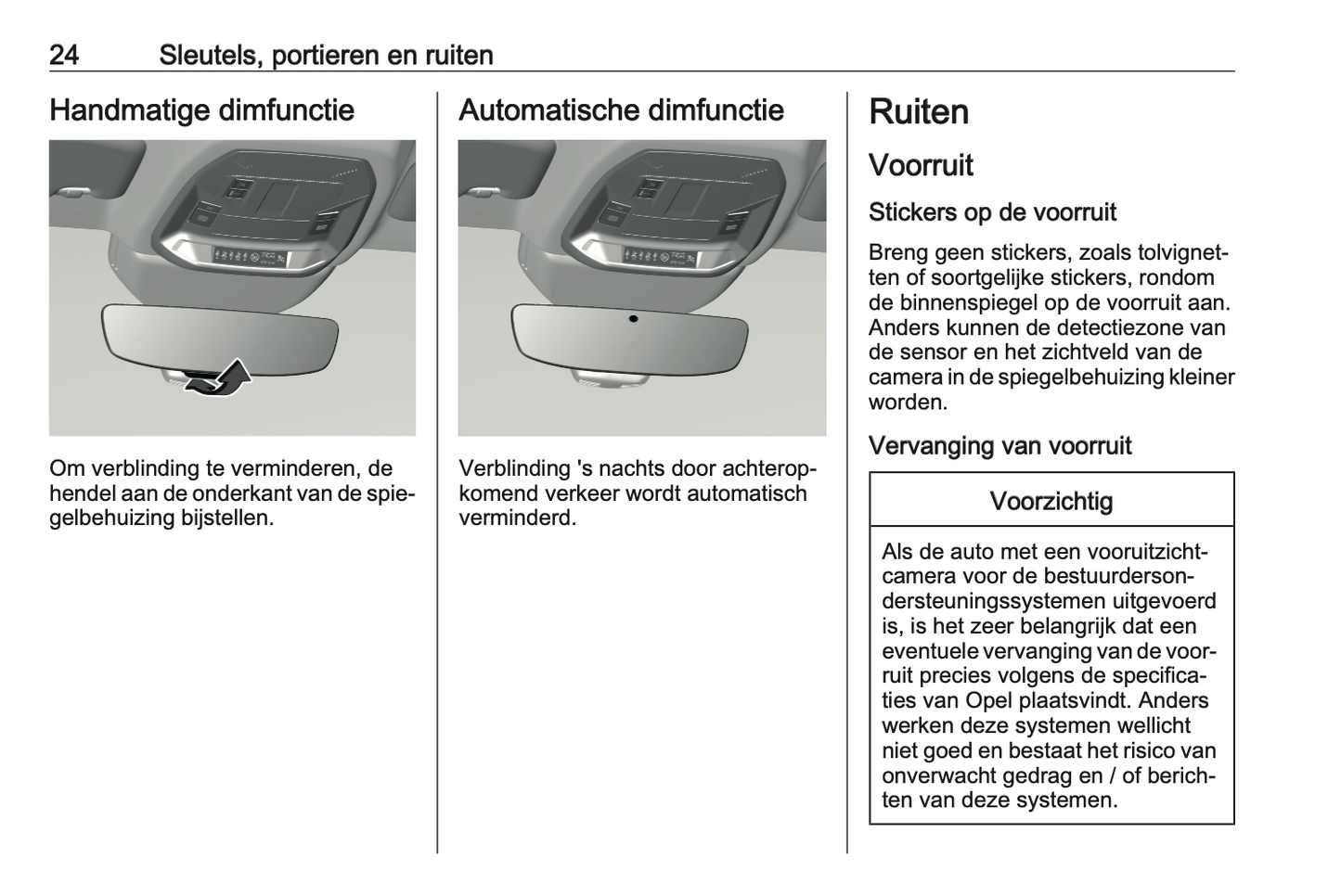 24 Sleutels, portieren en ruiten

Handmatige dimfunctie

Om verblinding te verminderen, de hendel aan de onderkant van de spiegelbehuizing bijstellen.

Automatische dimfunctie

Verblinding 's nachts door achteropkomend verkeer wordt automatisch verminderd.

Ruiten

Voorruit

Stickers op de voorruit

Breng geen stickers, zoals tolvignetten of soortgelijke stickers, rondom de binnenspiegel op de voorruit aan. Anders kunnen de detectiezone van de sensor en het zichtveld van de camera in de spiegelbehuizing kleiner worden.

Vervanging van voorruit

Voorzichtig

Als de auto met een vooruitzichtcamera voor de bestuurdersondersteuningssystemen uitgevoerd is, is het zeer belangrijk dat een eventuele vervanging van de voorruit precies volgens de specificaties van Opel plaatsvindt. Anders werken deze systemen wellicht niet goed en bestaat het risico van onverwacht gedrag en / of berichten van deze systemen.