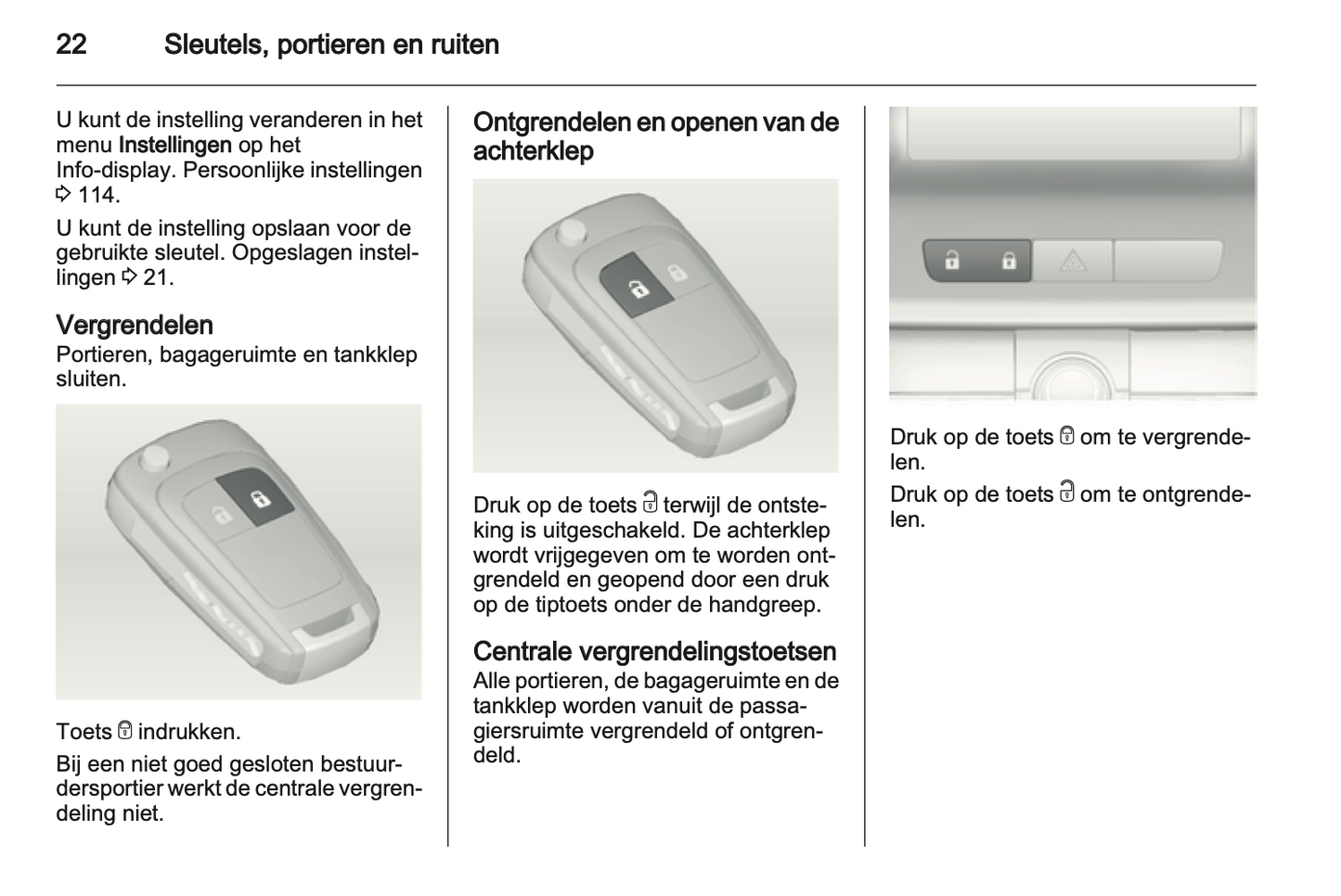 22 Sleutels, portieren en ruiten

U kunt de instelling veranderen in het menu Instellingen op het Info-display. Persoonlijke instellingen ⇨ 114.

U kunt de instelling opslaan voor de gebruikte sleutel. Opgeslagen instellingen ⇨ 21.

Vergrendelen
Portieren, bagageruimte en tankklep sluiten.

Toets 🔒 indrukken.

Bij een niet goed gesloten bestuurdersportier werkt de centrale vergrendeling niet.

Ontgrendelen en openen van de achterklep

Druk op de toets 🔓 terwijl de ontsteking is uitgeschakeld. De achterklep wordt vrijgegeven om te worden ontgrendeld en geopend door een druk op de tiptoets onder de handgreep.

Centrale vergrendelingstoetsen
Alle portieren, de bagageruimte en de tankklep worden vanuit de passagiersruimte vergrendeld of ontgrendeld.

Druk op de toets 🔒 om te vergrendelen.

Druk op de toets 🔓 om te ontgrendelen.